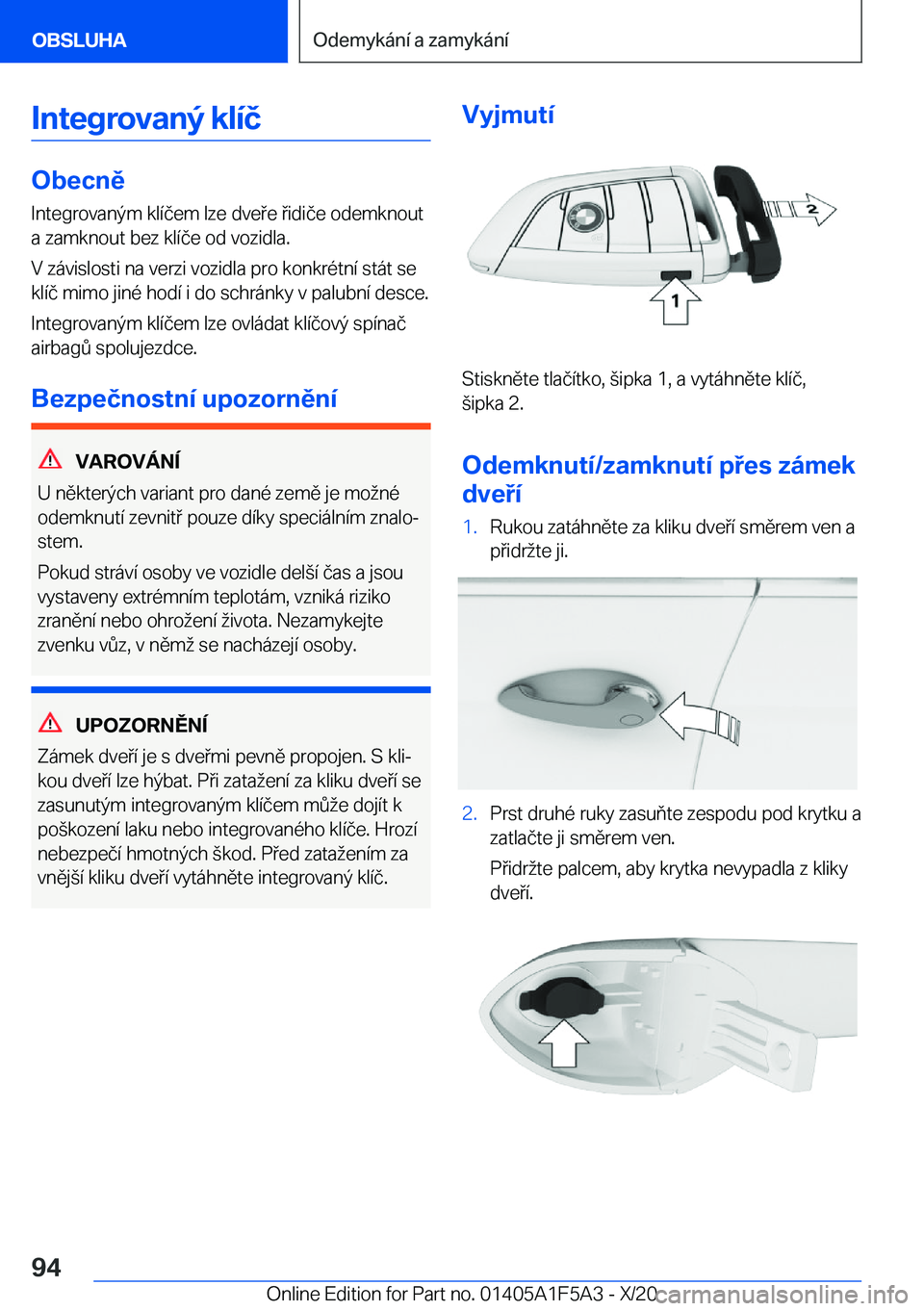 OBSLUHA

Odemykání a zamykání

Integrovaný klíč

Obecně

Integrovaným klíčem lze dveře řidiče odemknout a zamknout bez klíče od vozidla.

V závislosti na verzi vozidla pro konkrétní stát se klíč mimo jiné hodí i do schránky v palubní desce.

Integrovaným klíčem lze ovládat klíčový spínač airbagů spolujezdce.

Bezpečnostní upozornění

VAROVÁNÍ

U některých variant pro dané země je možné odemknutí zevnitř pouze díky speciálním znalostem.

Pokud stráví osoby ve vozidle delší čas a jsou vystaveny extrémním teplotám, vzniká riziko zranění nebo ohrožení života. Nezamykejte zvenku vůz, v němž se nacházejí osoby.

UPOZORNĚNÍ

Zámek dveří je s dveřmi pevně propojen. S klikou dveří lze hýbat. Při zatažení za kliku dveří se zasunutým integrovaným klíčem může dojít k poškození laku nebo integrovaného klíče. Hrozí nebezpečí hmotných škod. Před zatažením za vnější kliku dveří vytáhněte integrovaný klíč.

Vyjmutí

2

1

Stiskněte tlačítko, šipka 1, a vytáhněte klíč, šipka 2.

Odemknutí/zamknutí přes zámek dveří

1. Rukou zatáhněte za kliku dveří směrem ven a přidržte ji.

2. Prst druhé ruky zasuňte zespodu pod krytku a zatlačte ji směrem ven.

Přidržte palcem, aby krytka nevypadla z kliky dveří.

94

Online Edition for Part no. 01405A1F5A3 - X/20 carmanualsonline.info