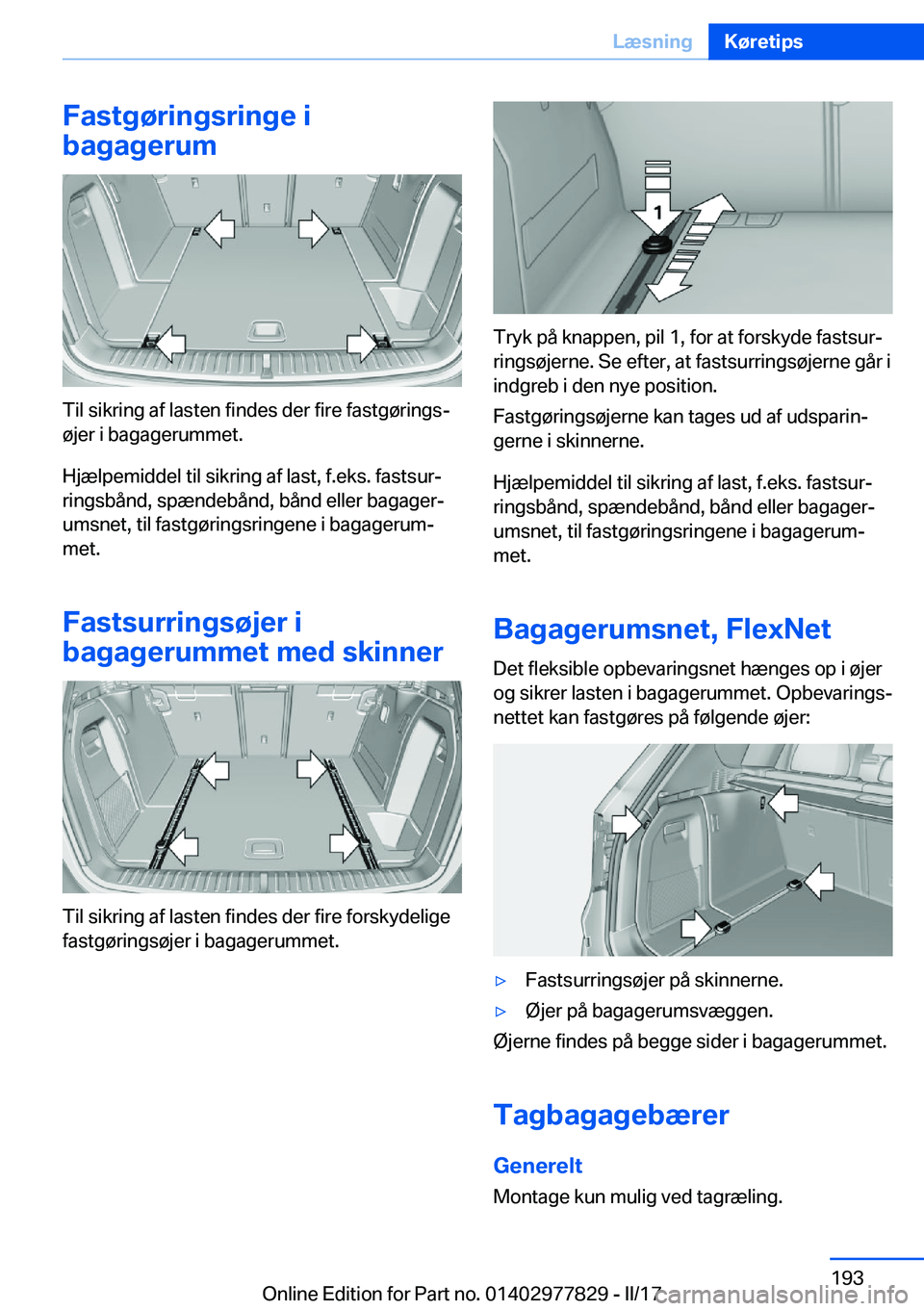 Læsning Køretips

Fastgøringsringe i bagagerum

Til sikring af lasten findes der fire fastgøringsøjer i bagagerummet.

Hjælpemiddel til sikring af last, f.eks. fastsurringsbånd, spændebånd, bånd eller bagagerumsnet, til fastgøringsringene i bagagerummet.

Fastsurringsøjer i bagagerummet med skinner

Til sikring af lasten findes der fire forskydelige fastgøringsøjer i bagagerummet.

1

Tryk på knappen, pil 1, for at forskyde fastsurringsøjerne. Se efter, at fastsurringsøjerne går i indgreb i den nye position.

Fastgøringsøjerne kan tages ud af udsparingerne i skinnerne.

Hjælpemiddel til sikring af last, f.eks. fastsurringsbånd, spændebånd, bånd eller bagagerumsnet, til fastgøringsringene i bagagerummet.

Bagagerumsnet, FlexNet

Det fleksible opbevaringsnet hænges op i øjer og sikrer lasten i bagagerummet. Opbevaringsnettet kan fastgøres på følgende øjer:

▷ Fastsurringsøjer på skinnerne.

▷ Øjer på bagagerumsvæggen.

Øjerne findes på begge sider i bagagerummet.

Tagbagagebærer

Generelt

Montage kun mulig ved tagræling.

193

Online Edition for Part no. 01402977829 - II/17 carmanualsonline.info