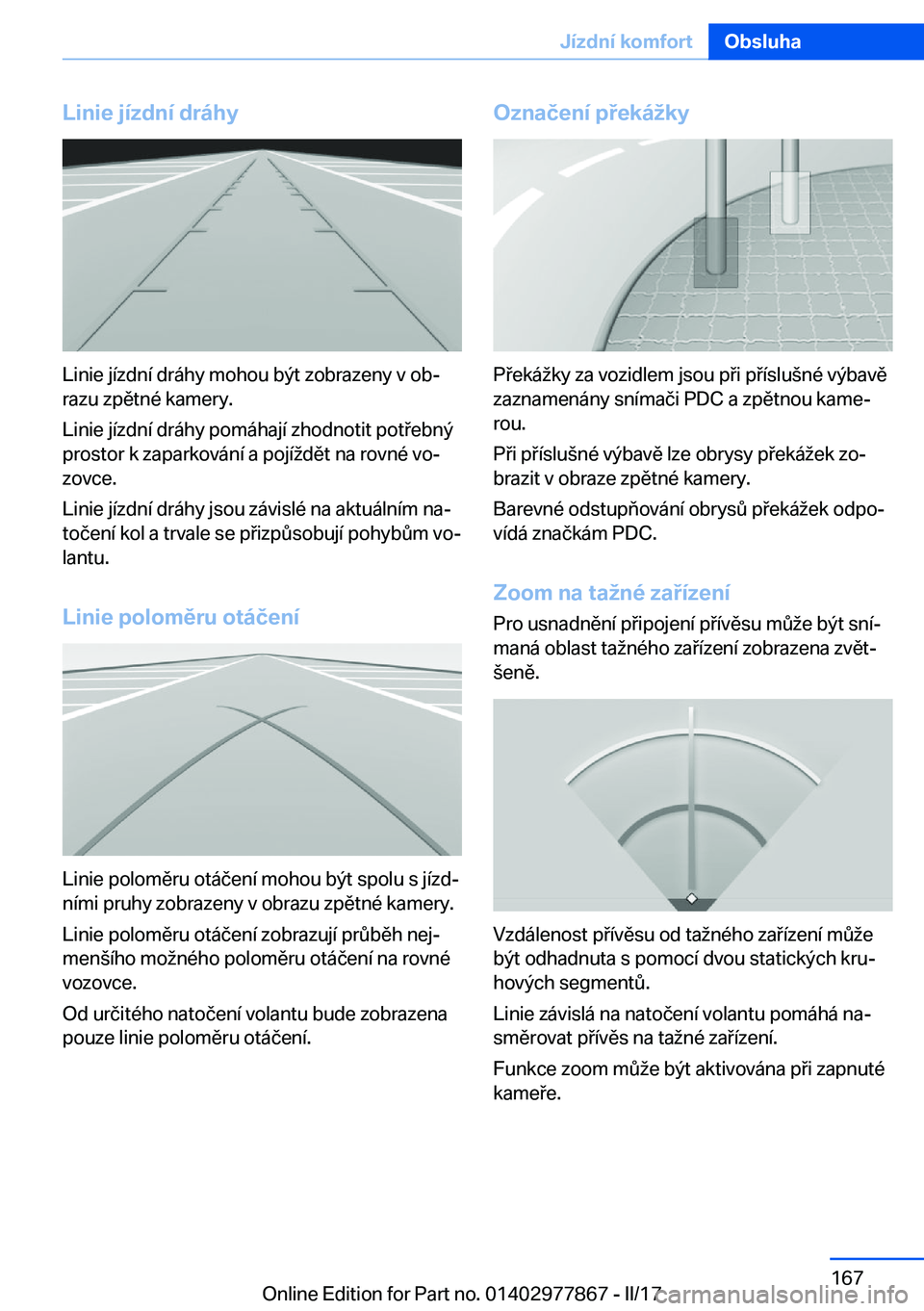 Jízdní komfort Obsluha

Linie jízdní dráhy

Linie jízdní dráhy mohou být zobrazeny v obrazu zpětné kamery.

Linie jízdní dráhy pomáhají zhodnotit potřebný prostor k zaparkování a pojíždět na rovné vozovce.

Linie jízdní dráhy jsou závislé na aktuálním natočení kol a trvale se přizpůsobují pohybům volantu.

Linie poloměru otáčení

Linie poloměru otáčení mohou být spolu s jízdními pruhy zobrazeny v obrazu zpětné kamery.

Linie poloměru otáčení zobrazují průběh nejmenšího možného poloměru otáčení na rovné vozovce.

Od určitého natočení volantu bude zobrazena pouze linie poloměru otáčení.

Označení překážky

Překážky za vozidlem jsou při příslušné výbavě zaznamenány snímači PDC a zpětnou kamerou.

Při příslušné výbavě lze obrysy překážek zobrazit v obraze zpětné kamery.

Barevné odstupňování obrysů překážek odpovídá značkám PDC.

Zoom na tažné zařízení

Pro usnadnění připojení přívěsu může být snímaná oblast tažného zařízení zobrazena zvětšeně.

Vzdálenost přívěsu od tažného zařízení může být odhadnuta s pomocí dvou statických kruhových segmentů.

Linie závislá na natočení volantu pomáhá nasměrovat přívěs na tažné zařízení.

Funkce zoom může být aktivována při zapnuté kameře.

167

Online Edition for Part no. 01402977867 - II/17

carmanualsonline.info