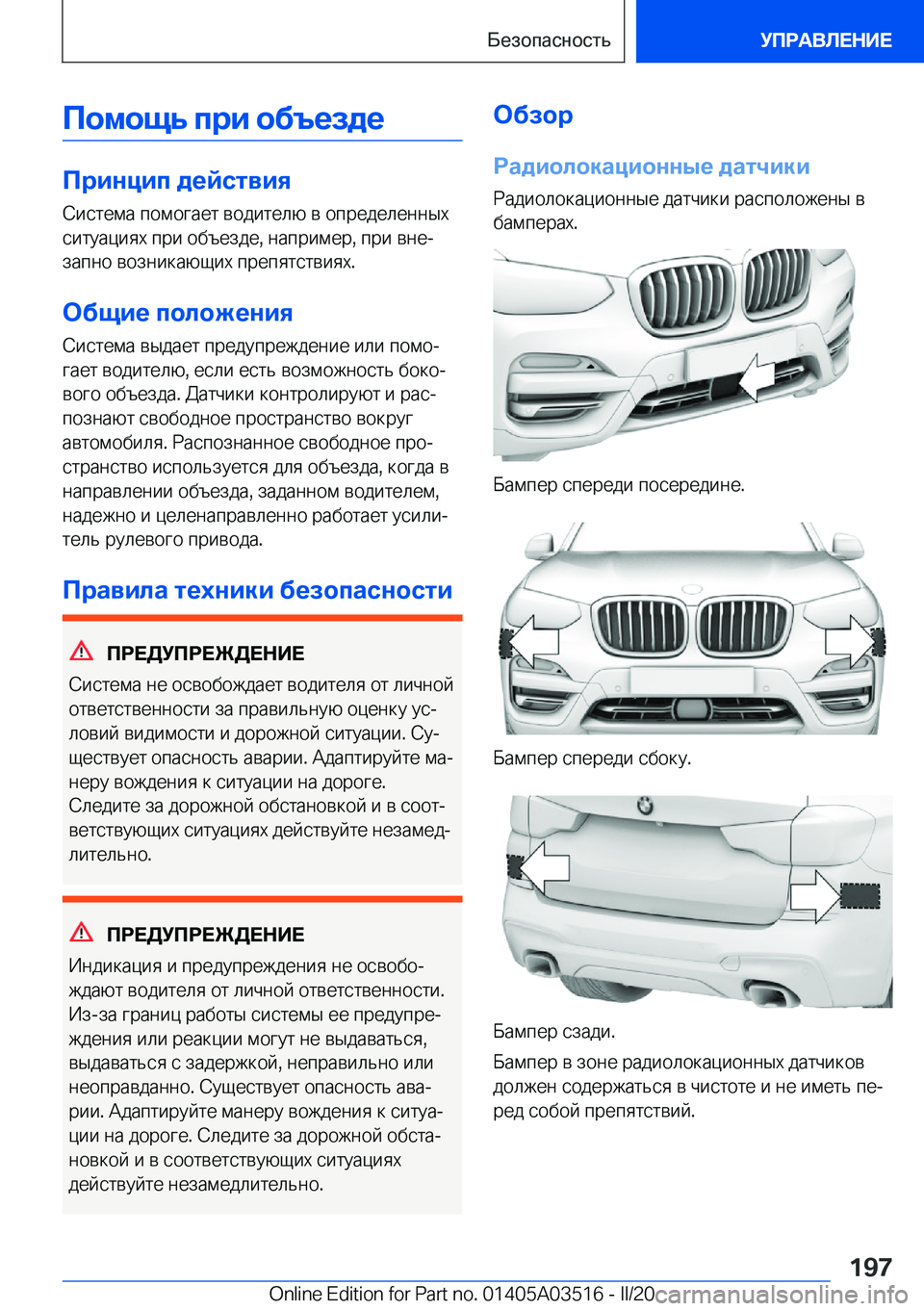 Безопасность УПРАВЛЕНИЕ

Помощь при объезде

Принцип действия

Система помогает водителю в определенных ситуациях при объезде, например, при внезапно возникающих препятствиях.

Общие положения

Система выдает предупреждение или помогает водителю, если есть возможность бокового объезда. Датчики контролируют и распознают свободное пространство вокруг автомобиля. Распознанное свободное пространство используется для объезда, когда в направлении объезда, заданном водителем, надежно и целенаправленно работает усилитель рулевого привода.

Правила техники безопасности

ПРЕДУПРЕЖДЕНИЕ

Система не освобождает водителя от личной ответственности за правильную оценку условий видимости и дорожной ситуации. Существует опасность аварии. Адаптируйте манеру вождения к ситуации на дороге. Следите за дорожной обстановкой и в соответствующих ситуациях действуйте незамедлительно.

ПРЕДУПРЕЖДЕНИЕ

Индикация и предупреждения не освобождают водителя от личной ответственности. Из-за границ работы системы ее предупреждения или реакции могут не выдаваться, выдаваться с задержкой, неправильно или неоправданно. Существует опасность аварии. Адаптируйте манеру вождения к ситуации на дороге. Следите за дорожной обстановкой и в соответствующих ситуациях действуйте незамедлительно.

Обзор

Радиолокационные датчики

Радиолокационные датчики расположены в бамперах.

Бампер спереди посередине.

Бампер спереди сбоку.

Бампер сзади.

Бампер в зоне радиолокационных датчиков должен содержаться в чистоте и не иметь перед собой препятствий.

197

Online Edition for Part no. 01405A03516 - II/20 carmanualsonline.info