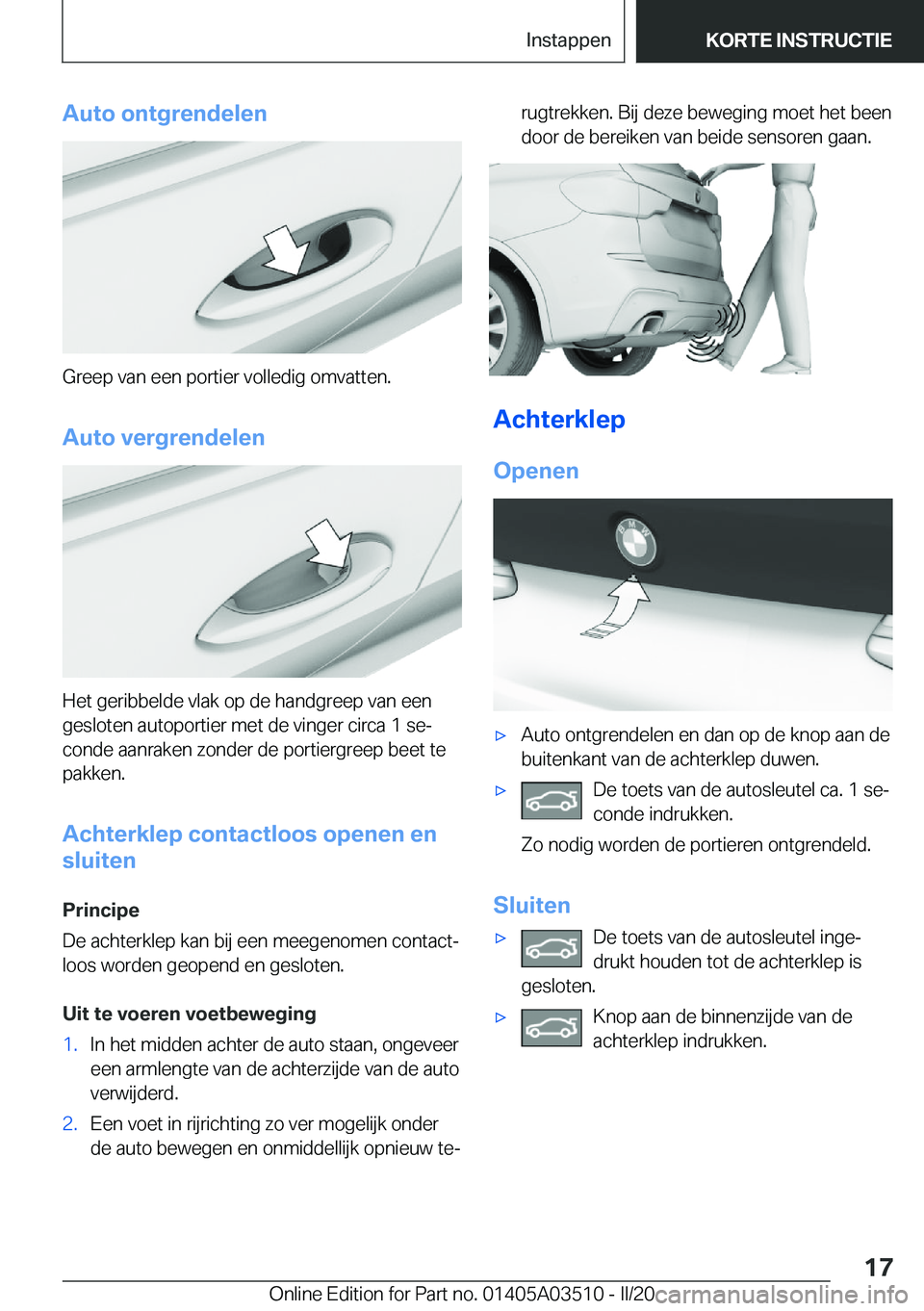 Instappen KORTE INSTRUCTIE

Auto ontgrendelen

Greep van een portier volledig omvatten.

Auto vergrendelen

Het geribbelde vlak op de handgreep van een gesloten autoportier met de vinger circa 1 seconde aanraken zonder de portiergreep beet te pakken.

Achterklep contactloos openen en sluiten

Principe

De achterklep kan bij een meegenomen contactloos worden geopend en gesloten.

Uit te voeren voetbeweging

1. In het midden achter de auto staan, ongeveer een armlengte van de achterzijde van de auto verwijderd.

2. Een voet in rijrichting zo ver mogelijk onder de auto bewegen en onmiddellijk opnieuw terugtrekken. Bij deze beweging moet het been door de bereiken van beide sensoren gaan.

Achterklep

Openen

▷ Auto ontgrendelen en dan op de knop aan de buitenkant van de achterklep duwen.

▷ De toets van de autosleutel ca. 1 seconde indrukken.

Zo nodig worden de portieren ontgrendeld.

Sluiten

▷ De toets van de autosleutel ingedrukt houden tot de achterklep is gesloten.

▷ Knop aan de binnenzijde van de achterklep indrukken.

17

Online Edition for Part no. 01405A03510 - II/20 carmanualsonline.info