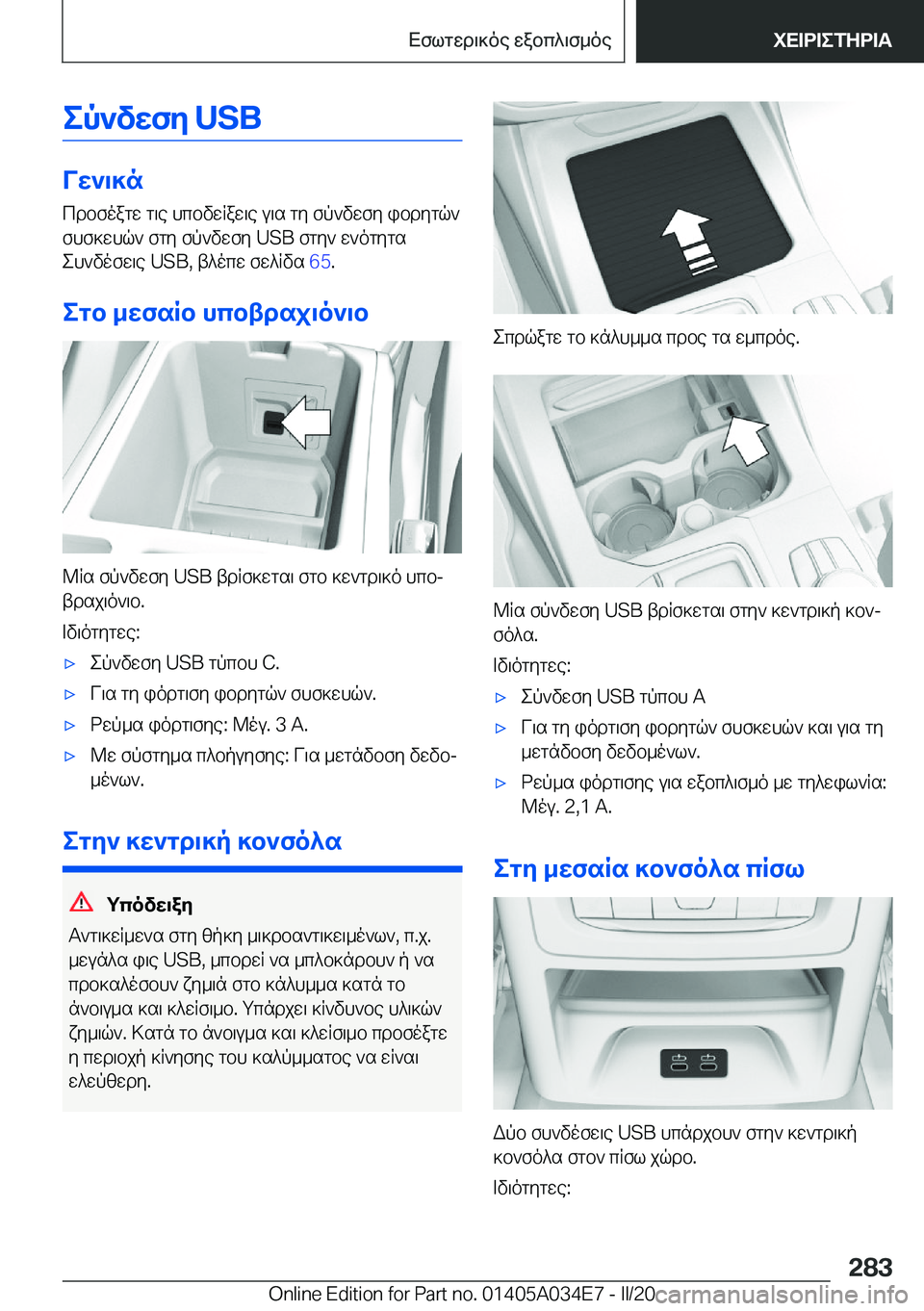 Εσωτερικός εξοπλισμός ΧΕΙΡΙΣΤΗΡΙΑ

Σύνδεση USB

Γενικά

Προσέξτε τις υποδείξεις για τη σύνδεση φορητών συσκευών στη σύνδεση USB στην ενότητα Συνδέσεις USB, βλέπε σελίδα 65.

Στο μεσαίο υποβραχιόνιο

Μία σύνδεση USB βρίσκεται στο κεντρικό υποβραχιόνιο.

Ιδιότητες:

▷ Σύνδεση USB τύπου C.

▷ Για τη φόρτιση φορητών συσκευών.

▷ Ρεύμα φόρτισης: Μέγ. 3 A.

▷ Με σύστημα πλοήγησης: Για μετάδοση δεδομένων.

Στην κεντρική κονσόλα

Υπόδειξη

Αντικείμενα στη θήκη μικροαντικειμένων, π.χ. μεγάλα φις USB, μπορεί να μπλοκάρουν ή να προκαλέσουν ζημιά στο κάλυμμα κατά το άνοιγμα και κλείσιμο. Υπάρχει κίνδυνος υλικών ζημιών. Κατά το άνοιγμα και κλείσιμο προσέξτε η περιοχή κίνησης του καλύμματος να είναι ελεύθερη.

Σπρώξτε το κάλυμμα προς τα εμπρός.

Μία σύνδεση USB βρίσκεται στην κεντρική κονσόλα.

Ιδιότητες:

▷ Σύνδεση USB τύπου A

▷ Για τη φόρτιση φορητών συσκευών και για τη μετάδοση δεδομένων.

▷ Ρεύμα φόρτισης για εξοπλισμό με τηλεφωνία: Μέγ. 2,1 A.

Στη μεσαία κονσόλα πίσω

Δύο συνδέσεις USB υπάρχουν στην κεντρική κονσόλα στον πίσω χώρο.

Ιδιότητες:

283

Online Edition for Part no. 01405A034E7 - II/20 carmanualsonline.info