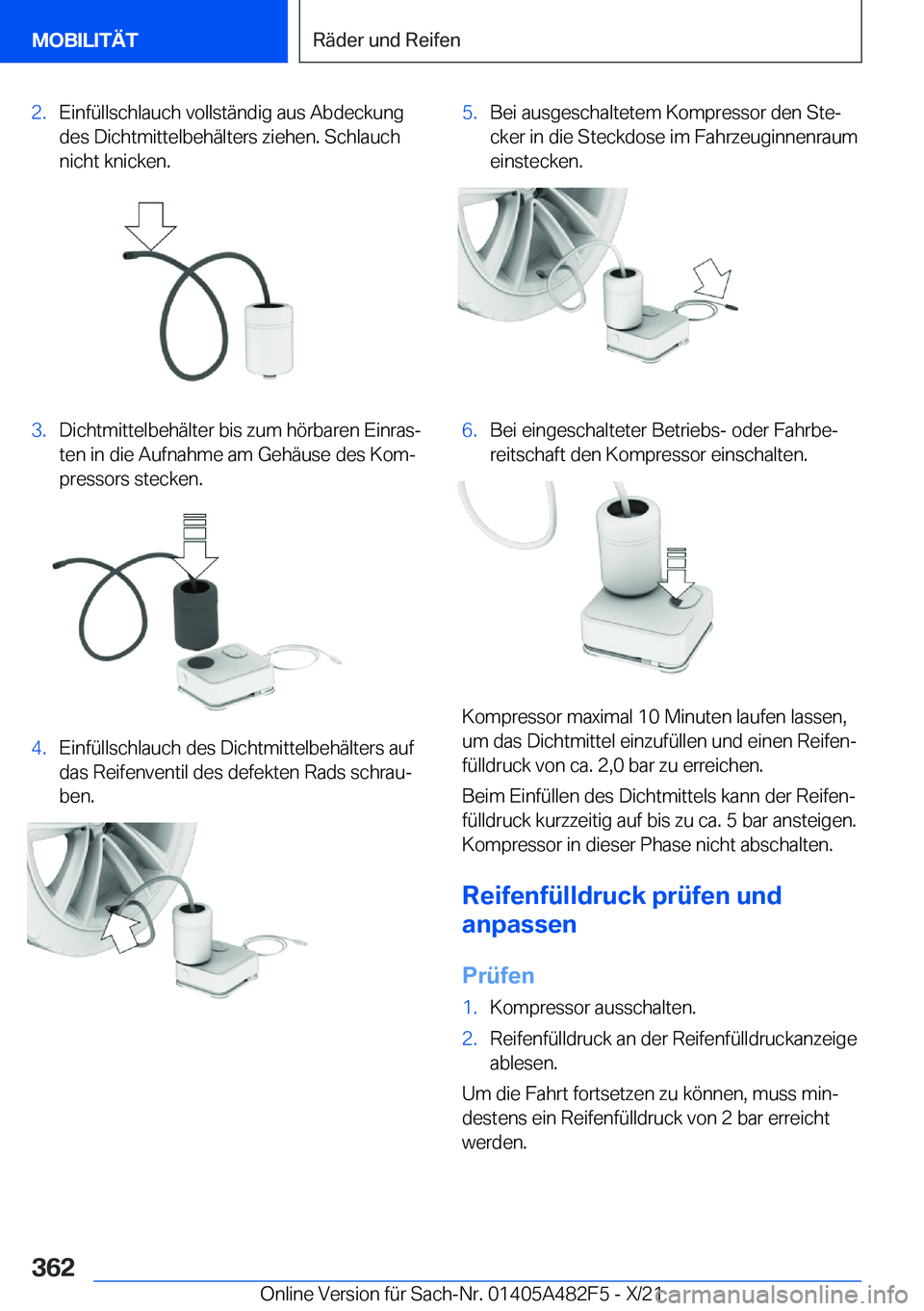 MOBILITÄT

Räder und Reifen

2. Einfüllschlauch vollständig aus Abdeckung des Dichtmittelbehälters ziehen. Schlauch nicht knicken.

3. Dichtmittelbehälter bis zum hörbaren Einrasten in die Aufnahme am Gehäuse des Kompressors stecken.

4. Einfüllschlauch des Dichtmittelbehälters auf das Reifenventil des defekten Rads schrauben.

5. Bei ausgeschaltetem Kompressor den Stecker in die Steckdose im Fahrzeuginnenraum einstecken.

6. Bei eingeschalteter Betriebs- oder Fahrbereitschaft den Kompressor einschalten.

Kompressor maximal 10 Minuten laufen lassen, um das Dichtmittel einzufüllen und einen Reifenfülldruck von ca. 2,0 bar zu erreichen.

Beim Einfüllen des Dichtmittels kann der Reifenfülldruck kurzzeitig auf bis zu ca. 5 bar ansteigen. Kompressor in dieser Phase nicht abschalten.

Reifenfülldruck prüfen und anpassen

Prüfen

1. Kompressor ausschalten.

2. Reifenfülldruck an der Reifenfülldruckanzeige ablesen.

Um die Fahrt fortsetzen zu können, muss mindestens ein Reifenfülldruck von 2 bar erreicht werden.

362

Online Version für Sach-Nr. 01405A482F5 - X/21

carmanualsonline.info