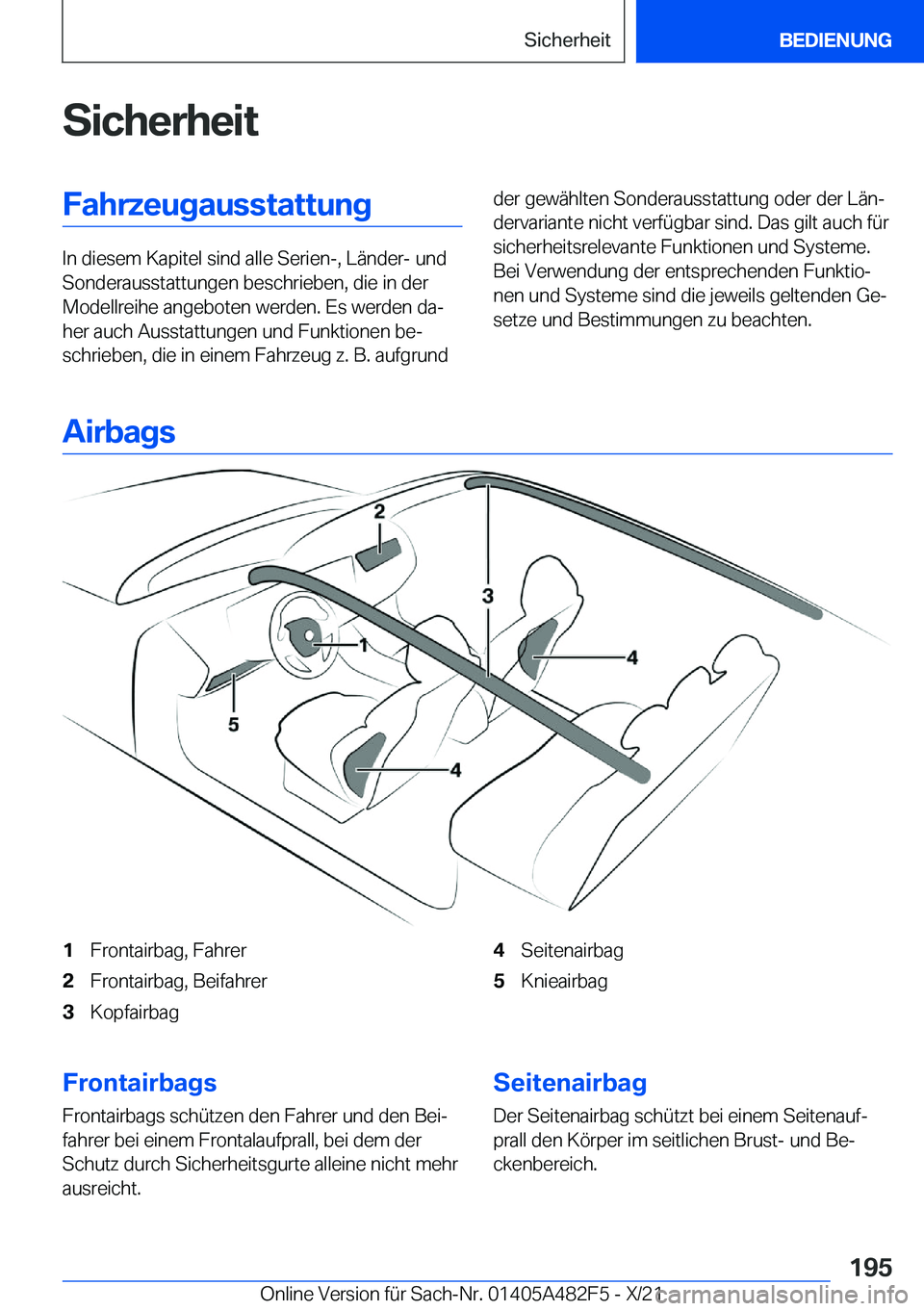 Sicherheit BEDIENUNG

Sicherheit

Fahrzeugausstattung

In diesem Kapitel sind alle Serien-, Länder- und Sonderausstattungen beschrieben, die in der Modellreihe angeboten werden. Es werden daher auch Ausstattungen und Funktionen beschrieben, die in einem Fahrzeug z. B. aufgrund der gewählten Sonderausstattung oder der Ländervariante nicht verfügbar sind. Das gilt auch für sicherheitsrelevante Funktionen und Systeme. Bei Verwendung der entsprechenden Funktionen und Systeme sind die jeweils geltenden Gesetze und Bestimmungen zu beachten.

Airbags

2
3
1
4
5
4

1 Frontairbag, Fahrer
2 Frontairbag, Beifahrer
3 Kopfairbag
4 Seitenairbag
5 Knieairbag

Frontairbags

Frontairbags schützen den Fahrer und den Beifahrer bei einem Frontalaufprall, bei dem der Schutz durch Sicherheitsgurte alleine nicht mehr ausreicht.

Seitenairbag

Der Seitenairbag schützt bei einem Seitenaufprall den Körper im seitlichen Brust- und Beckenbereich.

195

Online Version für Sach-Nr. 01405A482F5 - X/21

carmanualsonline.info