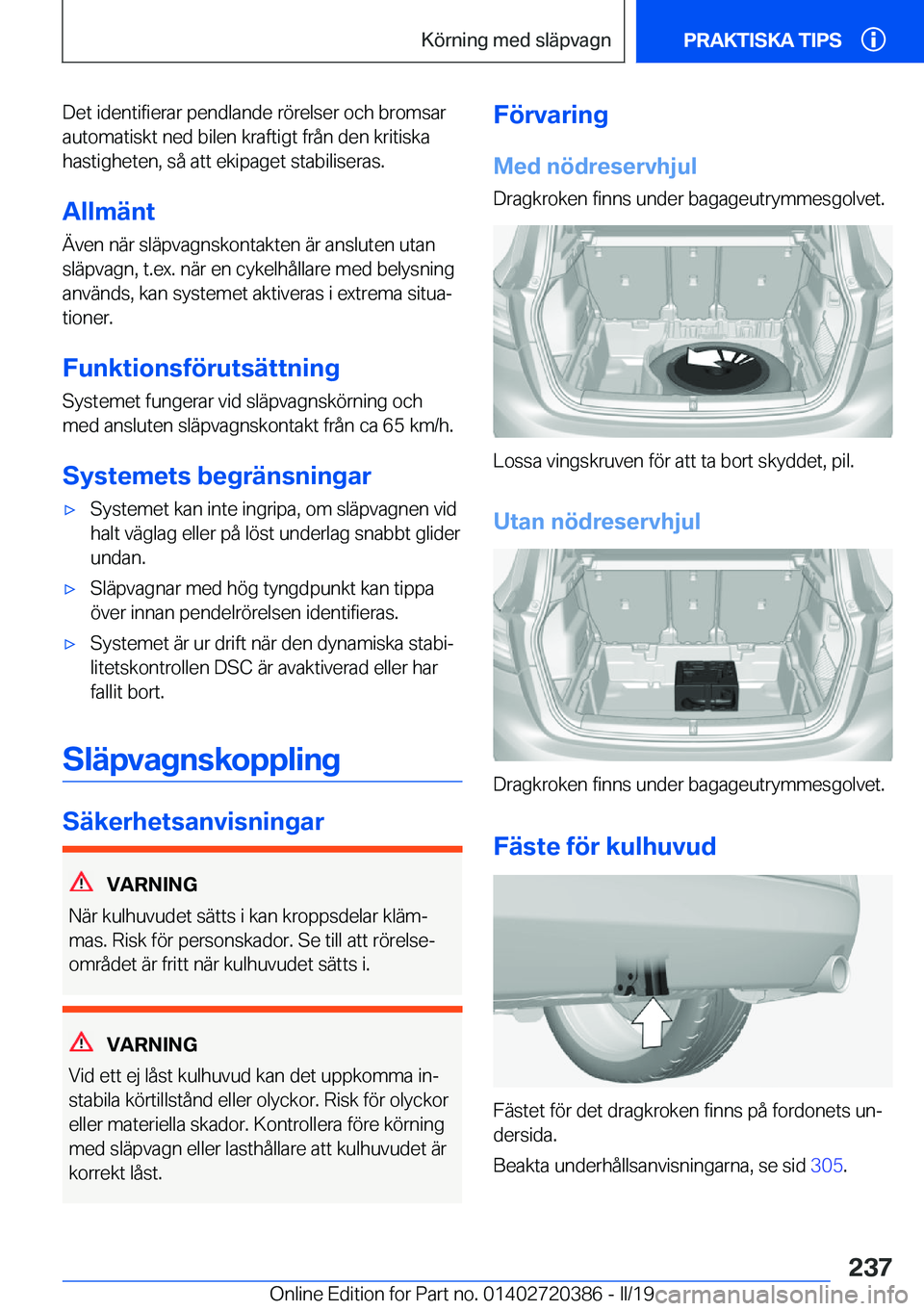 Körning med släpvagn

PRAKTISKA TIPS

Det identifierar pendlande rörelser och bromsar automatiskt ned bilen kraftigt från den kritiska hastigheten, så att ekipaget stabiliseras.

Allmänt

Även när släpvagnskontakten är ansluten utan släpvagn, t.ex. när en cykelhållare med belysning används, kan systemet aktiveras i extrema situationer.

Funktionsförutsättning

Systemet fungerar vid släpvagnskörning och med ansluten släpvagnskontakt från ca 65 km/h.

Systemets begränsningar

▷ Systemet kan inte ingripa, om släpvagnen vid halt väglag eller på löst underlag snabbt glider undan.

▷ Släpvagnar med hög tyngdpunkt kan tippa över innan pendelrörelsen identifieras.

▷ Systemet är ur drift när den dynamiska stabilitetskontrollen DSC är avaktiverad eller har fallit bort.

Släpvagnskoppling

Säkerhetsanvisningar

VARNING

När kulhuvudet sätts i kan kroppsdelar klämmas. Risk för personskador. Se till att rörelseområdet är fritt när kulhuvudet sätts i.

VARNING

Vid ett ej låst kulhuvud kan det uppkomma instabila körtillstånd eller olyckor. Risk för olyckor eller materiella skador. Kontrollera före körning med släpvagn eller lasthållare att kulhuvudet är korrekt låst.

Förvaring

Med nödreservhjul

Dragkroken finns under bagageutrymmesgolvet.

Lossa vingskruven för att ta bort skyddet, pil.

Utan nödreservhjul

Dragkroken finns under bagageutrymmesgolvet.

Fäste för kulhuvud

Fästet för det dragkroken finns på fordonets undersida.

Beakta underhållsanvisningarna, se sid 305.

237

Online Edition for Part no. 01402720386 - II/19

carmanualsonline.info