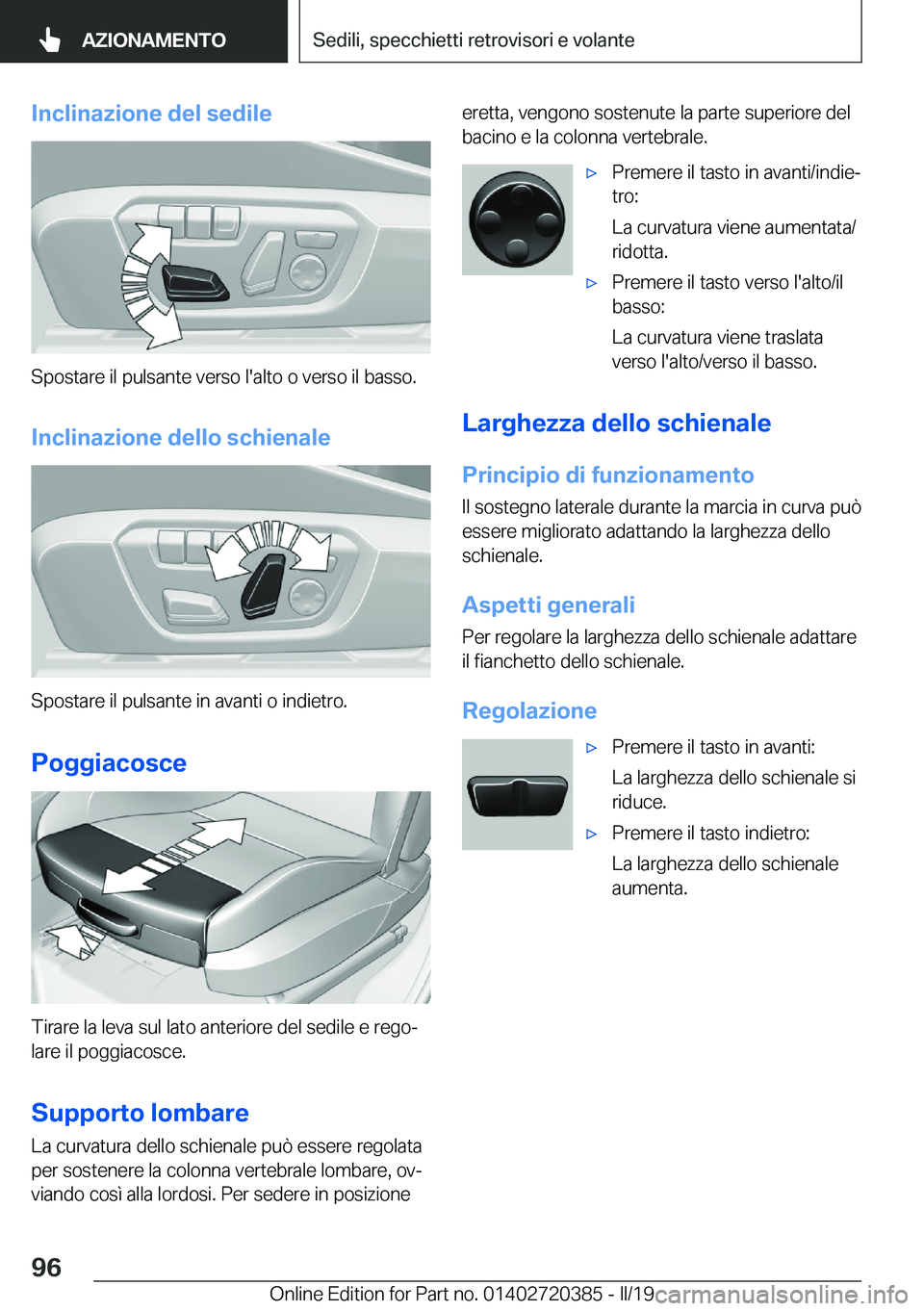 AZIONAMENTO

Sedili, specchietti retrovisori e volante

Inclinazione del sedile

Spostare il pulsante verso l'alto o verso il basso.

Inclinazione dello schienale

Spostare il pulsante in avanti o indietro.

Poggiacosce

Tirare la leva sul lato anteriore del sedile e regolare il poggiacosce.

Supporto lombare

La curvatura dello schienale può essere regolata per sostenere la colonna vertebrale lombare, ovviando così alla lordosi. Per sedere in posizione eretta, vengono sostenute la parte superiore del bacino e la colonna vertebrale.

▷ Premere il tasto in avanti/indietro:

La curvatura viene aumentata/ridotta.

▷ Premere il tasto verso l'alto/il basso:

La curvatura viene traslata verso l'alto/verso il basso.

Larghezza dello schienale

Principio di funzionamento

Il sostegno laterale durante la marcia in curva può essere migliorato adattando la larghezza dello schienale.

Aspetti generali

Per regolare la larghezza dello schienale adattare il fianchetto dello schienale.

Regolazione

▷ Premere il tasto in avanti:

La larghezza dello schienale si riduce.

▷ Premere il tasto indietro:

La larghezza dello schienale aumenta.

96

Online Edition for Part no. 01402720385 - II/19 carmanualsonline.info