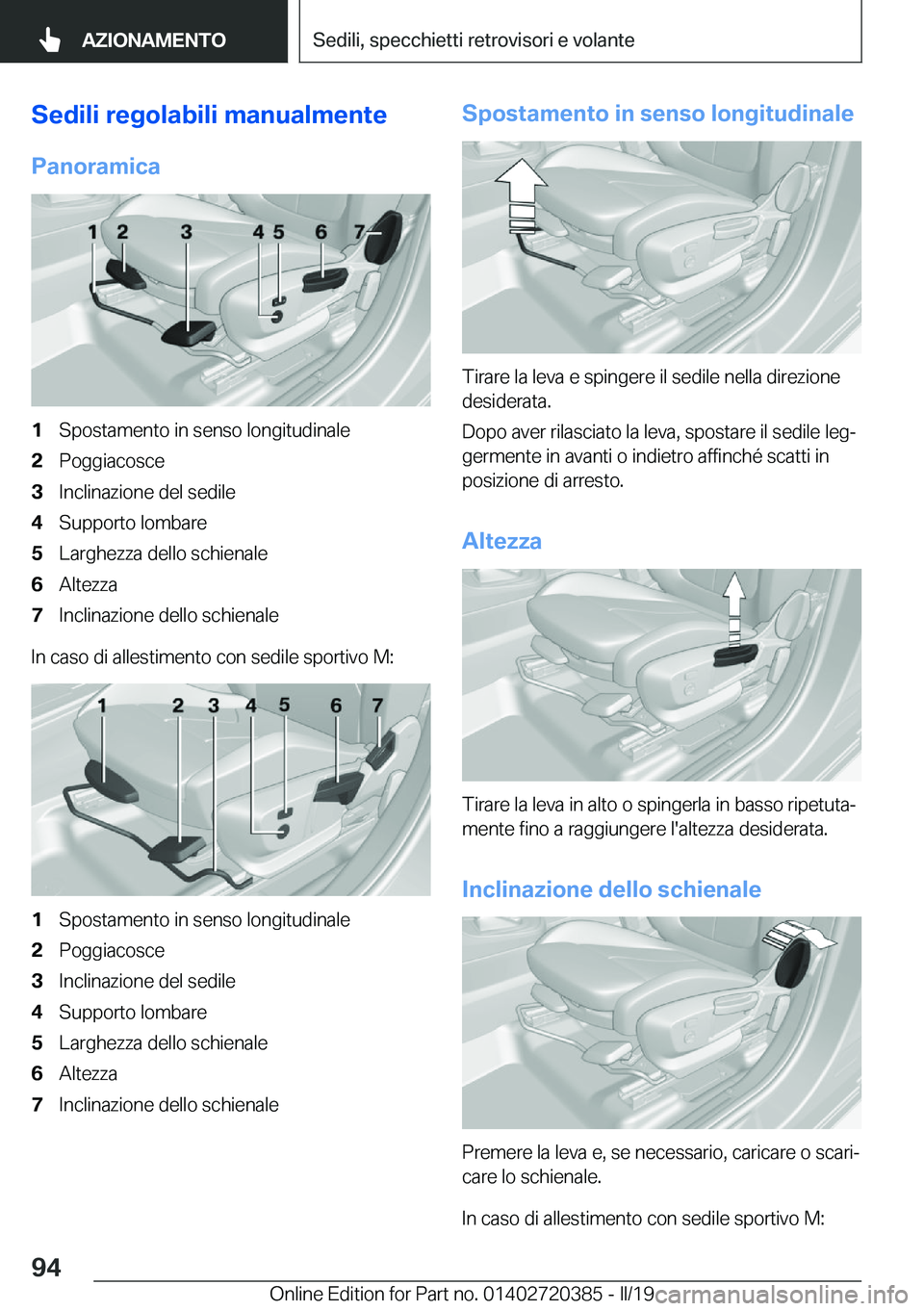 AZIONAMENTO

Sedili, specchietti retrovisori e volante

Sedili regolabili manualmente

Panoramica

1 2 3 4 5 6 7

1 Spostamento in senso longitudinale
2 Poggiacosce
3 Inclinazione del sedile
4 Supporto lombare
5 Larghezza dello schienale
6 Altezza
7 Inclinazione dello schienale

In caso di allestimento con sedile sportivo M:

1 2 3 4 5 6 7

1 Spostamento in senso longitudinale
2 Poggiacosce
3 Inclinazione del sedile
4 Supporto lombare
5 Larghezza dello schienale
6 Altezza
7 Inclinazione dello schienale

Spostamento in senso longitudinale

Tirare la leva e spingere il sedile nella direzione desiderata.

Dopo aver rilasciato la leva, spostare il sedile leggermente in avanti o indietro affinché scatti in posizione di arresto.

Altezza

Tirare la leva in alto o spingerla in basso ripetutamente fino a raggiungere l'altezza desiderata.

Inclinazione dello schienale

Premere la leva e, se necessario, caricare o scaricare lo schienale.

In caso di allestimento con sedile sportivo M:

94

Online Edition for Part no. 01402720385 - II/19

carmanualsonline.info