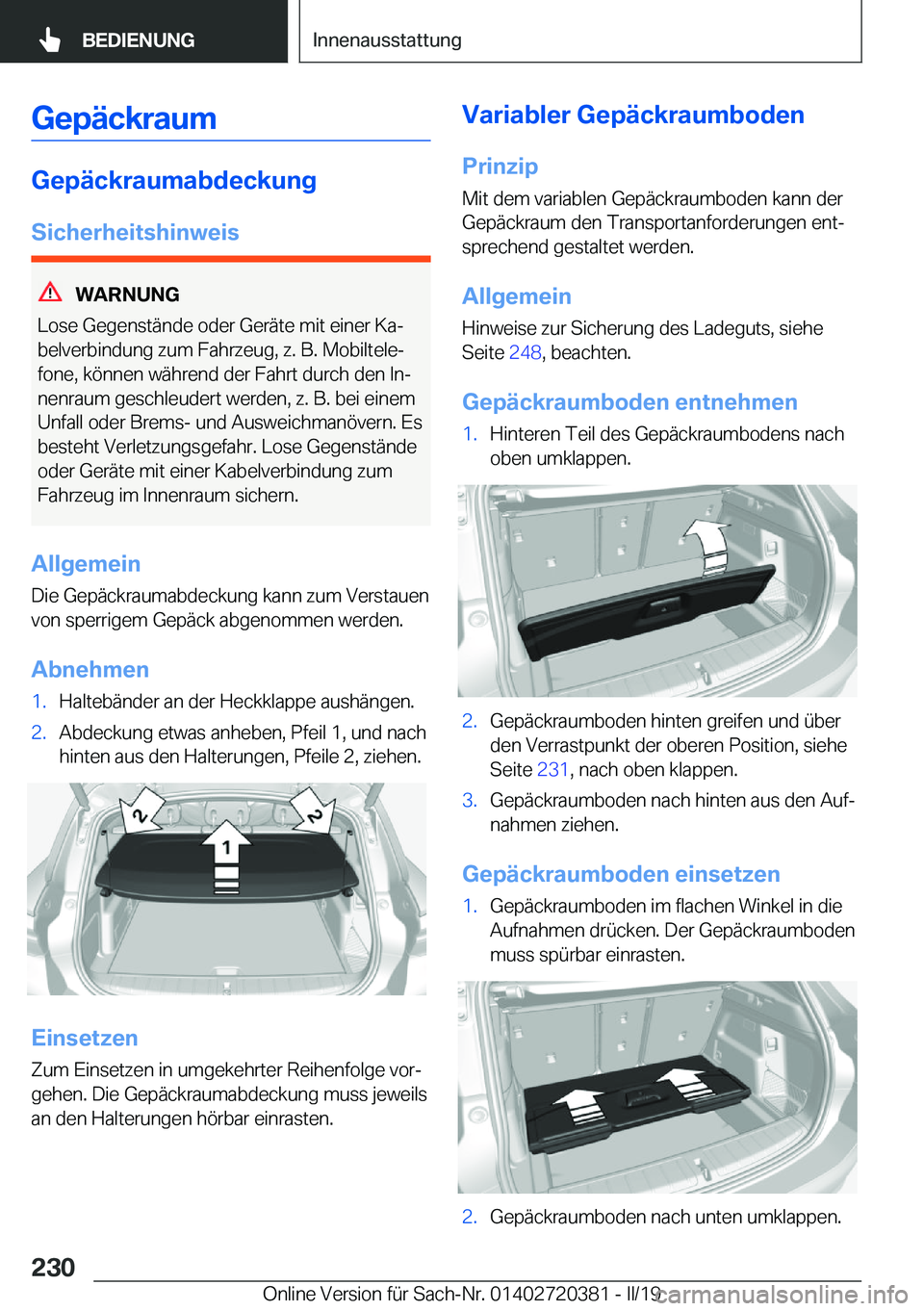 BEDIENUNG

Innenausstattung

Gepäckraum

Gepäckraumabdeckung

Sicherheitshinweis

WARNUNG

Lose Gegenstände oder Geräte mit einer Kabelverbindung zum Fahrzeug, z. B. Mobiltelefone, können während der Fahrt durch den Innenraum geschleudert werden, z. B. bei einem Unfall oder Brems- und Ausweichmanövern. Es besteht Verletzungsgefahr. Lose Gegenstände oder Geräte mit einer Kabelverbindung zum Fahrzeug im Innenraum sichern.

Allgemein

Die Gepäckraumabdeckung kann zum Verstauen von sperrigem Gepäck abgenommen werden.

Abnehmen

1. Haltebänder an der Heckklappe aushängen.
2. Abdeckung etwas anheben, Pfeil 1, und nach hinten aus den Halterungen, Pfeile 2, ziehen.

2
2
1

Einsetzen

Zum Einsetzen in umgekehrter Reihenfolge vorgehen. Die Gepäckraumabdeckung muss jeweils an den Halterungen hörbar einrasten.

Variabler Gepäckraumboden

Prinzip

Mit dem variablen Gepäckraumboden kann der Gepäckraum den Transportanforderungen entsprechend gestaltet werden.

Allgemein

Hinweise zur Sicherung des Ladeguts, siehe Seite 248, beachten.

Gepäckraumboden entnehmen

1. Hinteren Teil des Gepäckraumbodens nach oben umklappen.

2. Gepäckraumboden hinten greifen und über den Verrastpunkt der oberen Position, siehe Seite 231, nach oben klappen.
3. Gepäckraumboden nach hinten aus den Aufnahmen ziehen.

Gepäckraumboden einsetzen

1. Gepäckraumboden im flachen Winkel in die Aufnahmen drücken. Der Gepäckraumboden muss spürbar einrasten.

2. Gepäckraumboden nach unten umklappen.

230

Online Version für Sach-Nr. 01402720381 - II/19

carmanualsonline.info