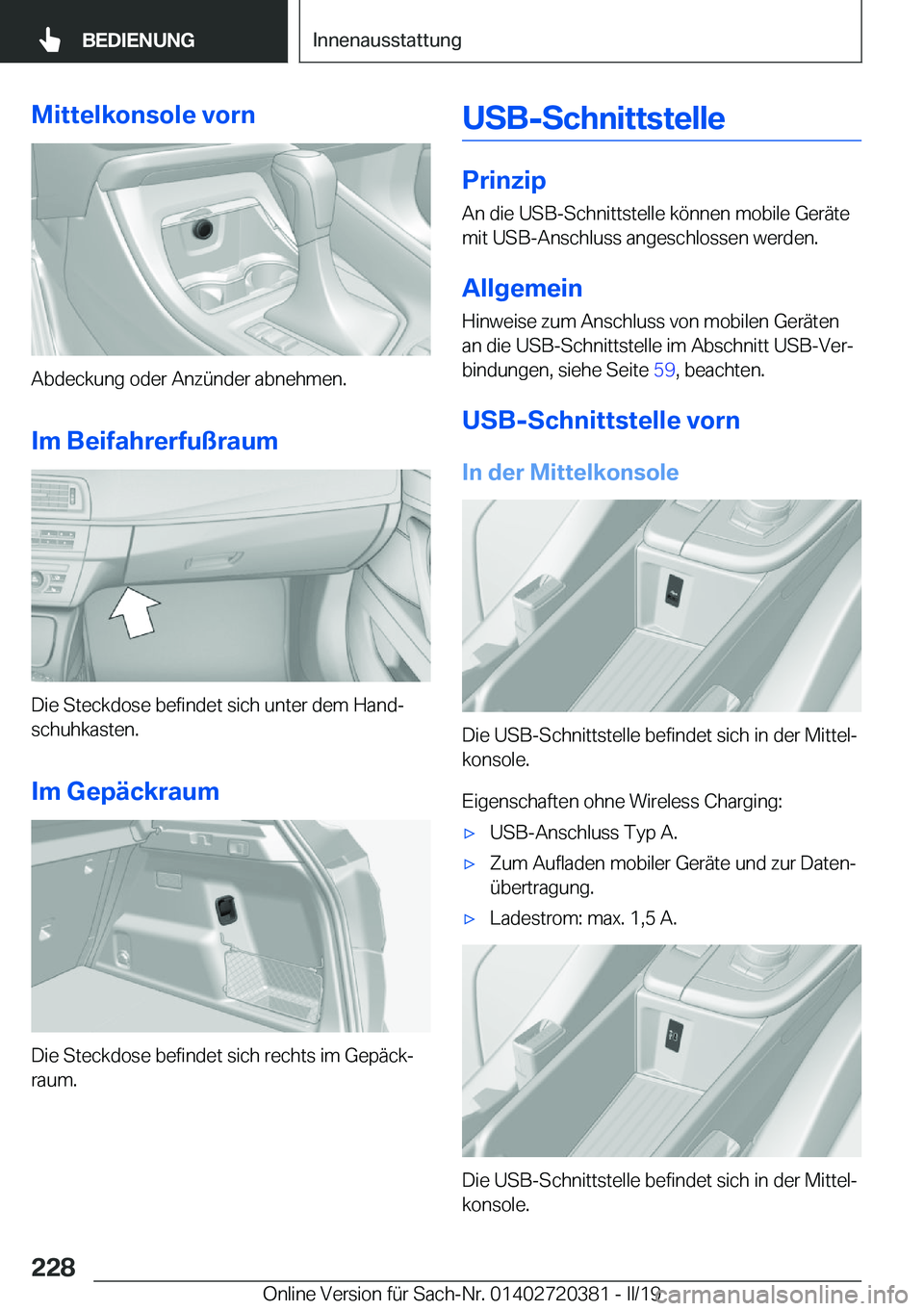 BEDIENUNG

Innenausstattung

Mittelkonsole vorn

Abdeckung oder Anzünder abnehmen.

Im Beifahrerfußraum

Die Steckdose befindet sich unter dem Handschuhkasten.

Im Gepäckraum

Die Steckdose befindet sich rechts im Gepäckraum.

USB-Schnittstelle

Prinzip

An die USB-Schnittstelle können mobile Geräte mit USB-Anschluss angeschlossen werden.

Allgemein

Hinweise zum Anschluss von mobilen Geräten an die USB-Schnittstelle im Abschnitt USB-Verbindungen, siehe Seite 59, beachten.

USB-Schnittstelle vorn

In der Mittelkonsole

Die USB-Schnittstelle befindet sich in der Mittelkonsole.

Eigenschaften ohne Wireless Charging:

▷ USB-Anschluss Typ A.

▷ Zum Aufladen mobiler Geräte und zur Datenübertragung.

▷ Ladestrom: max. 1,5 A.

Die USB-Schnittstelle befindet sich in der Mittelkonsole.

228

Online Version für Sach-Nr. 01402720381 - II/19

carmanualsonline.info