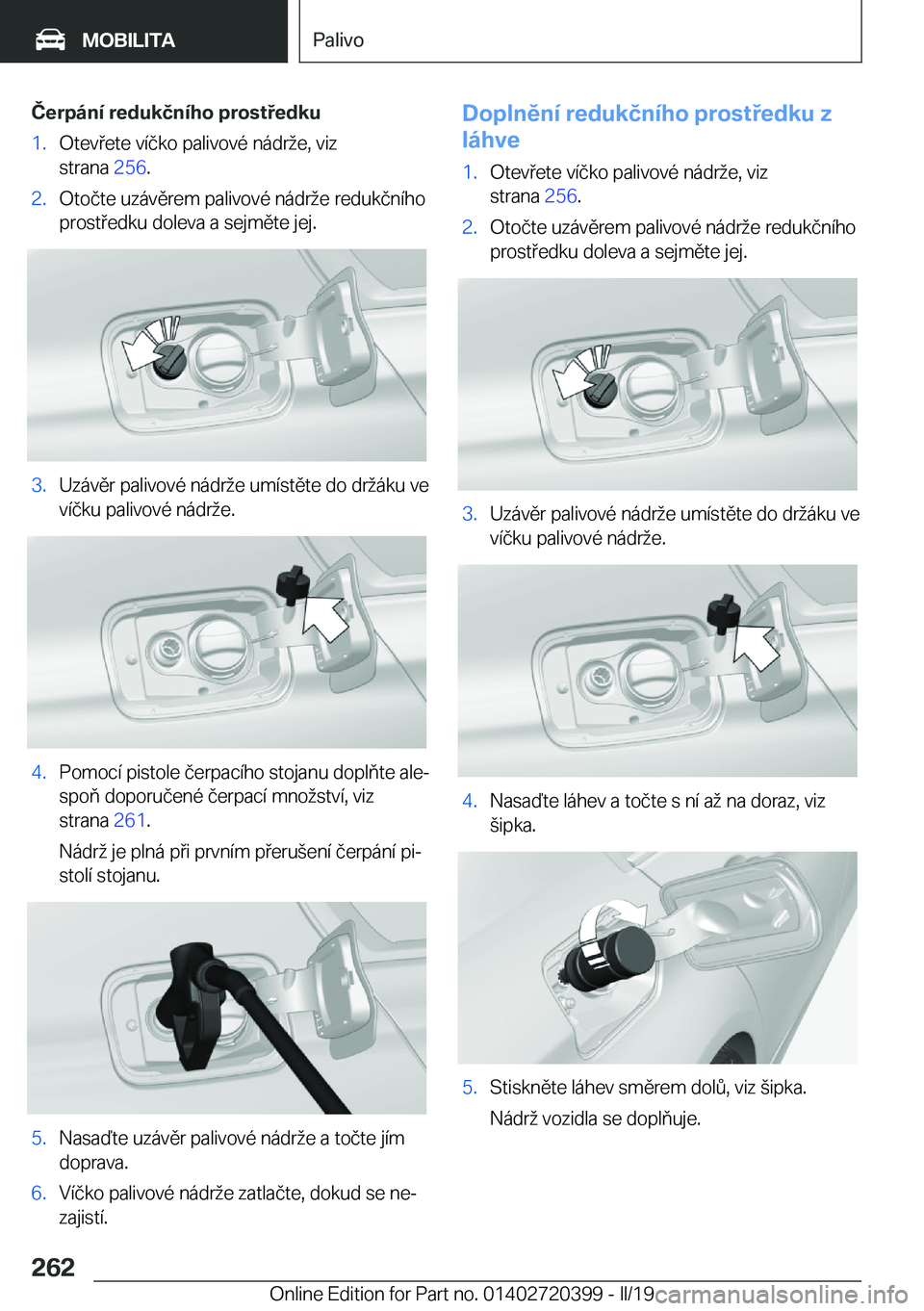 MOBILITA

Palivo

Čerpání redukčního prostředku

1. Otevřete víčko palivové nádrže, viz strana 256.

2. Otočte uzávěrem palivové nádrže redukčního prostředku doleva a sejměte jej.

3. Uzávěr palivové nádrže umístěte do držáku ve víčku palivové nádrže.

4. Pomocí pistole čerpacího stojanu doplňte alespoň doporučené čerpací množství, viz strana 261.

Nádrž je plná při prvním přerušení čerpání pistolí stojanu.

5. Nasaďte uzávěr palivové nádrže a točte jím doprava.

6. Víčko palivové nádrže zatlačte, dokud se nezajistí.

Doplnění redukčního prostředku z láhve

1. Otevřete víčko palivové nádrže, viz strana 256.

2. Otočte uzávěrem palivové nádrže redukčního prostředku doleva a sejměte jej.

3. Uzávěr palivové nádrže umístěte do držáku ve víčku palivové nádrže.

4. Nasaďte láhev a točte s ní až na doraz, viz šipka.

5. Stiskněte láhev směrem dolů, viz šipka.

Nádrž vozidla se doplňuje.

262

Online Edition for Part no. 01402720399 - II/19

carmanualsonline.info