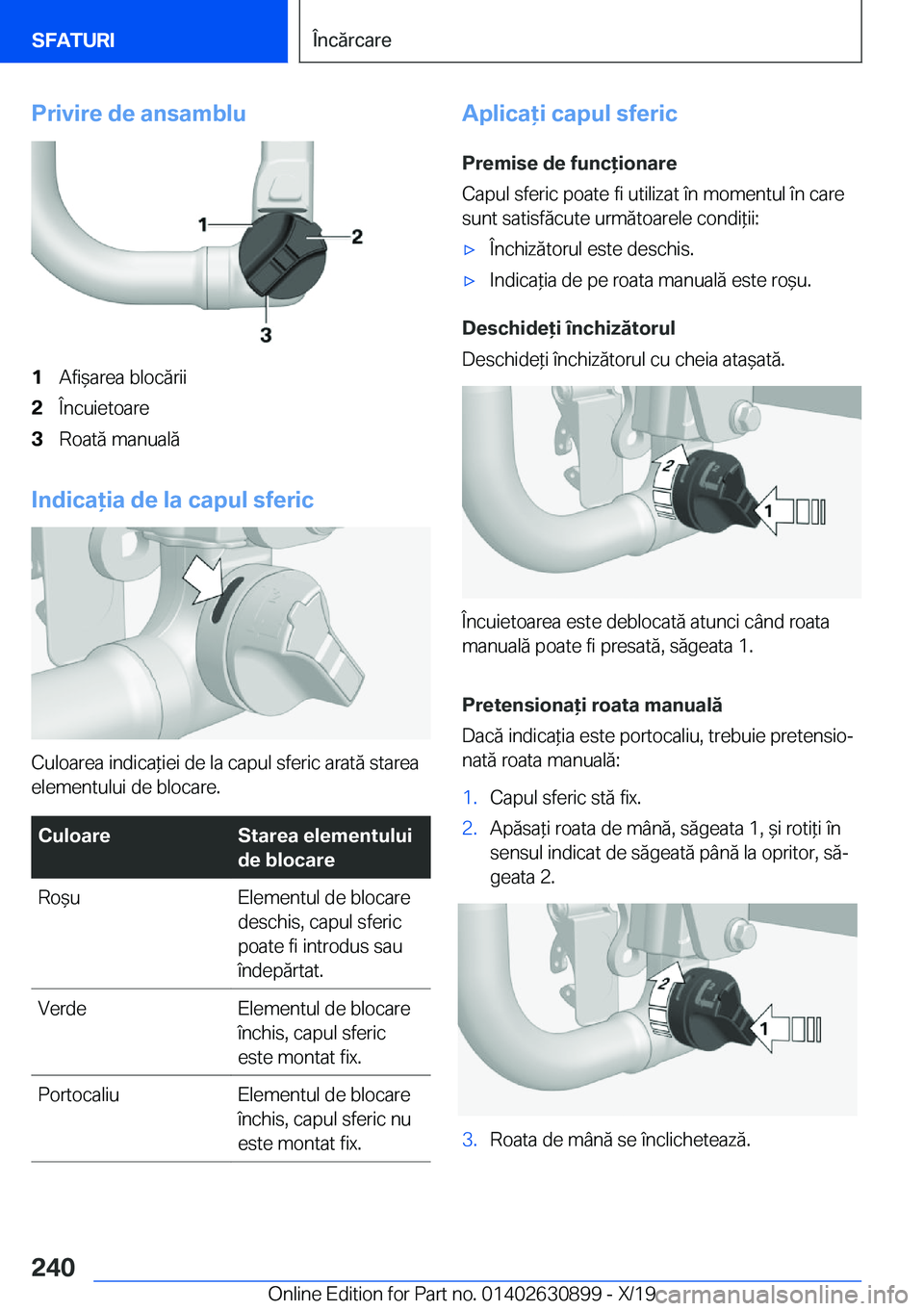 SFATURI

Încărcare

Privire de ansamblu

1

2

3

1 Afișarea blocării
2 Încuietoare
3 Roată manuală

Indicația de la capul sferic

Culoarea indicației de la capul sferic arată starea elementului de blocare.

| Culoare | Starea elementului de blocare |
|---|---|
| Roșu | Elementul de blocare deschis, capul sferic poate fi introdus sau îndepărtat. |
| Verde | Elementul de blocare închis, capul sferic este montat fix. |
| Portocaliu | Elementul de blocare închis, capul sferic nu este montat fix. |

Aplicați capul sferic

Premise de funcționare

Capul sferic poate fi utilizat în momentul în care sunt satisfăcute următoarele condiții:

▷ Închizătorul este deschis.

▷ Indicația de pe roata manuală este roșu.

Deschideți închizătorul

Deschideți închizătorul cu cheia atașată.

2

1

Încuietoarea este deblocată atunci când roata manuală poate fi presată, săgeata 1.

Pretensionați roata manuală

Dacă indicația este portocaliu, trebuie pretensionată roata manuală:

1. Capul sferic stă fix.
2. Apăsați roata de mână, săgeata 1, și rotiți în sensul indicat de săgeată până la opritor, săgeata 2.

2

1

3. Roata de mână se înclichetează.

240

Online Edition for Part no. 01402630899 - X/19

carmanualsonline.info