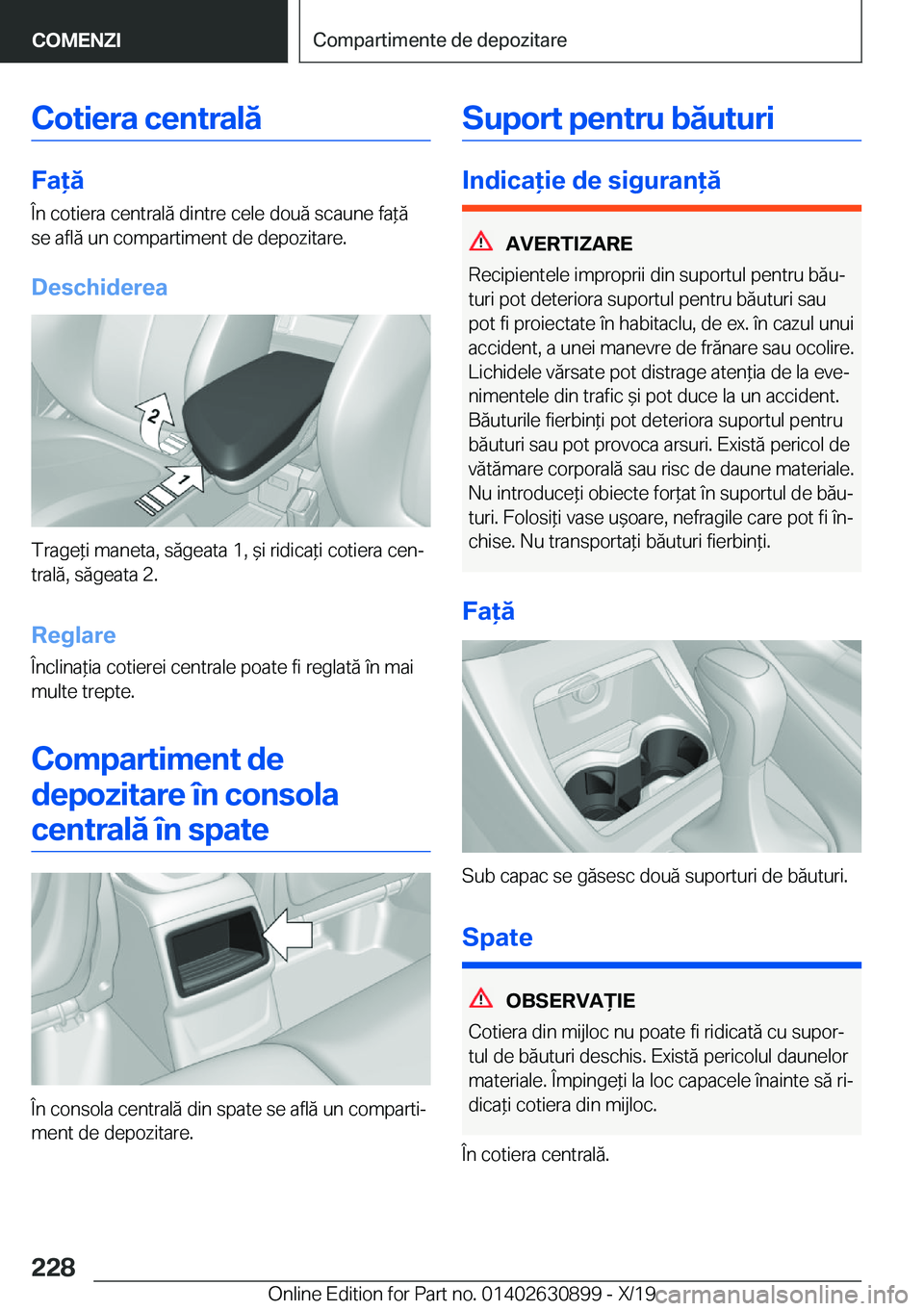 COMENZI

Compartimente de depozitare

Cotiera centrală

Față

În cotiera centrală dintre cele două scaune față se află un compartiment de depozitare.

Deschiderea

2

1

Trageți maneta, săgeata 1, și ridicați cotiera centrală, săgeata 2.

Reglare

Înclinația cotierei centrale poate fi reglată în mai multe trepte.

Compartiment de depozitare în consola centrală în spate

În consola centrală din spate se află un compartiment de depozitare.

Suport pentru băuturi

Indicație de siguranță

AVERTIZARE

Recipientele improprii din suportul pentru băuturi pot deteriora suportul pentru băuturi sau pot fi proiectate în habitaclu, de ex. în cazul unui accident, a unei manevre de frânare sau ocolire. Lichidele vărsate pot distrage atenția de la evenimentele din trafic și pot duce la un accident. Băuturile fierbinți pot deteriora suportul pentru băuturi sau pot provoca arsuri. Există pericol de vătămare corporală sau risc de daune materiale. Nu introduceți obiecte forțat în suportul de băuturi. Folosiți vase ușoare, nefragile care pot fi închise. Nu transportați băuturi fierbinți.

Față

Sub capac se găsesc două suporturi de băuturi.

Spate

OBSERVAȚIE

Cotiera din mijloc nu poate fi ridicată cu suportul de băuturi deschis. Există pericolul daunelor materiale. Împingeți la loc capacele înainte să ridicați cotiera din mijloc.

În cotiera centrală.

228

Online Edition for Part no. 01402630899 - X/19

carmanualsonline.info