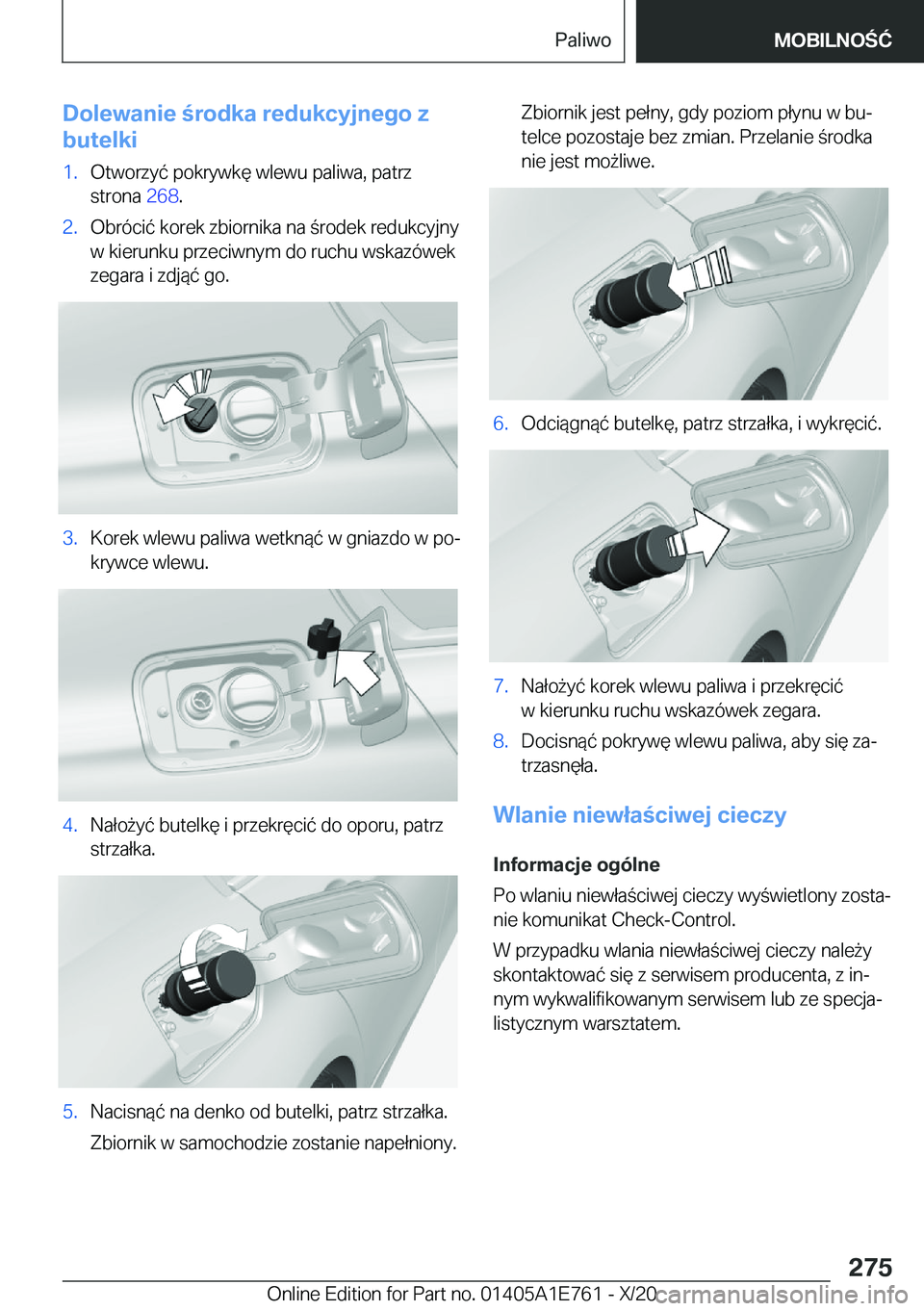 Paliwo MOBILNOŚĆ

Dolewanie środka redukcyjnego z butelki

1. Otworzyć pokrywkę wlewu paliwa, patrz strona 268.

2. Obrócić korek zbiornika na środek redukcyjny w kierunku przeciwnym do ruchu wskazówek zegara i zdjąć go.

3. Korek wlewu paliwa wetknąć w gniazdo w pokrywce wlewu.

4. Nałożyć butelkę i przekręcić do oporu, patrz strzałka.

5. Nacisnąć na denko od butelki, patrz strzałka.

Zbiornik w samochodzie zostanie napełniony.

Zbiornik jest pełny, gdy poziom płynu w butelce pozostaje bez zmian. Przelanie środka nie jest możliwe.

6. Odciągnąć butelkę, patrz strzałka, i wykręcić.

7. Nałożyć korek wlewu paliwa i przekręcić w kierunku ruchu wskazówek zegara.

8. Docisnąć pokrywę wlewu paliwa, aby się zatrzasnęła.

Wlanie niewłaściwej cieczy

Informacje ogólne

Po wlaniu niewłaściwej cieczy wyświetlony zostanie komunikat Check-Control.

W przypadku wlania niewłaściwej cieczy należy skontaktować się z serwisem producenta, z innym wykwalifikowanym serwisem lub ze specjalistycznym warsztatem.

275

Online Edition for Part no. 01405A1E761 - X/20 carmanualsonline.info