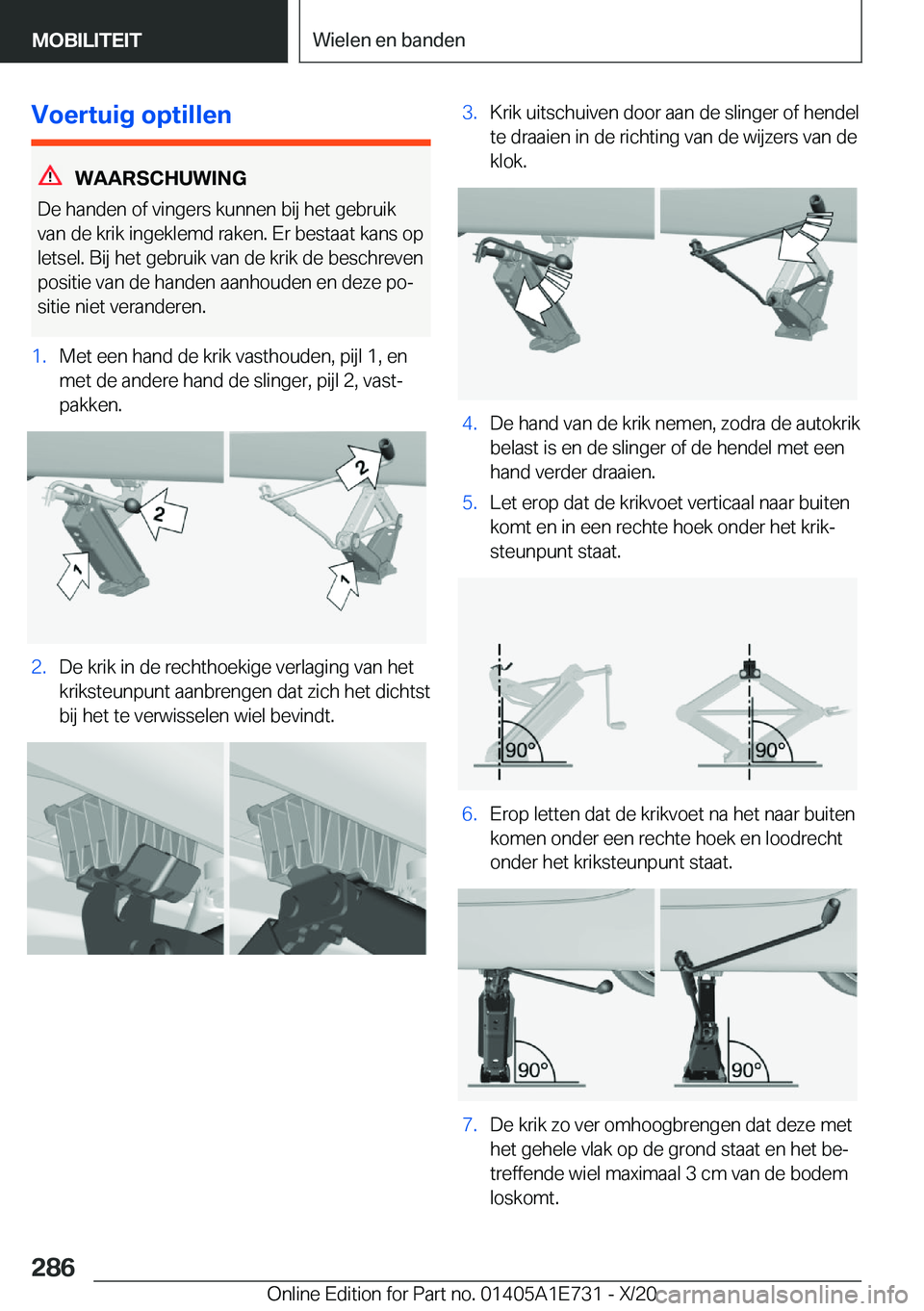 MOBILITEIT

Wielen en banden

Voertuig optillen

WAARSCHUWING

De handen of vingers kunnen bij het gebruik van de krik ingeklemd raken. Er bestaat kans op letsel. Bij het gebruik van de krik de beschreven positie van de handen aanhouden en deze positie niet veranderen.

1. Met een hand de krik vasthouden, pijl 1, en met de andere hand de slinger, pijl 2, vastpakken.

2 1 2 1

2. De krik in de rechthoekige verlaging van het kriksteunpunt aanbrengen dat zich het dichtst bij het te verwisselen wiel bevindt.

3. Krik uitschuiven door aan de slinger of hendel te draaien in de richting van de wijzers van de klok.

4. De hand van de krik nemen, zodra de autokrik belast is en de slinger of de hendel met een hand verder draaien.

5. Let erop dat de krikvoet verticaal naar buiten komt en in een rechte hoek onder het kriksteunpunt staat.

90° 90°

6. Erop letten dat de krikvoet na het naar buiten komen onder een rechte hoek en loodrecht onder het kriksteunpunt staat.

90° 90°

7. De krik zo ver omhoogbrengen dat deze met het gehele vlak op de grond staat en het betreffende wiel maximaal 3 cm van de bodem loskomt.

286

Online Edition for Part no. 01405A1E731 - X/20

carmanualsonline.info