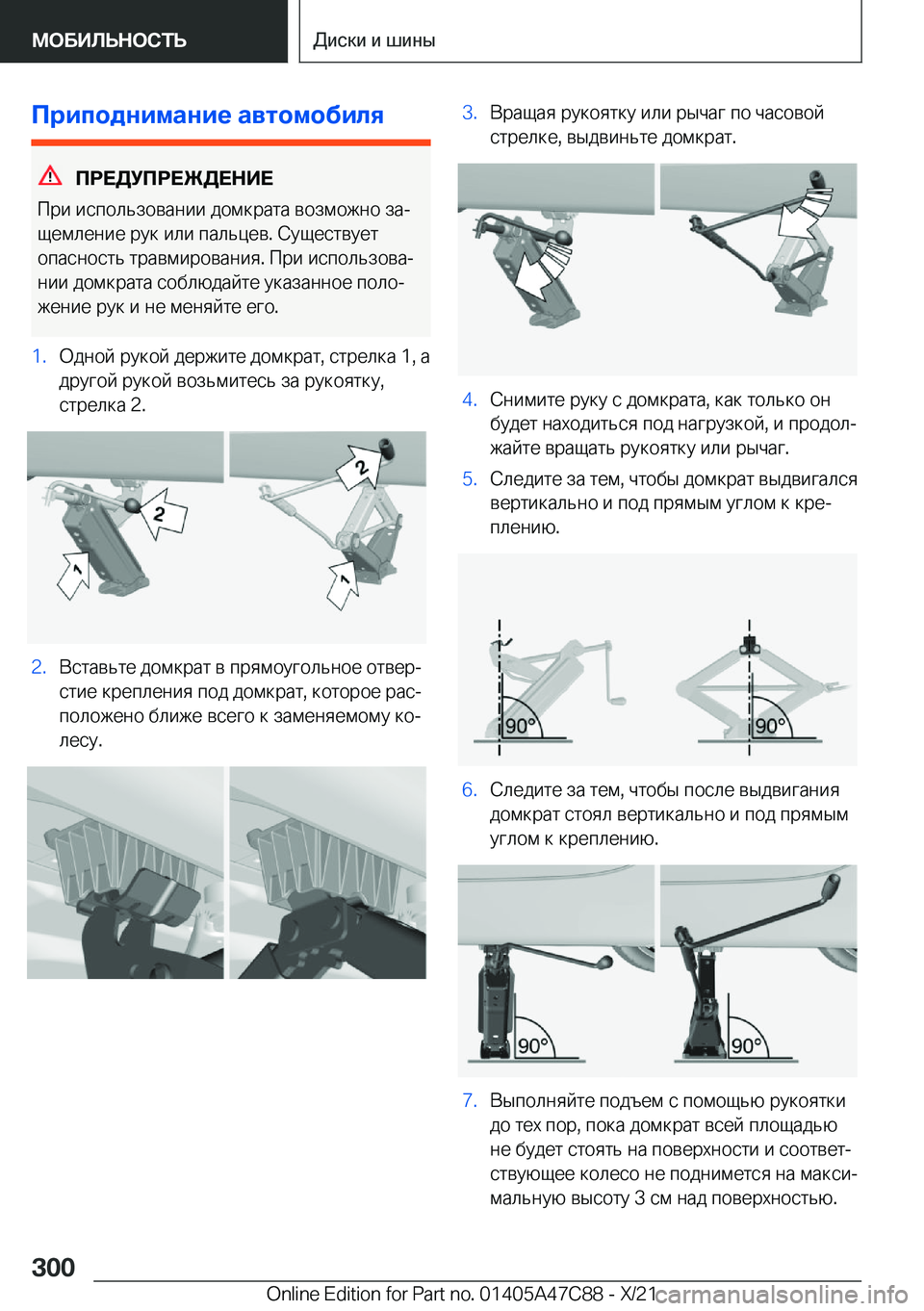 МОБИЛЬНОСТЬ

Диски и шины

Приподнимание автомобиля

ПРЕДУПРЕЖДЕНИЕ

При использовании домкрата возможно защемление рук или пальцев. Существует опасность травмирования. При использовании домкрата соблюдайте указанное положение рук и не меняйте его.

1. Одной рукой держите домкрат, стрелка 1, а другой рукой возьмитесь за рукоятку, стрелка 2.

2 1 2 1

2. Вставьте домкрат в прямоугольное отверстие крепления под домкрат, которое расположено ближе всего к заменяемому колесу.

3. Вращая рукоятку или рычаг по часовой стрелке, выдвиньте домкрат.

4. Снимите руку с домкрата, как только он будет находиться под нагрузкой, и продолжайте вращать рукоятку или рычаг.

5. Следите за тем, чтобы домкрат выдвигался вертикально и под прямым углом к креплению.

90° 90°

6. Следите за тем, чтобы после выдвигания домкрат стоял вертикально и под прямым углом к креплению.

90° 90°

7. Выполняйте подъем с помощью рукоятки до тех пор, пока домкрат всей площадью не будет стоять на поверхности и соответствующее колесо не поднимется на максимальную высоту 3 см над поверхностью.

300

Online Edition for Part no. 01405A47C88 - X/21

carmanualsonline.info