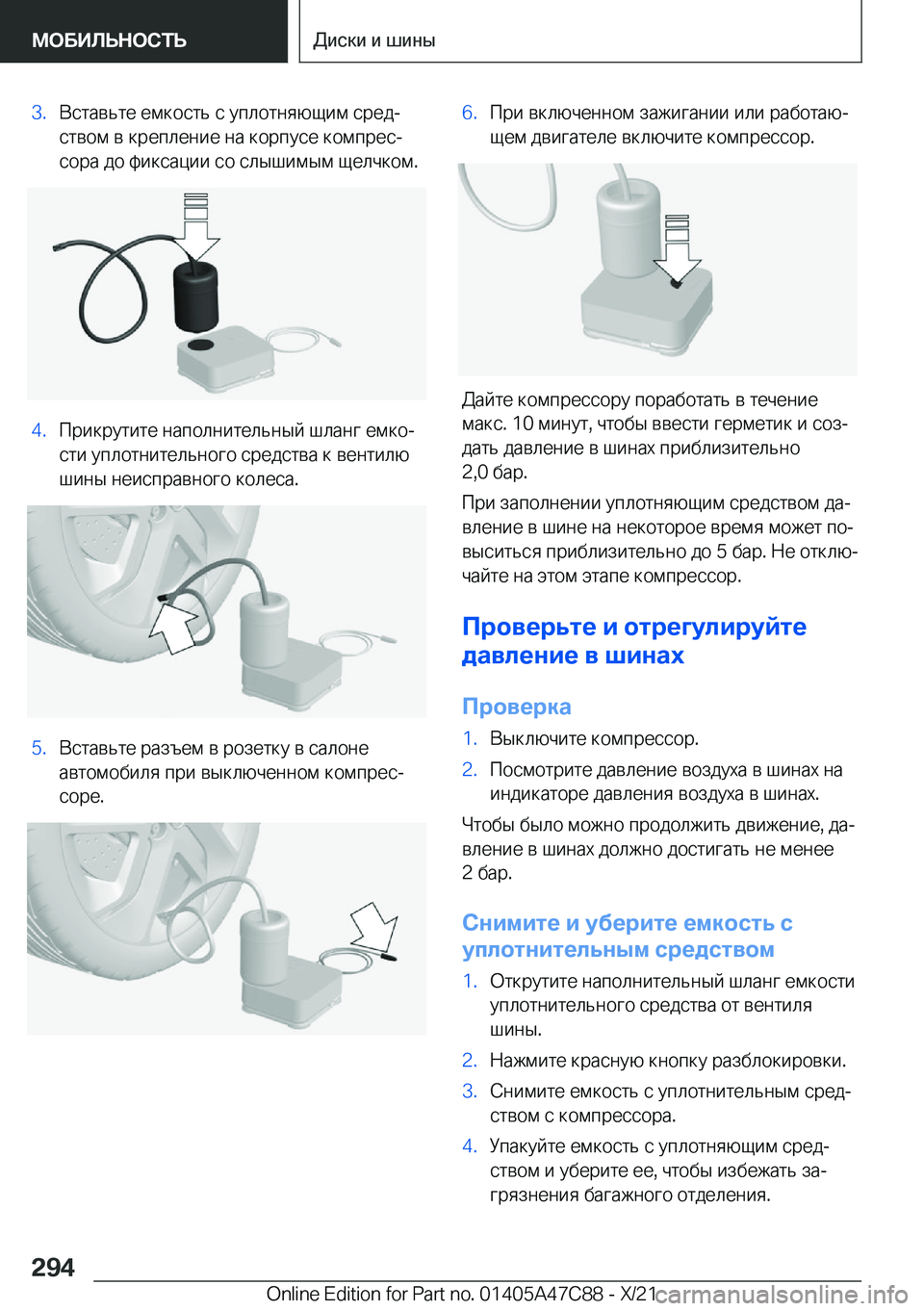 МОБИЛЬНОСТЬ

Диски и шины

3. Вставьте емкость с уплотняющим средством в крепление на корпусе компрессора до фиксации со слышимым щелчком.

4. Прикрутите наполнительный шланг емкости уплотнительного средства к вентилю шины неисправного колеса.

5. Вставьте разъем в розетку в салоне автомобиля при выключенном компрессоре.

6. При включенном зажигании или работающем двигателе включите компрессор.

Дайте компрессору поработать в течение макс. 10 минут, чтобы ввести герметик и создать давление в шинах приблизительно 2,0 бар.

При заполнении уплотняющим средством давление в шине на некоторое время может повыситься приблизительно до 5 бар. Не отключайте на этом этапе компрессор.

Проверьте и отрегулируйте давление в шинах

Проверка

1. Выключите компрессор.

2. Посмотрите давление воздуха в шинах на индикаторе давления воздуха в шинах.

Чтобы было можно продолжить движение, давление в шинах должно достигать не менее 2 бар.

Снимите и уберите емкость с уплотнительным средством

1. Открутите наполнительный шланг емкости уплотнительного средства от вентиля шины.

2. Нажмите красную кнопку разблокировки.

3. Снимите емкость с уплотнительным средством с компрессора.

4. Упакуйте емкость с уплотняющим средством и уберите ее, чтобы избежать загрязнения багажного отделения.

294

Online Edition for Part no. 01405A47C88 - X/21

carmanualsonline.info