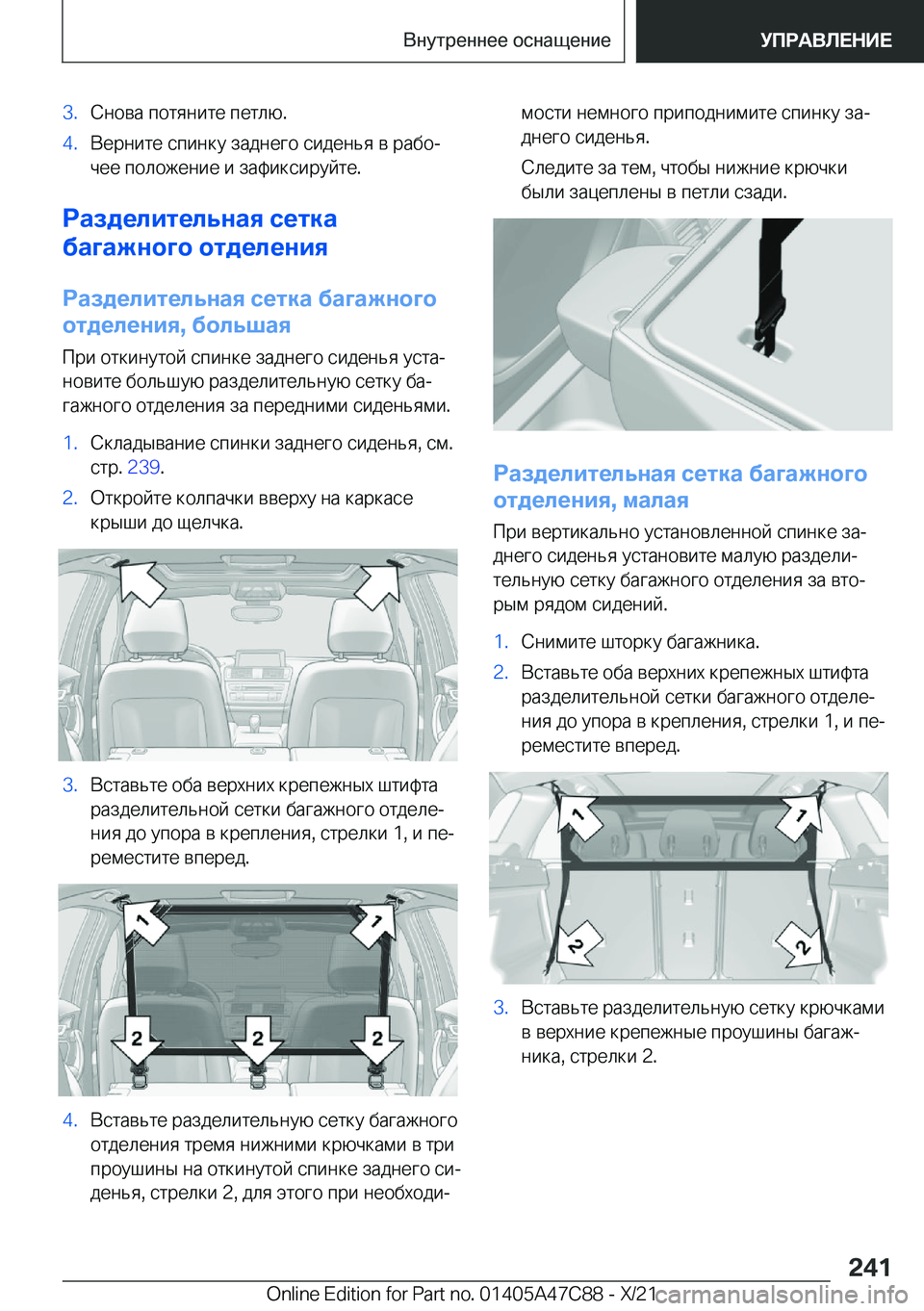 Внутреннее оснащение

УПРАВЛЕНИЕ

3. Снова потяните петлю.

4. Верните спинку заднего сиденья в рабочее положение и зафиксируйте.

Разделительная сетка багажного отделения

Разделительная сетка багажного отделения, большая

При откинутой спинке заднего сиденья установите большую разделительную сетку багажного отделения за передними сиденьями.

1. Складывание спинки заднего сиденья, см. стр. 239.

2. Откройте колпачки вверху на каркасе крыши до щелчка.

3. Вставьте оба верхних крепежных штифта разделительной сетки багажного отделения до упора в крепления, стрелки 1, и переместите вперед.

1 1 2 2 2

4. Вставьте разделительную сетку багажного отделения тремя нижними крючками в три проушины на откинутой спинке заднего сиденья, стрелки 2, для этого при необходимости немного приподнимите спинку заднего сиденья.

Следите за тем, чтобы нижние крючки были зацеплены в петли сзади.

Разделительная сетка багажного отделения, малая

При вертикально установленной спинке заднего сиденья установите малую разделительную сетку багажного отделения за вторым рядом сидений.

1. Снимите шторку багажника.

2. Вставьте оба верхних крепежных штифта разделительной сетки багажного отделения до упора в крепления, стрелки 1, и переместите вперед.

1 1 2 2

3. Вставьте разделительную сетку крючками в верхние крепежные проушины багажника, стрелки 2.

241

Online Edition for Part no. 01405A47C88 - X/21

carmanualsonline.info