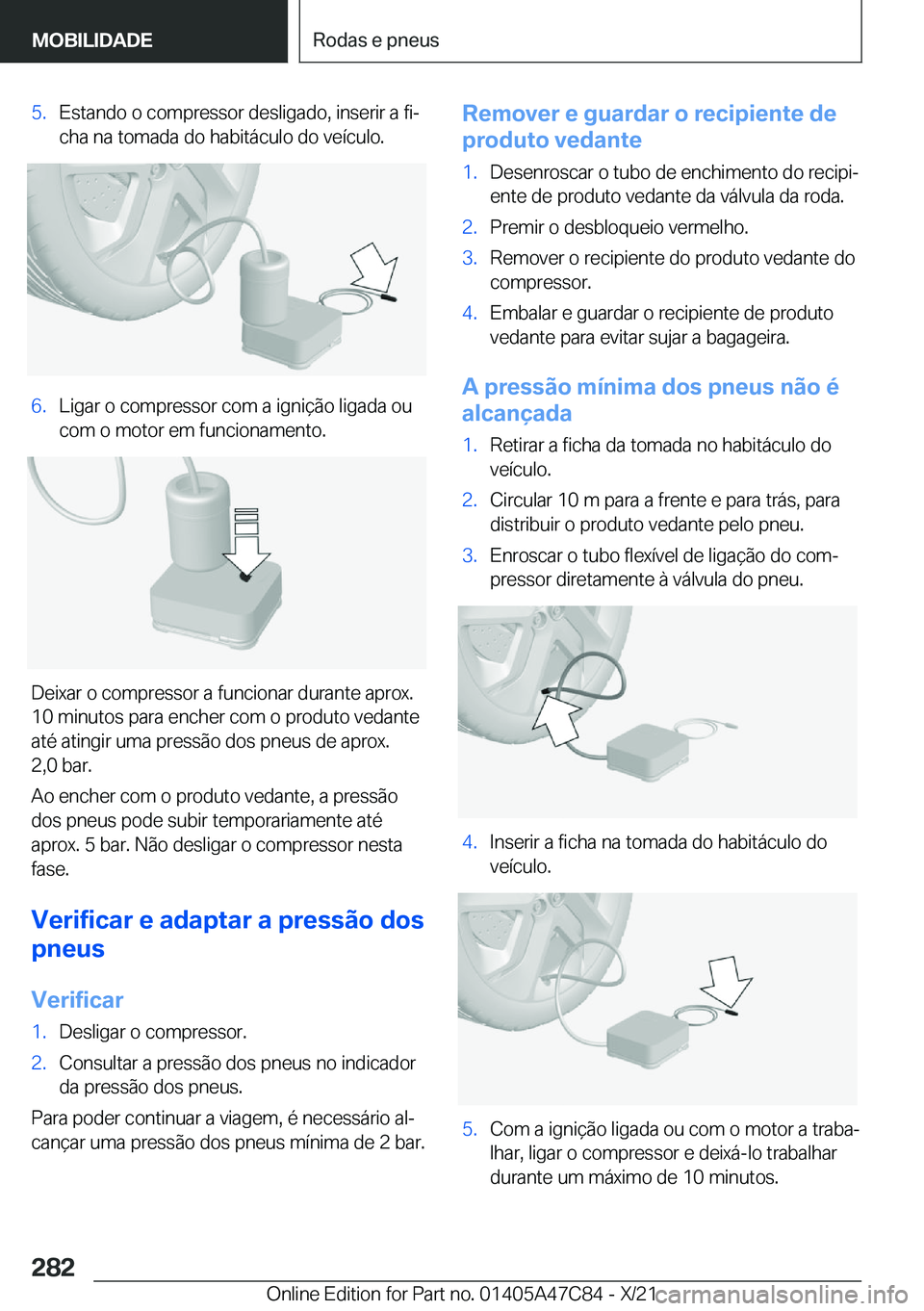 MOBILIDADE

Rodas e pneus

5. Estando o compressor desligado, inserir a ficha na tomada do habitáculo do veículo.

6. Ligar o compressor com a ignição ligada ou com o motor em funcionamento.

Deixar o compressor a funcionar durante aprox. 10 minutos para encher com o produto vedante até atingir uma pressão dos pneus de aprox. 2,0 bar.

Ao encher com o produto vedante, a pressão dos pneus pode subir temporariamente até aprox. 5 bar. Não desligar o compressor nesta fase.

Verificar e adaptar a pressão dos pneus

Verificar

1. Desligar o compressor.
2. Consultar a pressão dos pneus no indicador da pressão dos pneus.

Para poder continuar a viagem, é necessário alcançar uma pressão dos pneus mínima de 2 bar.

Remover e guardar o recipiente de produto vedante

1. Desenroscar o tubo de enchimento do recipiente de produto vedante da válvula da roda.
2. Premir o desbloqueio vermelho.
3. Remover o recipiente do produto vedante do compressor.
4. Embalar e guardar o recipiente de produto vedante para evitar sujar a bagageira.

A pressão mínima dos pneus não é alcançada

1. Retirar a ficha da tomada no habitáculo do veículo.
2. Circular 10 m para a frente e para trás, para distribuir o produto vedante pelo pneu.
3. Enroscar o tubo flexível de ligação do compressor diretamente à válvula do pneu.

4. Inserir a ficha na tomada do habitáculo do veículo.

5. Com a ignição ligada ou com o motor a trabalhar, ligar o compressor e deixá-lo trabalhar durante um máximo de 10 minutos.

282

Online Edition for Part no. 01405A47C84 - X/21

carmanualsonline.info