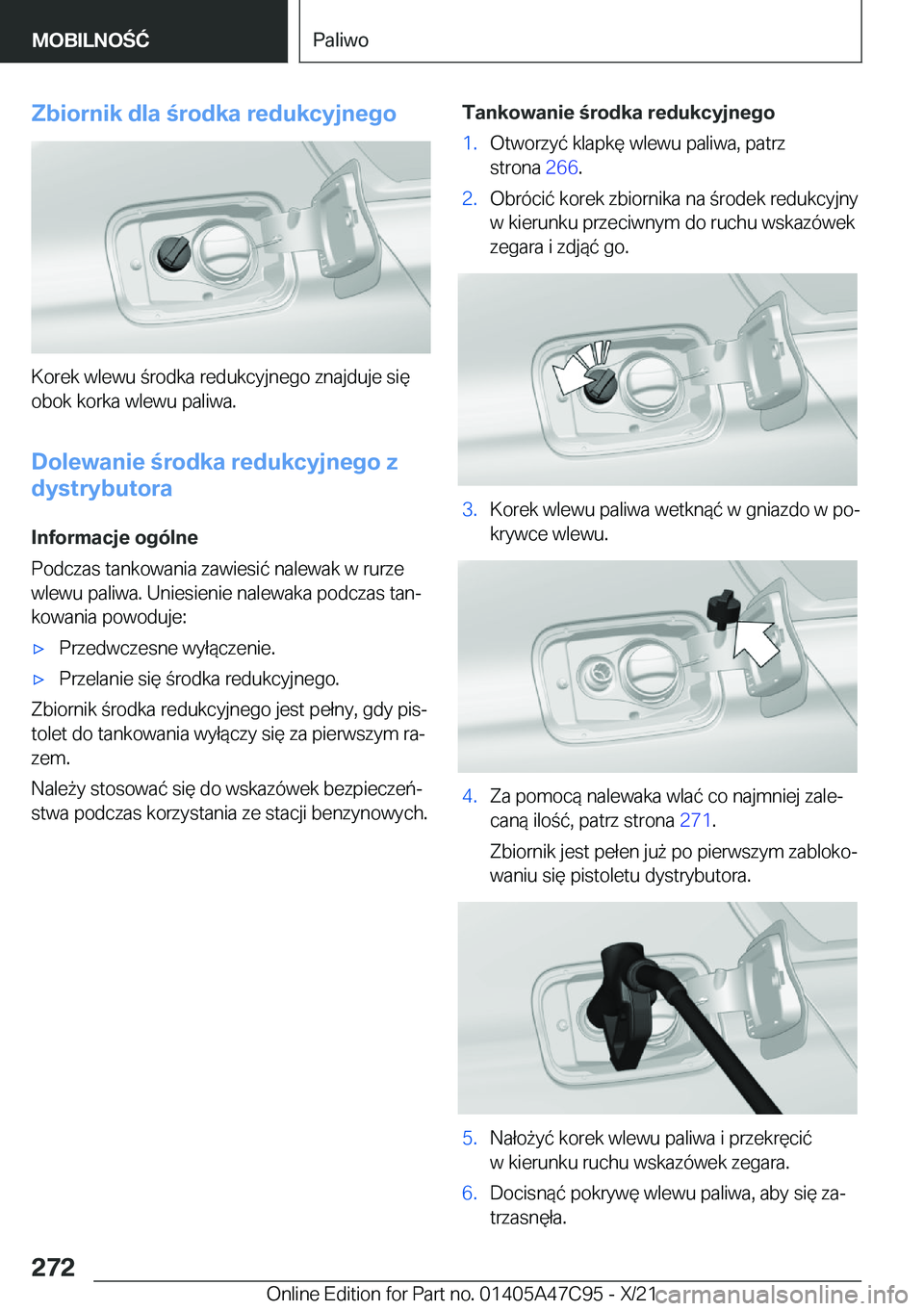 MOBILNOŚĆ

Paliwo

Zbiornik dla środka redukcyjnego

Korek wlewu środka redukcyjnego znajduje się obok korka wlewu paliwa.

Dolewanie środka redukcyjnego z dystrybutora

Informacje ogólne

Podczas tankowania zawiesić nalewak w rurze wlewu paliwa. Uniesienie nalewaka podczas tankowania powoduje:

▷ Przedwczesne wyłączenie.

▷ Przelanie się środka redukcyjnego.

Zbiornik środka redukcyjnego jest pełny, gdy pistolet do tankowania wyłączy się za pierwszym razem.

Należy stosować się do wskazówek bezpieczeństwa podczas korzystania ze stacji benzynowych.

Tankowanie środka redukcyjnego

1. Otworzyć klapkę wlewu paliwa, patrz strona 266.

2. Obrócić korek zbiornika na środek redukcyjny w kierunku przeciwnym do ruchu wskazówek zegara i zdjąć go.

3. Korek wlewu paliwa wetknąć w gniazdo w pokrywce wlewu.

4. Za pomocą nalewaka wlać co najmniej zalecaną ilość, patrz strona 271.

Zbiornik jest pełen już po pierwszym zablokowaniu się pistoletu dystrybutora.

5. Nałożyć korek wlewu paliwa i przekręcić w kierunku ruchu wskazówek zegara.

6. Docisnąć pokrywę wlewu paliwa, aby się zatrzasnęła.

272

Online Edition for Part no. 01405A47C95 - X/21

carmanualsonline.info