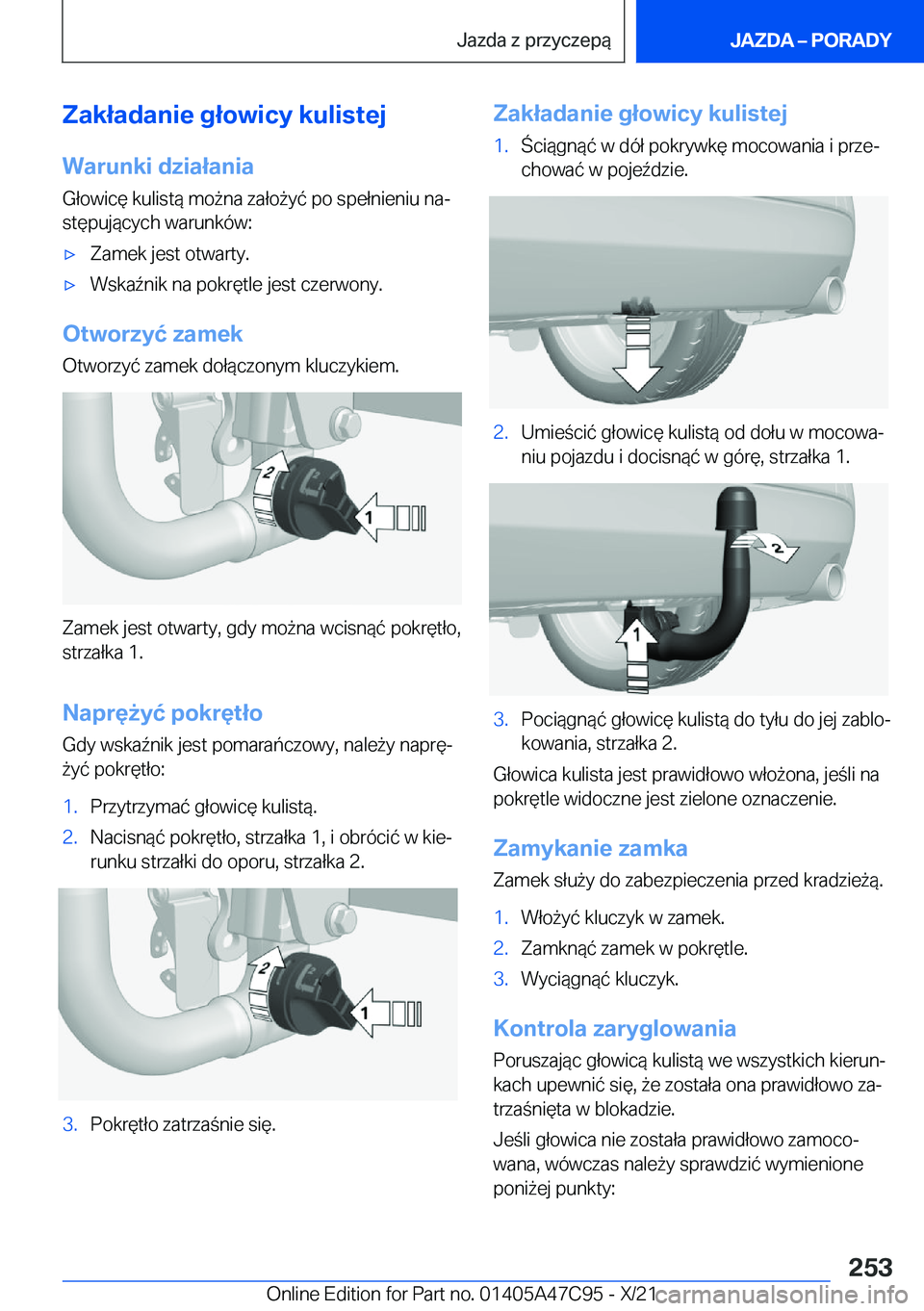 Jazda z przyczepą

JAZDA – PORADY

Zakładanie głowicy kulistej

Warunki działania

Głowicę kulistą można założyć po spełnieniu następujących warunków:

▷ Zamek jest otwarty.

▷ Wskaźnik na pokrętle jest czerwony.

Otworzyć zamek

Otworzyć zamek dołączonym kluczykiem.

2
1

Zamek jest otwarty, gdy można wcisnąć pokrętło, strzałka 1.

Naprężyć pokrętło

Gdy wskaźnik jest pomarańczowy, należy naprężyć pokrętło:

1. Przytrzymać głowicę kulistą.

2. Nacisnąć pokrętło, strzałka 1, i obrócić w kierunku strzałki do oporu, strzałka 2.

2
1

3. Pokrętło zatrzaśnie się.

Zakładanie głowicy kulistej

1. Ściągnąć w dół pokrywkę mocowania i przechować w pojeździe.

2. Umieścić głowicę kulistą od dołu w mocowaniu pojazdu i docisnąć w górę, strzałka 1.

2
1

3. Pociągnąć głowicę kulistą do tyłu do jej zablokowania, strzałka 2.

Głowica kulista jest prawidłowo włożona, jeśli na pokrętle widoczne jest zielone oznaczenie.

Zamykanie zamka

Zamek służy do zabezpieczenia przed kradzieżą.

1. Włożyć kluczyk w zamek.

2. Zamknąć zamek w pokrętle.

3. Wyciągnąć kluczyk.

Kontrola zaryglowania

Poruszając głowicą kulistą we wszystkich kierunkach upewnić się, że została ona prawidłowo zatrzaśnięta w blokadzie.

Jeśli głowica nie została prawidłowo zamocowana, wówczas należy sprawdzić wymienione poniżej punkty:

253

Online Edition for Part no. 01405A47C95 - X/21

carmanualsonline.info