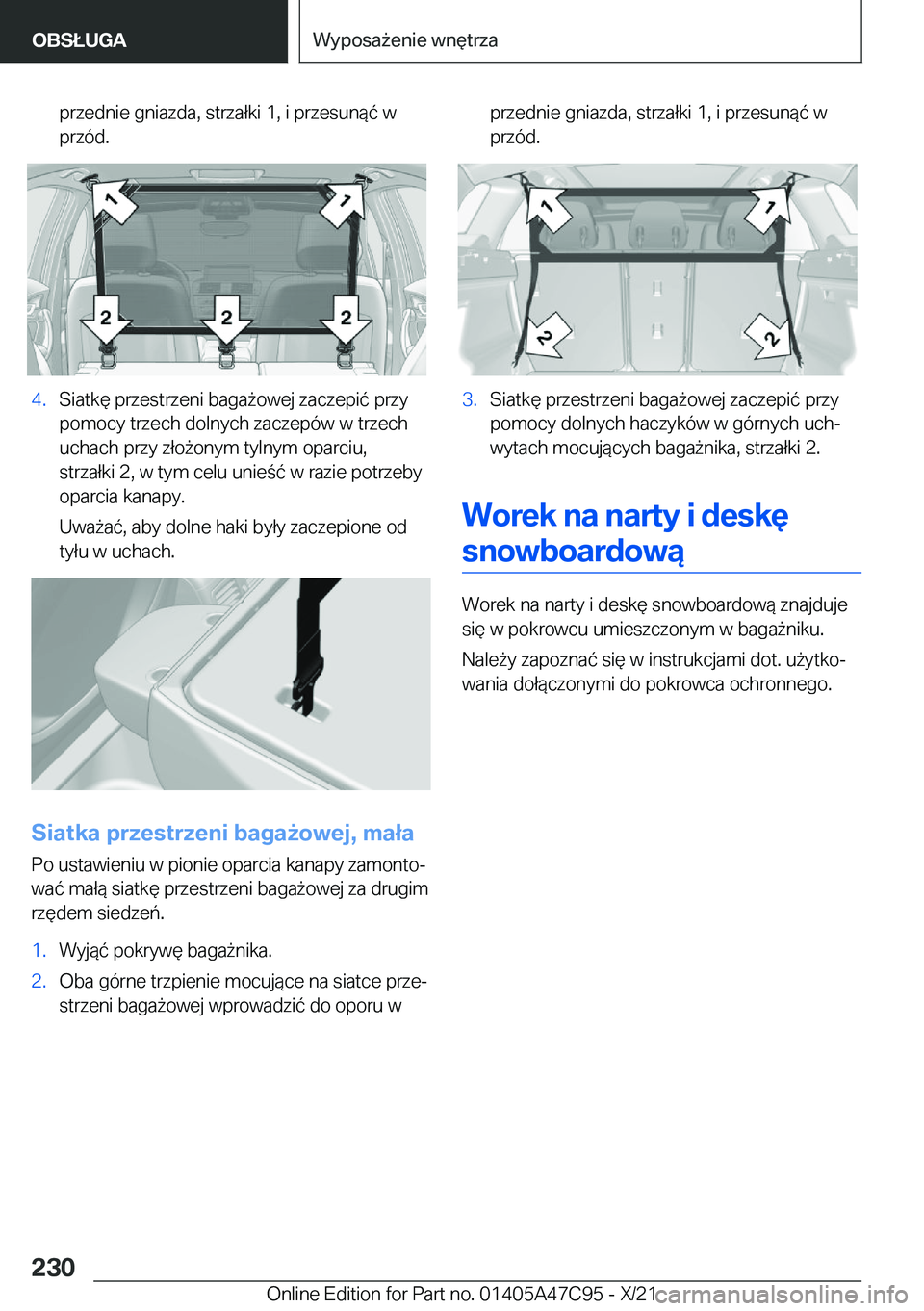 OBSŁUGA

Wyposażenie wnętrza

przednie gniazda, strzałki 1, i przesunąć w przód.

1 1 2 2 2

4. Siatkę przestrzeni bagażowej zaczepić przy pomocy trzech dolnych zaczepów w trzech uchach przy złożonym tylnym oparciu, strzałki 2, w tym celu unieść w razie potrzeby oparcia kanapy.

Uważać, aby dolne haki były zaczepione od tyłu w uchach.

Siatka przestrzeni bagażowej, mała

Po ustawieniu w pionie oparcia kanapy zamontować małą siatkę przestrzeni bagażowej za drugim rzędem siedzeń.

1. Wyjąć pokrywę bagażnika.

2. Oba górne trzpienie mocujące na siatce przestrzeni bagażowej wprowadzić do oporu w

przednie gniazda, strzałki 1, i przesunąć w przód.

1 1 2 2

3. Siatkę przestrzeni bagażowej zaczepić przy pomocy dolnych haczyków w górnych uchwytach mocujących bagażnika, strzałki 2.

Worek na narty i deskę snowboardową

Worek na narty i deskę snowboardową znajduje się w pokrowcu umieszczonym w bagażniku.

Należy zapoznać się w instrukcjami dot. użytkowania dołączonymi do pokrowca ochronnego.

230

Online Edition for Part no. 01405A47C95 - X/21 carmanualsonline.info