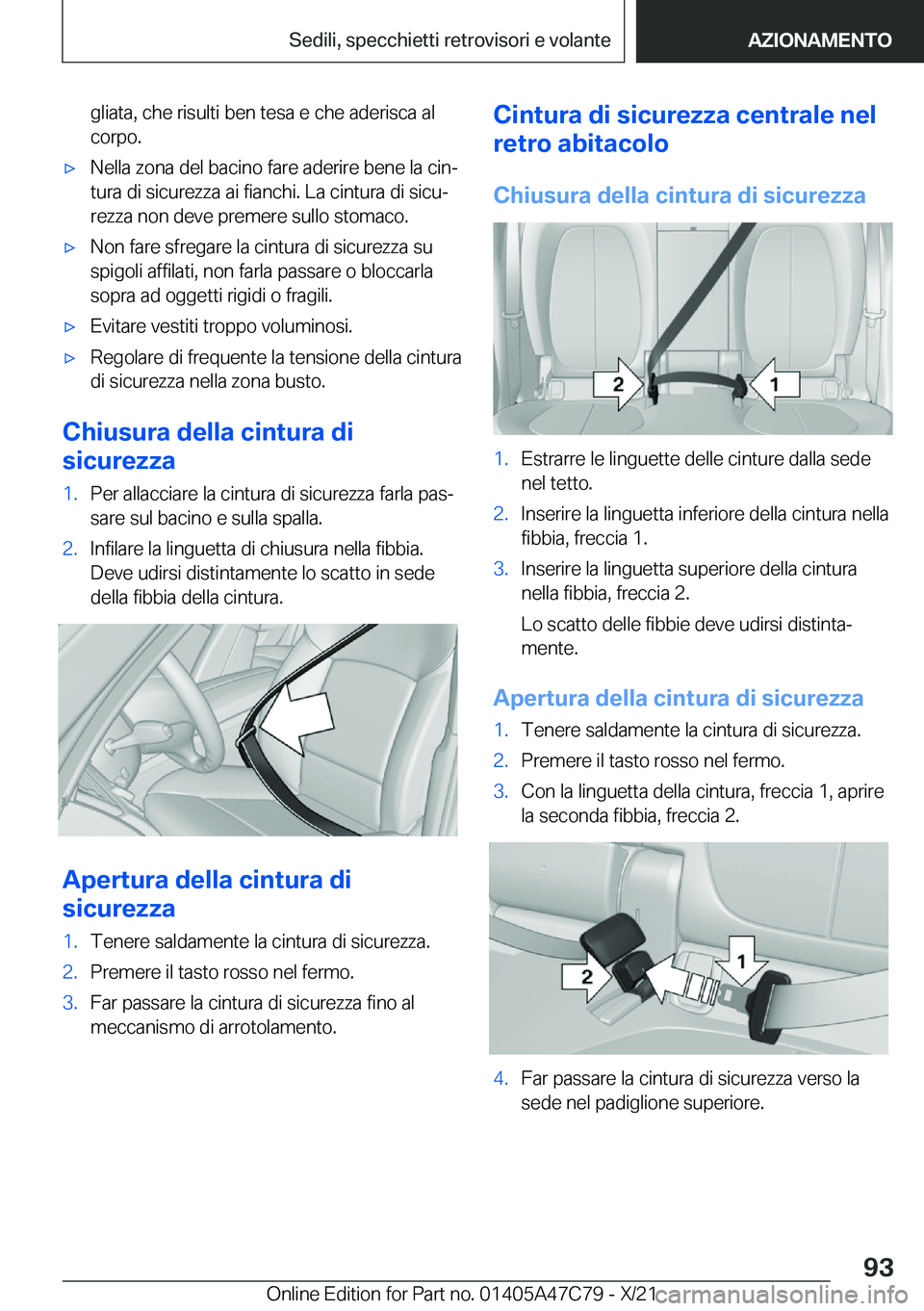 Sedili, specchietti retrovisori e volante

AZIONAMENTO

gliata, che risulti ben tesa e che aderisca al corpo.

▷ Nella zona del bacino fare aderire bene la cintura di sicurezza ai fianchi. La cintura di sicurezza non deve premere sullo stomaco.

▷ Non fare sfregare la cintura di sicurezza su spigoli affilati, non farla passare o bloccarla sopra ad oggetti rigidi o fragili.

▷ Evitare vestiti troppo voluminosi.

▷ Regolare di frequente la tensione della cintura di sicurezza nella zona busto.

Chiusura della cintura di sicurezza

1. Per allacciare la cintura di sicurezza farla passare sul bacino e sulla spalla.

2. Infilare la linguetta di chiusura nella fibbia. Deve udirsi distintamente lo scatto in sede della fibbia della cintura.

Apertura della cintura di sicurezza

1. Tenere saldamente la cintura di sicurezza.

2. Premere il tasto rosso nel fermo.

3. Far passare la cintura di sicurezza fino al meccanismo di arrotolamento.

Cintura di sicurezza centrale nel retro abitacolo

Chiusura della cintura di sicurezza

2 1

1. Estrarre le linguette delle cinture dalla sede nel tetto.

2. Inserire la linguetta inferiore della cintura nella fibbia, freccia 1.

3. Inserire la linguetta superiore della cintura nella fibbia, freccia 2.

Lo scatto delle fibbie deve udirsi distintamente.

Apertura della cintura di sicurezza

1. Tenere saldamente la cintura di sicurezza.

2. Premere il tasto rosso nel fermo.

3. Con la linguetta della cintura, freccia 1, aprire la seconda fibbia, freccia 2.

2 1

4. Far passare la cintura di sicurezza verso la sede nel padiglione superiore.

93

Online Edition for Part no. 01405A47C79 - X/21

carmanualsonline.info