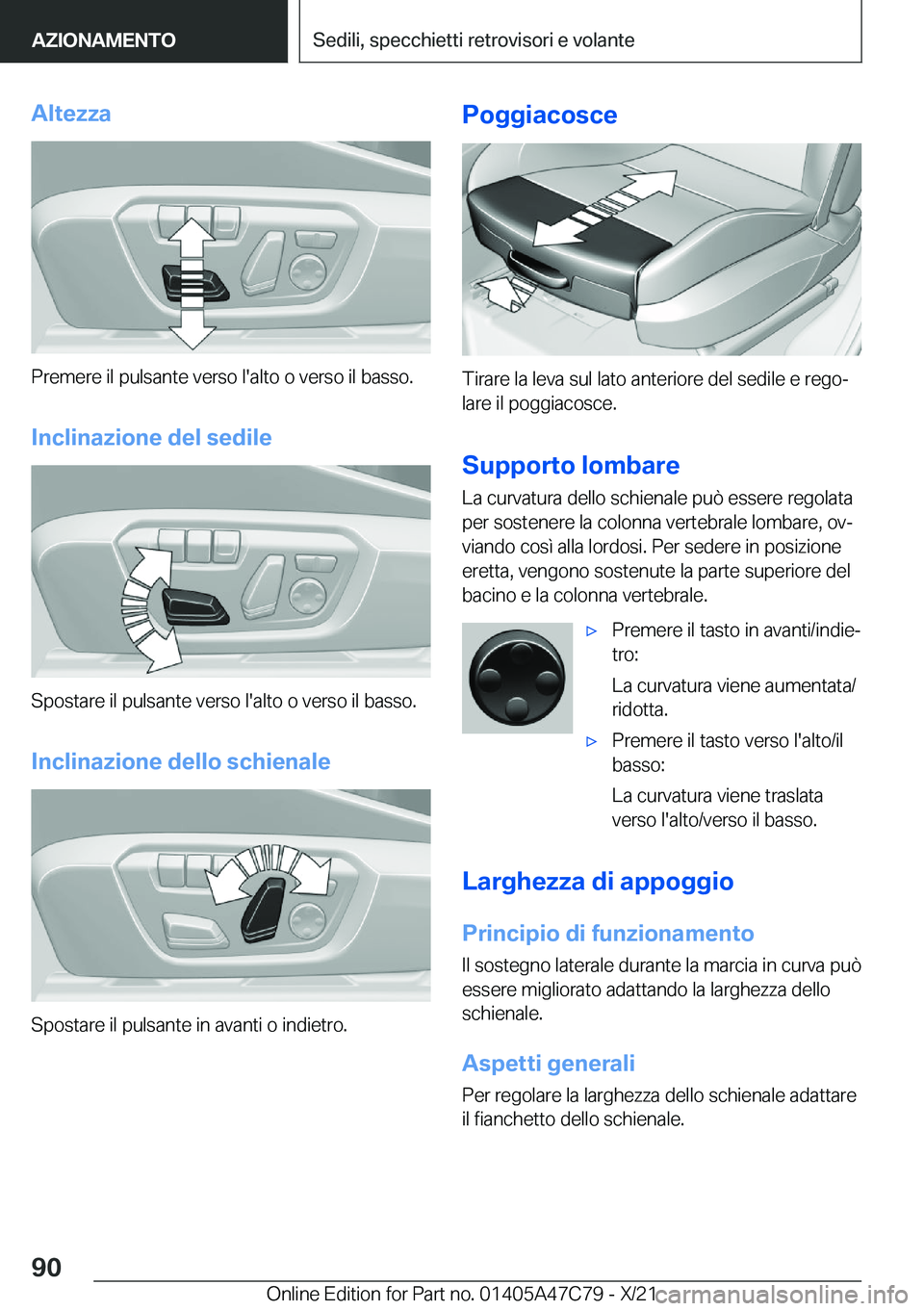 AZIONAMENTO

Sedili, specchietti retrovisori e volante

Altezza

Premere il pulsante verso l'alto o verso il basso.

Inclinazione del sedile

Spostare il pulsante verso l'alto o verso il basso.

Inclinazione dello schienale

Spostare il pulsante in avanti o indietro.

Poggiacosce

Tirare la leva sul lato anteriore del sedile e regolare il poggiacosce.

Supporto lombare

La curvatura dello schienale può essere regolata per sostenere la colonna vertebrale lombare, ovviando così alla lordosi. Per sedere in posizione eretta, vengono sostenute la parte superiore del bacino e la colonna vertebrale.

▷ Premere il tasto in avanti/indietro:

La curvatura viene aumentata/ridotta.

▷ Premere il tasto verso l'alto/il basso:

La curvatura viene traslata verso l'alto/verso il basso.

Larghezza di appoggio

Principio di funzionamento

Il sostegno laterale durante la marcia in curva può essere migliorato adattando la larghezza dello schienale.

Aspetti generali

Per regolare la larghezza dello schienale adattare il fianchetto dello schienale.

90

Online Edition for Part no. 01405A47C79 - X/21

carmanualsonline.info