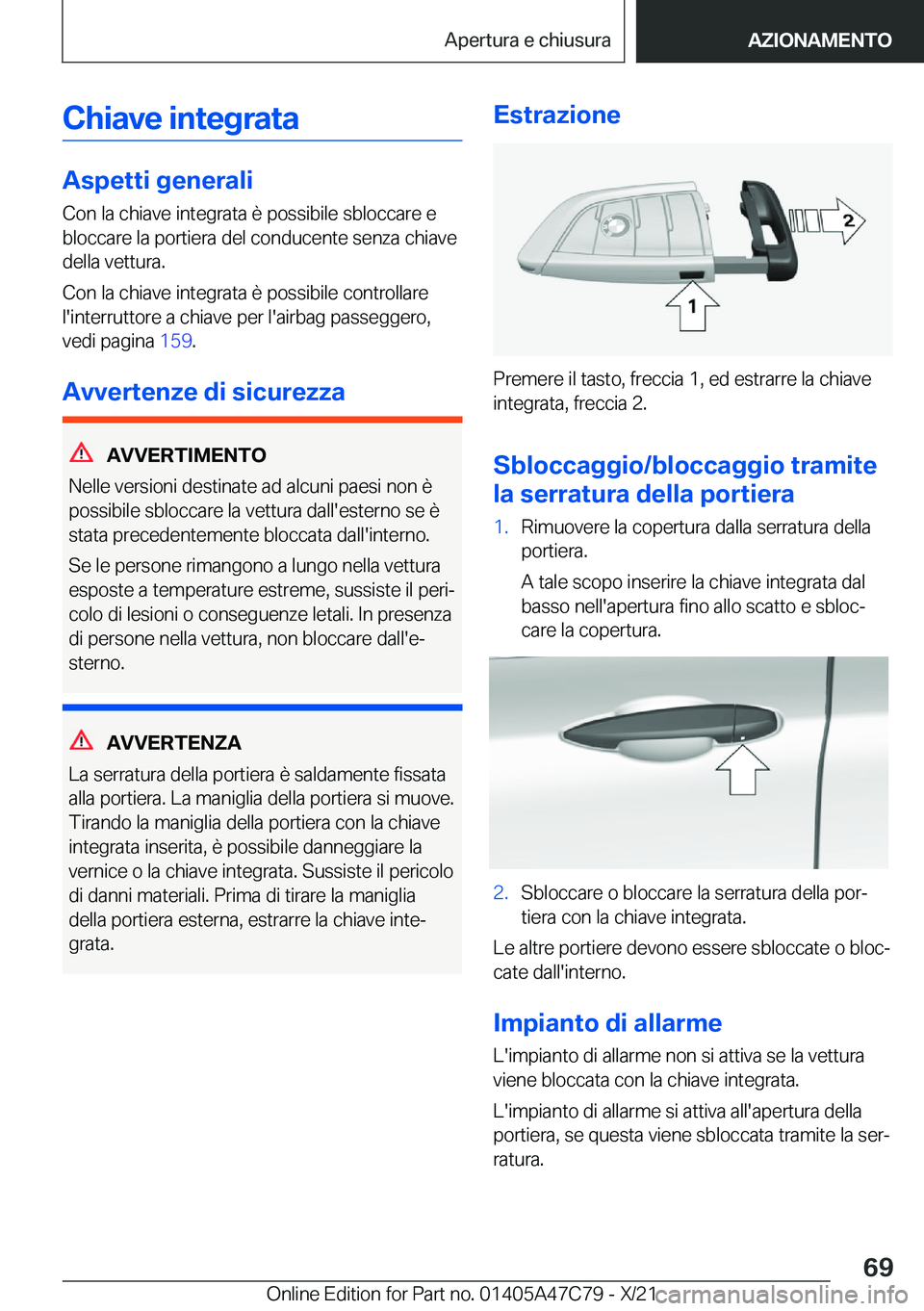 Apertura e chiusura AZIONAMENTO

Chiave integrata

Aspetti generali

Con la chiave integrata è possibile sbloccare e bloccare la portiera del conducente senza chiave della vettura.

Con la chiave integrata è possibile controllare l'interruttore a chiave per l'airbag passeggero, vedi pagina 159.

Avvertenze di sicurezza

AVVERTIMENTO

Nelle versioni destinate ad alcuni paesi non è possibile sbloccare la vettura dall'esterno se è stata precedentemente bloccata dall'interno.

Se le persone rimangono a lungo nella vettura esposte a temperature estreme, sussiste il pericolo di lesioni o conseguenze letali. In presenza di persone nella vettura, non bloccare dall'esterno.

AVVERTENZA

La serratura della portiera è saldamente fissata alla portiera. La maniglia della portiera si muove. Tirando la maniglia della portiera con la chiave integrata inserita, è possibile danneggiare la vernice o la chiave integrata. Sussiste il pericolo di danni materiali. Prima di tirare la maniglia della portiera esterna, estrarre la chiave integrata.

Estrazione

2

1

Premere il tasto, freccia 1, ed estrarre la chiave integrata, freccia 2.

Sbloccaggio/bloccaggio tramite la serratura della portiera

1. Rimuovere la copertura dalla serratura della portiera.

A tale scopo inserire la chiave integrata dal basso nell'apertura fino allo scatto e sbloccare la copertura.

2. Sbloccare o bloccare la serratura della portiera con la chiave integrata.

Le altre portiere devono essere sbloccate o bloccate dall'interno.

Impianto di allarme

L'impianto di allarme non si attiva se la vettura viene bloccata con la chiave integrata.

L'impianto di allarme si attiva all'apertura della portiera, se questa viene sbloccata tramite la serratura.

69

Online Edition for Part no. 01405A47C79 - X/21 carmanualsonline.info