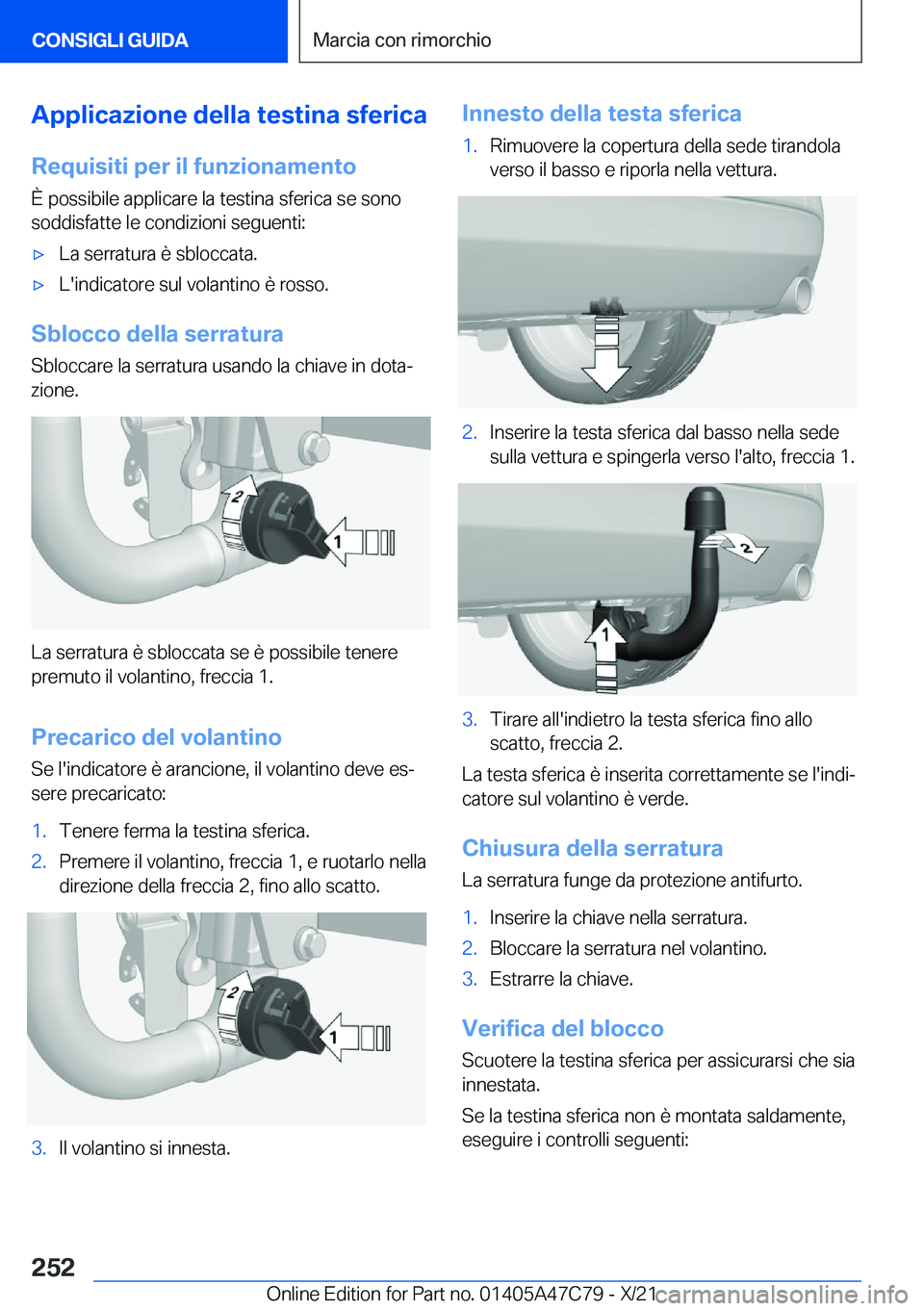 CONSIGLI GUIDA

Marcia con rimorchio

Applicazione della testina sferica

Requisiti per il funzionamento

È possibile applicare la testina sferica se sono soddisfatte le condizioni seguenti:

▷ La serratura è sbloccata.

▷ L'indicatore sul volantino è rosso.

Sblocco della serratura

Sbloccare la serratura usando la chiave in dotazione.

2

1

La serratura è sbloccata se è possibile tenere premuto il volantino, freccia 1.

Precarico del volantino

Se l'indicatore è arancione, il volantino deve essere precaricato:

1. Tenere ferma la testina sferica.

2. Premere il volantino, freccia 1, e ruotarlo nella direzione della freccia 2, fino allo scatto.

2

1

3. Il volantino si innesta.

Innesto della testa sferica

1. Rimuovere la copertura della sede tirandola verso il basso e riporla nella vettura.

2. Inserire la testa sferica dal basso nella sede sulla vettura e spingerla verso l'alto, freccia 1.

2

1

3. Tirare all'indietro la testa sferica fino allo scatto, freccia 2.

La testa sferica è inserita correttamente se l'indicatore sul volantino è verde.

Chiusura della serratura

La serratura funge da protezione antifurto.

1. Inserire la chiave nella serratura.

2. Bloccare la serratura nel volantino.

3. Estrarre la chiave.

Verifica del blocco

Scuotere la testina sferica per assicurarsi che sia innestata.

Se la testina sferica non è montata saldamente, eseguire i controlli seguenti:

252

Online Edition for Part no. 01405A47C79 - X/21 carmanualsonline.info