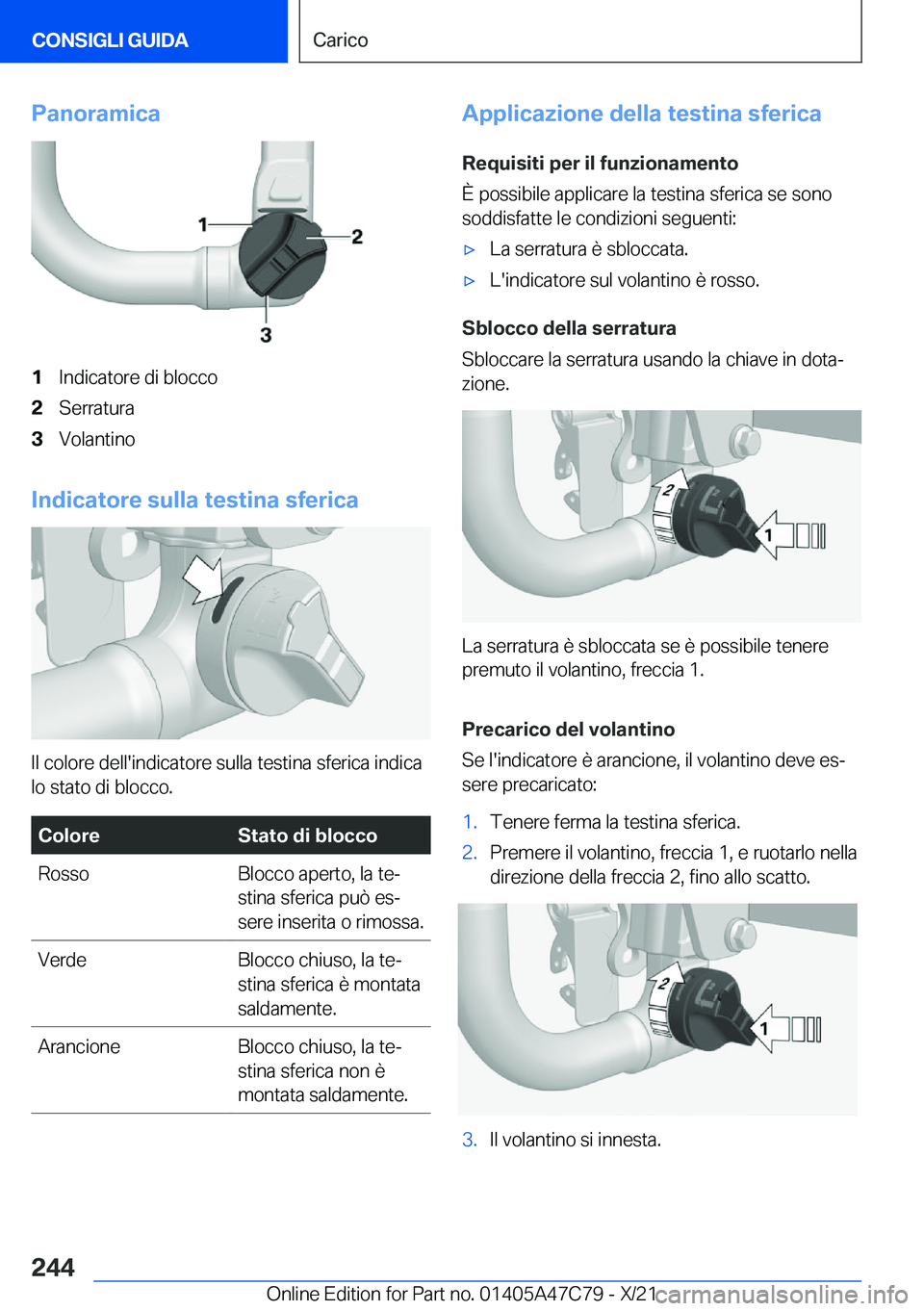 CONSIGLI GUIDA

Carico

Panoramica

1
2
3

1 Indicatore di blocco
2 Serratura
3 Volantino

Indicatore sulla testina sferica

Il colore dell'indicatore sulla testina sferica indica lo stato di blocco.

| Colore | Stato di blocco |
|---|---|
| Rosso | Blocco aperto, la testina sferica può essere inserita o rimossa. |
| Verde | Blocco chiuso, la testina sferica è montata saldamente. |
| Arancione | Blocco chiuso, la testina sferica non è montata saldamente. |

Applicazione della testina sferica

Requisiti per il funzionamento

È possibile applicare la testina sferica se sono soddisfatte le condizioni seguenti:

▷ La serratura è sbloccata.

▷ L'indicatore sul volantino è rosso.

Sblocco della serratura

Sbloccare la serratura usando la chiave in dotazione.

2
1

La serratura è sbloccata se è possibile tenere premuto il volantino, freccia 1.

Precarico del volantino

Se l'indicatore è arancione, il volantino deve essere precaricato:

1. Tenere ferma la testina sferica.

2. Premere il volantino, freccia 1, e ruotarlo nella direzione della freccia 2, fino allo scatto.

2
1

3. Il volantino si innesta.

244

Online Edition for Part no. 01405A47C79 - X/21

carmanualsonline.info