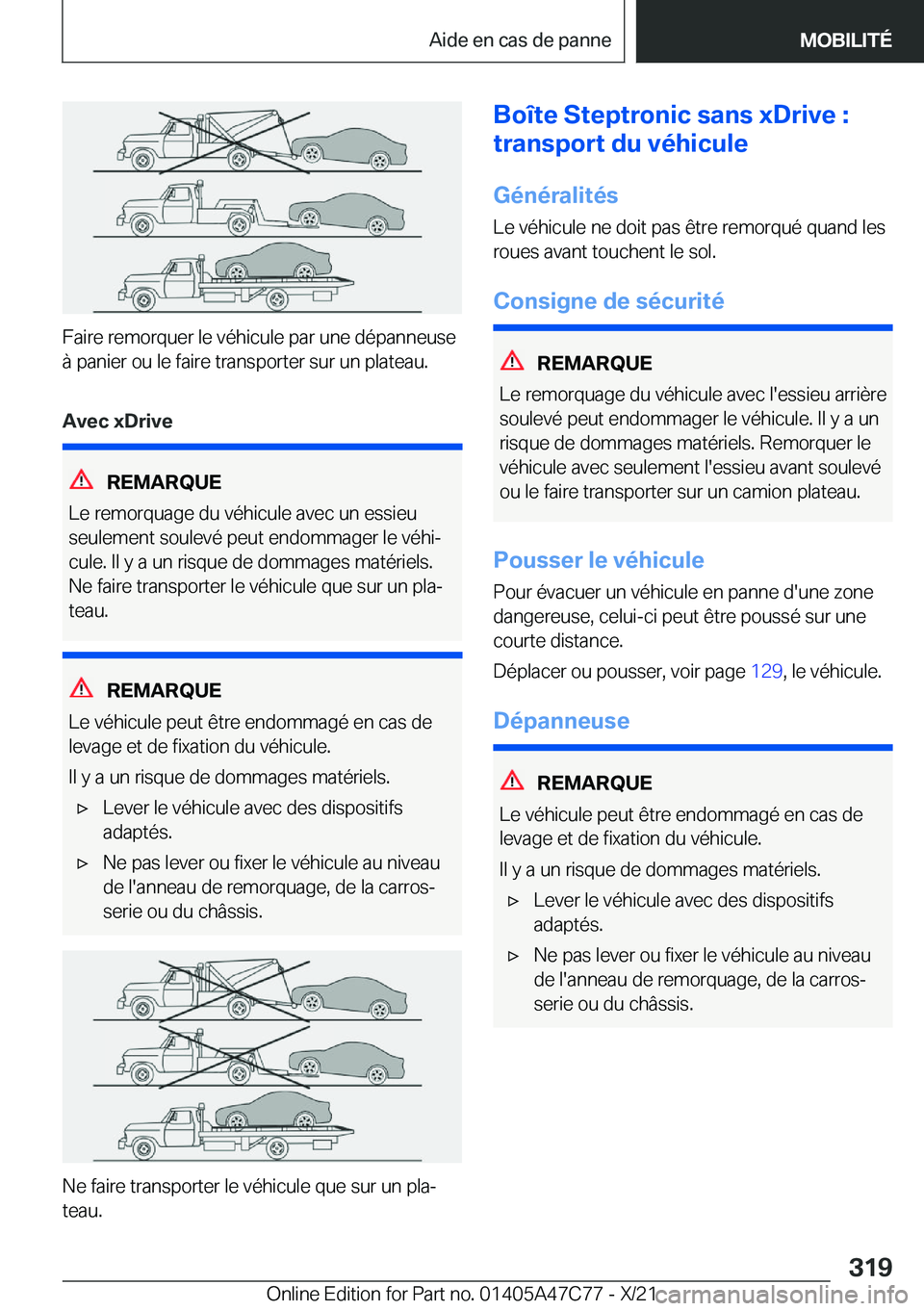 Aide en cas de panne MOBILITÉ

Faire remorquer le véhicule par une dépanneuse à panier ou le faire transporter sur un plateau.

Avec xDrive

REMARQUE

Le remorquage du véhicule avec un essieu seulement soulevé peut endommager le véhicule. Il y a un risque de dommages matériels. Ne faire transporter le véhicule que sur un plateau.

REMARQUE

Le véhicule peut être endommagé en cas de levage et de fixation du véhicule.

Il y a un risque de dommages matériels.

▷ Lever le véhicule avec des dispositifs adaptés.

▷ Ne pas lever ou fixer le véhicule au niveau de l'anneau de remorquage, de la carrosserie ou du châssis.

Ne faire transporter le véhicule que sur un plateau.

Boîte Steptronic sans xDrive : transport du véhicule

Généralités

Le véhicule ne doit pas être remorqué quand les roues avant touchent le sol.

Consigne de sécurité

REMARQUE

Le remorquage du véhicule avec l'essieu arrière soulevé peut endommager le véhicule. Il y a un risque de dommages matériels. Remorquer le véhicule avec seulement l'essieu avant soulevé ou le faire transporter sur un camion plateau.

Pousser le véhicule

Pour évacuer un véhicule en panne d'une zone dangereuse, celui-ci peut être poussé sur une courte distance.

Déplacer ou pousser, voir page 129, le véhicule.

Dépanneuse

REMARQUE

Le véhicule peut être endommagé en cas de levage et de fixation du véhicule.

Il y a un risque de dommages matériels.

▷ Lever le véhicule avec des dispositifs adaptés.

▷ Ne pas lever ou fixer le véhicule au niveau de l'anneau de remorquage, de la carrosserie ou du châssis.

319

Online Edition for Part no. 01405A47C77 - X/21 carmanualsonline.info