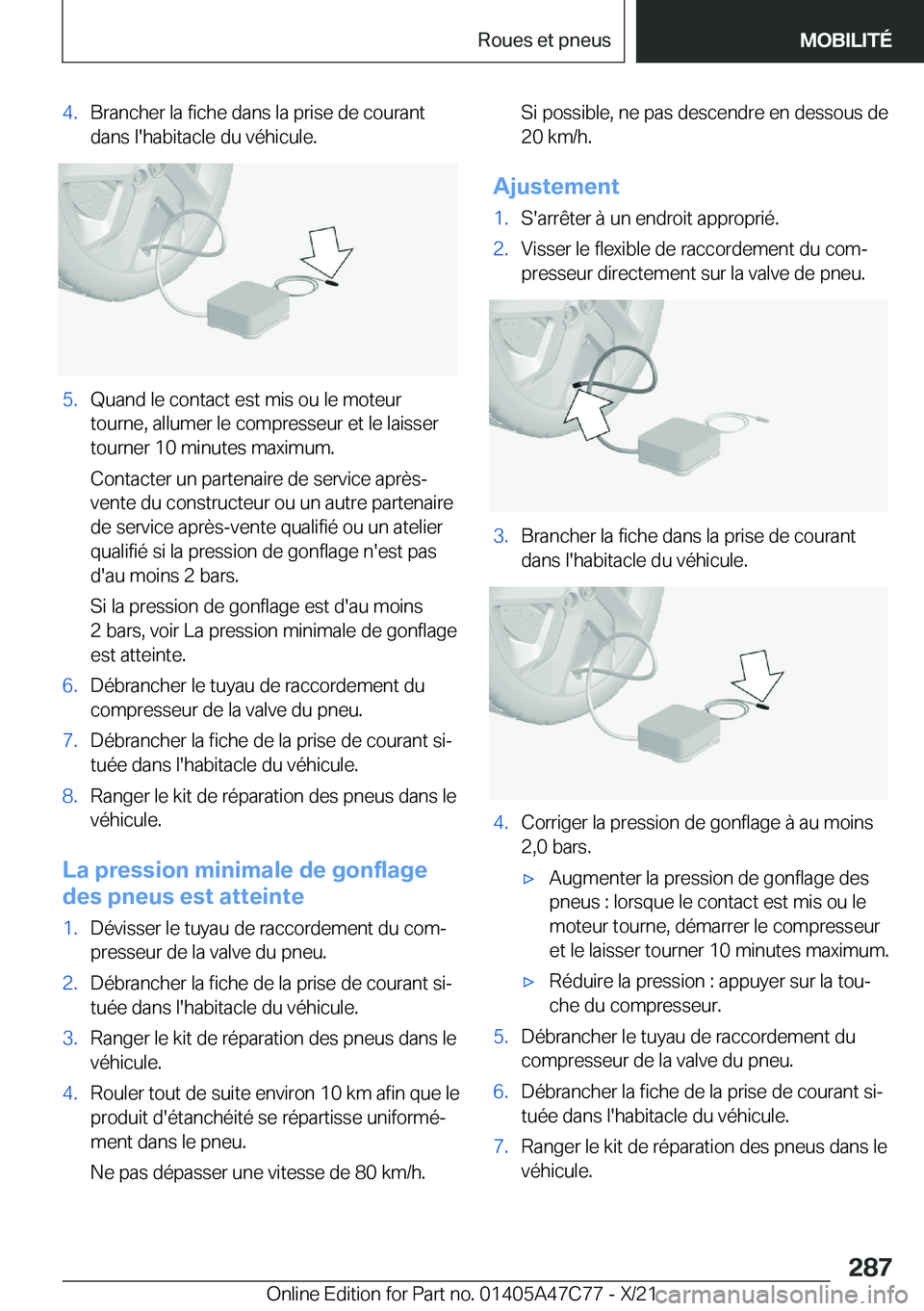 Roues et pneus MOBILITÉ

4. Brancher la fiche dans la prise de courant dans l'habitacle du véhicule.

5. Quand le contact est mis ou le moteur tourne, allumer le compresseur et le laisser tourner 10 minutes maximum.

Contacter un partenaire de service après-vente du constructeur ou un autre partenaire de service après-vente qualifié ou un atelier qualifié si la pression de gonflage n'est pas d'au moins 2 bars.

Si la pression de gonflage est d'au moins 2 bars, voir La pression minimale de gonflage est atteinte.

6. Débrancher le tuyau de raccordement du compresseur de la valve du pneu.

7. Débrancher la fiche de la prise de courant située dans l'habitacle du véhicule.

8. Ranger le kit de réparation des pneus dans le véhicule.

La pression minimale de gonflage des pneus est atteinte

1. Dévisser le tuyau de raccordement du compresseur de la valve du pneu.

2. Débrancher la fiche de la prise de courant située dans l'habitacle du véhicule.

3. Ranger le kit de réparation des pneus dans le véhicule.

4. Rouler tout de suite environ 10 km afin que le produit d'étanchéité se répartisse uniformément dans le pneu.

Ne pas dépasser une vitesse de 80 km/h.

Si possible, ne pas descendre en dessous de 20 km/h.

Ajustement

1. S'arrêter à un endroit approprié.

2. Visser le flexible de raccordement du compresseur directement sur la valve de pneu.

3. Brancher la fiche dans la prise de courant dans l'habitacle du véhicule.

4. Corriger la pression de gonflage à au moins 2,0 bars.

▷ Augmenter la pression de gonflage des pneus : lorsque le contact est mis ou le moteur tourne, démarrer le compresseur et le laisser tourner 10 minutes maximum.

▷ Réduire la pression : appuyer sur la touche du compresseur.

5. Débrancher le tuyau de raccordement du compresseur de la valve du pneu.

6. Débrancher la fiche de la prise de courant située dans l'habitacle du véhicule.

7. Ranger le kit de réparation des pneus dans le véhicule.

287

Online Edition for Part no. 01405A47C77 - X/21 carmanualsonline.info