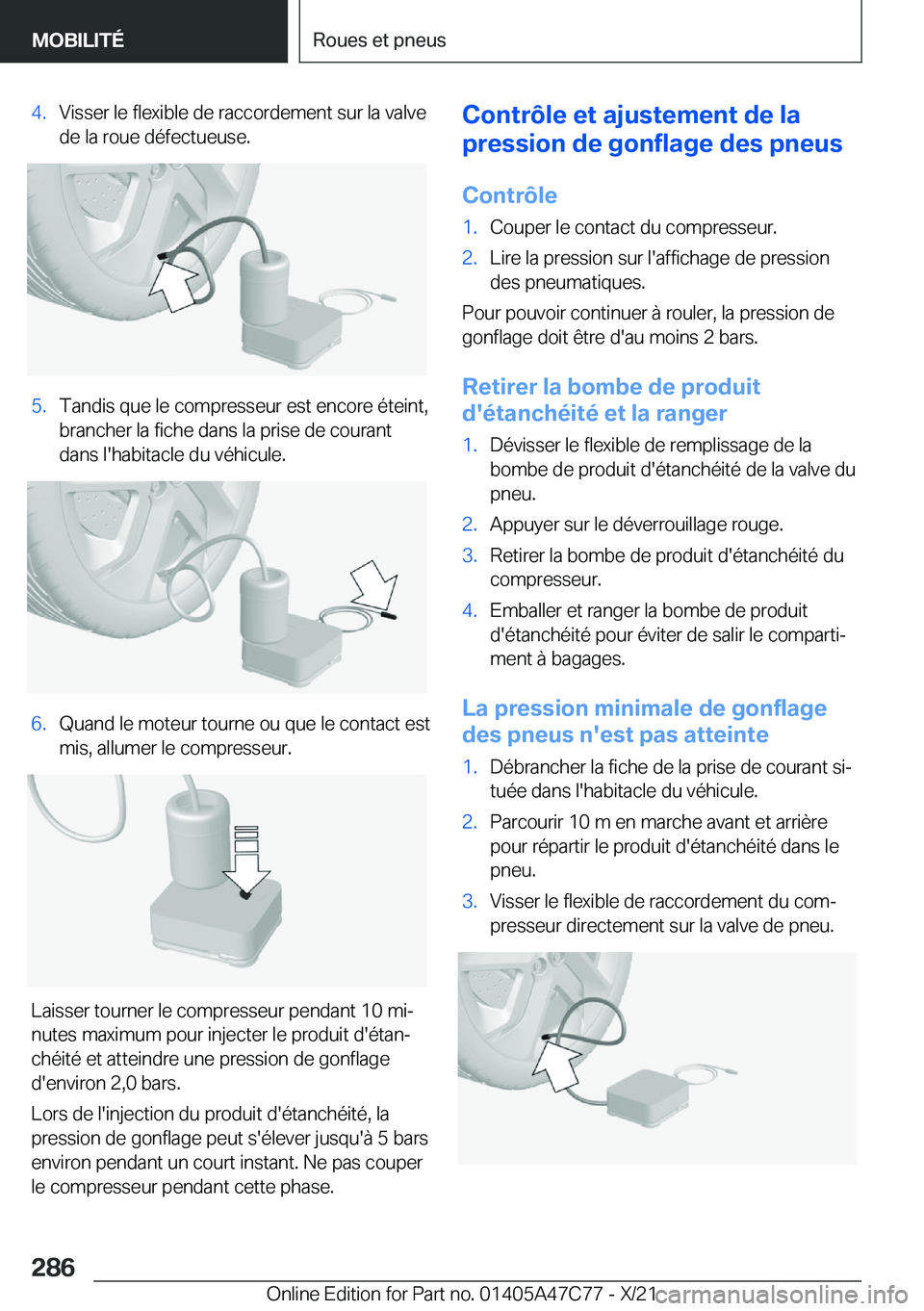 MOBILITÉ

Roues et pneus

4. Visser le flexible de raccordement sur la valve de la roue défectueuse.

5. Tandis que le compresseur est encore éteint, brancher la fiche dans la prise de courant dans l'habitacle du véhicule.

6. Quand le moteur tourne ou que le contact est mis, allumer le compresseur.

Laisser tourner le compresseur pendant 10 minutes maximum pour injecter le produit d'étanchéité et atteindre une pression de gonflage d'environ 2,0 bars.

Lors de l'injection du produit d'étanchéité, la pression de gonflage peut s'élever jusqu'à 5 bars environ pendant un court instant. Ne pas couper le compresseur pendant cette phase.

Contrôle et ajustement de la pression de gonflage des pneus

Contrôle

1. Couper le contact du compresseur.
2. Lire la pression sur l'affichage de pression des pneumatiques.

Pour pouvoir continuer à rouler, la pression de gonflage doit être d'au moins 2 bars.

Retirer la bombe de produit d'étanchéité et la ranger

1. Dévisser le flexible de remplissage de la bombe de produit d'étanchéité de la valve du pneu.
2. Appuyer sur le déverrouillage rouge.
3. Retirer la bombe de produit d'étanchéité du compresseur.
4. Emballer et ranger la bombe de produit d'étanchéité pour éviter de salir le compartiment à bagages.

La pression minimale de gonflage des pneus n'est pas atteinte

1. Débrancher la fiche de la prise de courant située dans l'habitacle du véhicule.
2. Parcourir 10 m en marche avant et arrière pour répartir le produit d'étanchéité dans le pneu.
3. Visser le flexible de raccordement du compresseur directement sur la valve de pneu.

286

Online Edition for Part no. 01405A47C77 - X/21 carmanualsonline.info