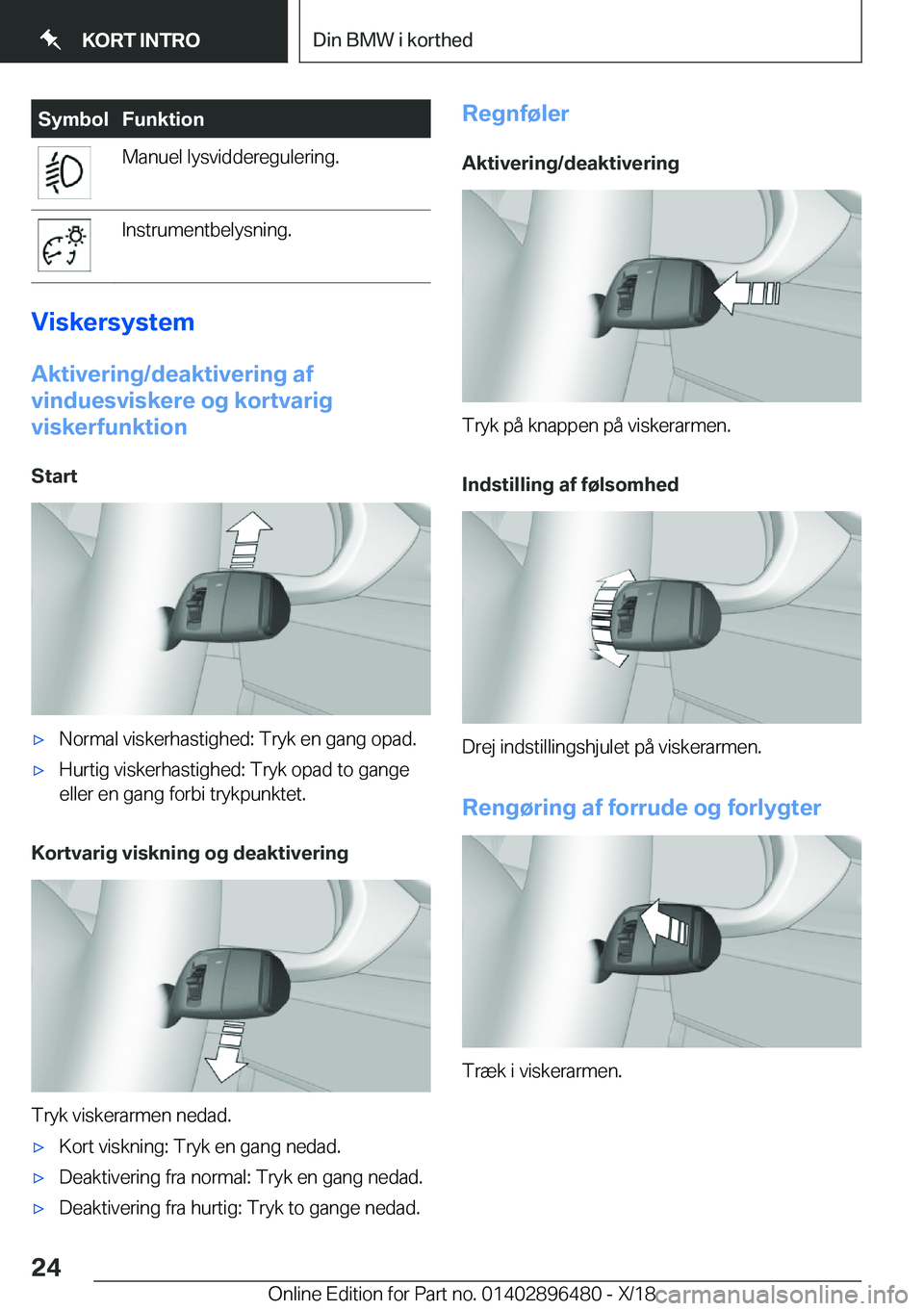 KORT INTRO

Din BMW i korthed

| Symbol | Funktion |
|---|---|
| | Manuel lysvidderegulering. |
| | Instrumentbelysning. |

Viskersystem

Aktivering/deaktivering af vinduesviskere og kortvarig viskerfunktion

Start

▷ Normal viskerhastighed: Tryk en gang opad.

▷ Hurtig viskerhastighed: Tryk opad to gange eller en gang forbi trykpunktet.

Kortvarig viskning og deaktivering

Tryk viskerarmen nedad.

▷ Kort viskning: Tryk en gang nedad.

▷ Deaktivering fra normal: Tryk en gang nedad.

▷ Deaktivering fra hurtig: Tryk to gange nedad.

Regnføler

Aktivering/deaktivering

Tryk på knappen på viskerarmen.

Indstilling af følsomhed

Drej indstillingshjulet på viskerarmen.

Rengøring af forrude og forlygter

Træk i viskerarmen.

24

Online Edition for Part no. 01402896480 - X/18

carmanualsonline.info