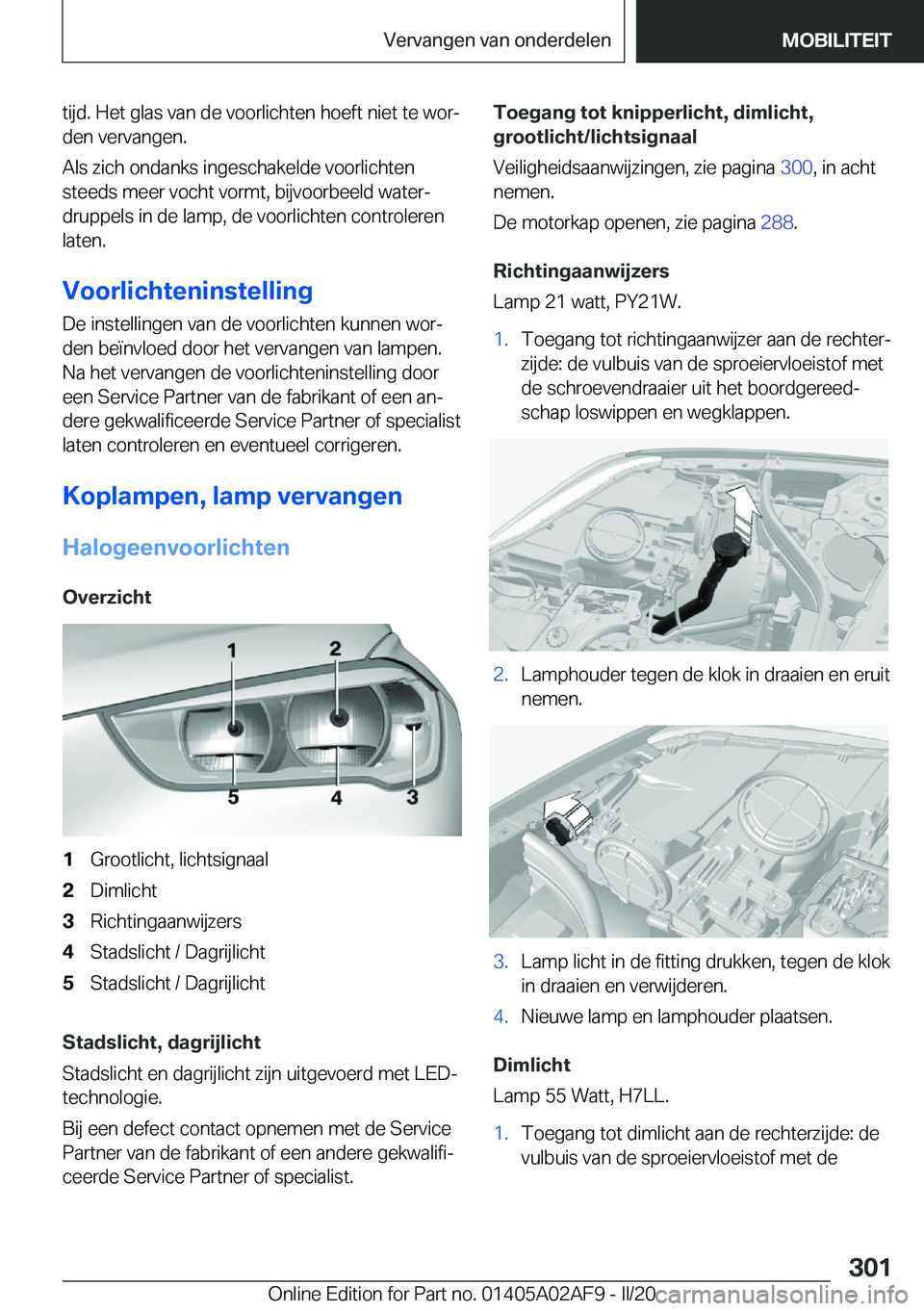 Vervangen van onderdelen MOBILITEIT

tijd. Het glas van de voorlichten hoeft niet te worden vervangen.

Als zich ondanks ingeschakelde voorlichten steeds meer vocht vormt, bijvoorbeeld waterdruppels in de lamp, de voorlichten controleren laten.

Voorlichteninstelling

De instellingen van de voorlichten kunnen worden beïnvloed door het vervangen van lampen. Na het vervangen de voorlichteninstelling door een Service Partner van de fabrikant of een andere gekwalificeerde Service Partner of specialist laten controleren en eventueel corrigeren.

Koplampen, lamp vervangen

Halogeenvoorlichten

Overzicht

1 2 5 4 3

1 Grootlicht, lichtsignaal
2 Dimlicht
3 Richtingaanwijzers
4 Stadslicht / Dagrijlicht
5 Stadslicht / Dagrijlicht

Stadslicht, dagrijlicht

Stadslicht en dagrijlicht zijn uitgevoerd met LED-technologie.

Bij een defect contact opnemen met de Service Partner van de fabrikant of een andere gekwalificeerde Service Partner of specialist.

Toegang tot knipperlicht, dimlicht, grootlicht/lichtsignaal

Veiligheidsaanwijzingen, zie pagina 300, in acht nemen.

De motorkap openen, zie pagina 288.

Richtingaanwijzers

Lamp 21 watt, PY21W.

1. Toegang tot richtingaanwijzer aan de rechterzijde: de vulbuis van de sproeiervloeistof met de schroevendraaier uit het boordgereedschap loswippen en wegklappen.

2. Lamphouder tegen de klok in draaien en eruit nemen.

3. Lamp licht in de fitting drukken, tegen de klok in draaien en verwijderen.
4. Nieuwe lamp en lamphouder plaatsen.

Dimlicht

Lamp 55 Watt, H7LL.

1. Toegang tot dimlicht aan de rechterzijde: de vulbuis van de sproeiervloeistof met de

301

Online Edition for Part no. 01405A02AF9 - II/20 carmanualsonline.info