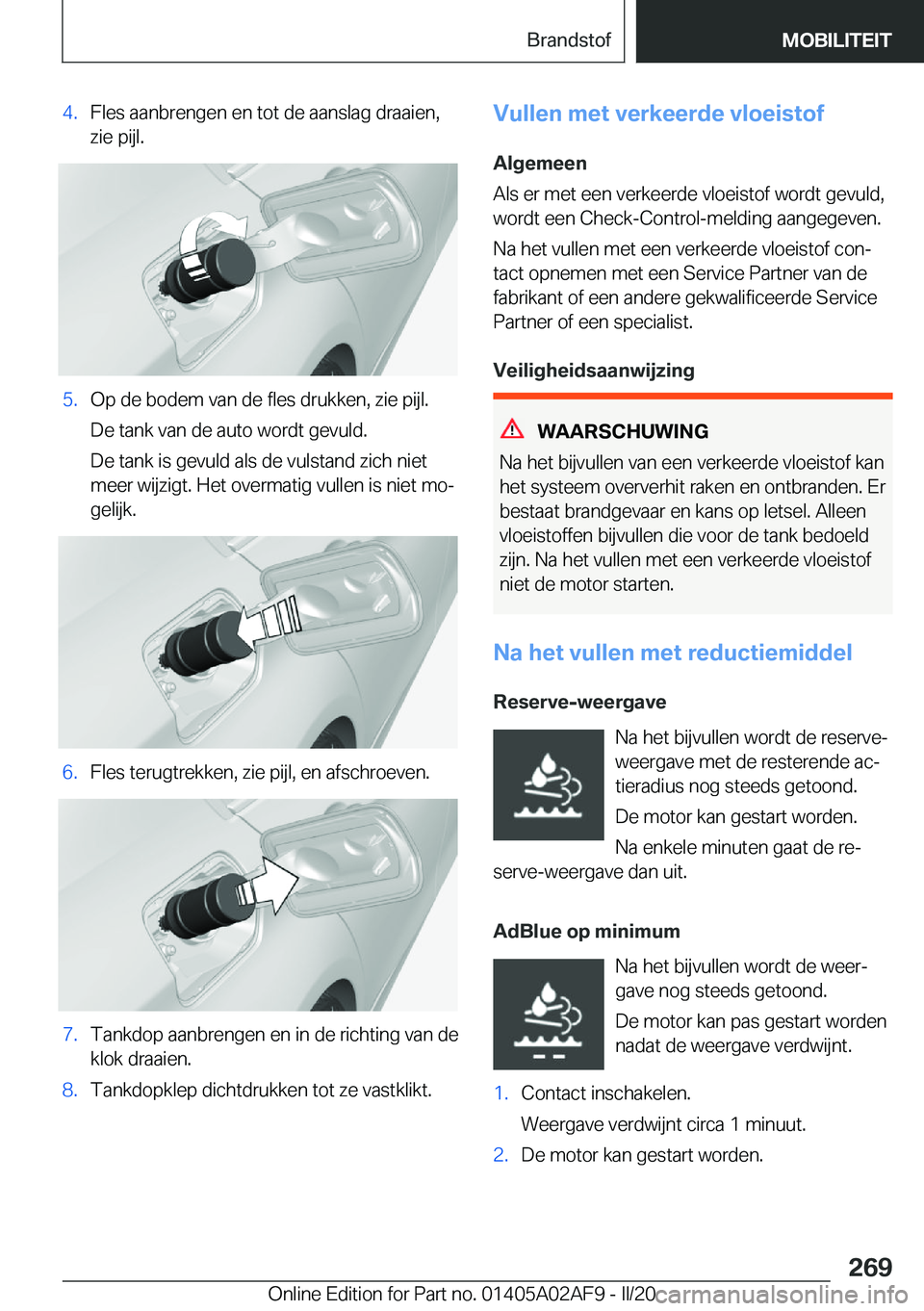 Brandstof

MOBILITEIT

4. Fles aanbrengen en tot de aanslag draaien, zie pijl.

5. Op de bodem van de fles drukken, zie pijl.

De tank van de auto wordt gevuld.

De tank is gevuld als de vulstand zich niet meer wijzigt. Het overmatig vullen is niet mogelijk.

6. Fles terugtrekken, zie pijl, en afschroeven.

7. Tankdop aanbrengen en in de richting van de klok draaien.

8. Tankdopklep dichtdrukken tot ze vastklikt.

Vullen met verkeerde vloeistof

Algemeen

Als er met een verkeerde vloeistof wordt gevuld, wordt een Check-Control-melding aangegeven.

Na het vullen met een verkeerde vloeistof contact opnemen met een Service Partner van de fabrikant of een andere gekwalificeerde Service Partner of een specialist.

Veiligheidsaanwijzing

WAARSCHUWING

Na het bijvullen van een verkeerde vloeistof kan het systeem oververhit raken en ontbranden. Er bestaat brandgevaar en kans op letsel. Alleen vloeistoffen bijvullen die voor de tank bedoeld zijn. Na het vullen met een verkeerde vloeistof niet de motor starten.

Na het vullen met reductiemiddel

Reserve-weergave

Na het bijvullen wordt de reserveweergave met de resterende actieradius nog steeds getoond.

De motor kan gestart worden.

Na enkele minuten gaat de reserve-weergave dan uit.

AdBlue op minimum

Na het bijvullen wordt de weergave nog steeds getoond.

De motor kan pas gestart worden nadat de weergave verdwijnt.

1. Contact inschakelen.

Weergave verdwijnt circa 1 minuut.

2. De motor kan gestart worden.

269

Online Edition for Part no. 01405A02AF9 - II/20 carmanualsonline.info