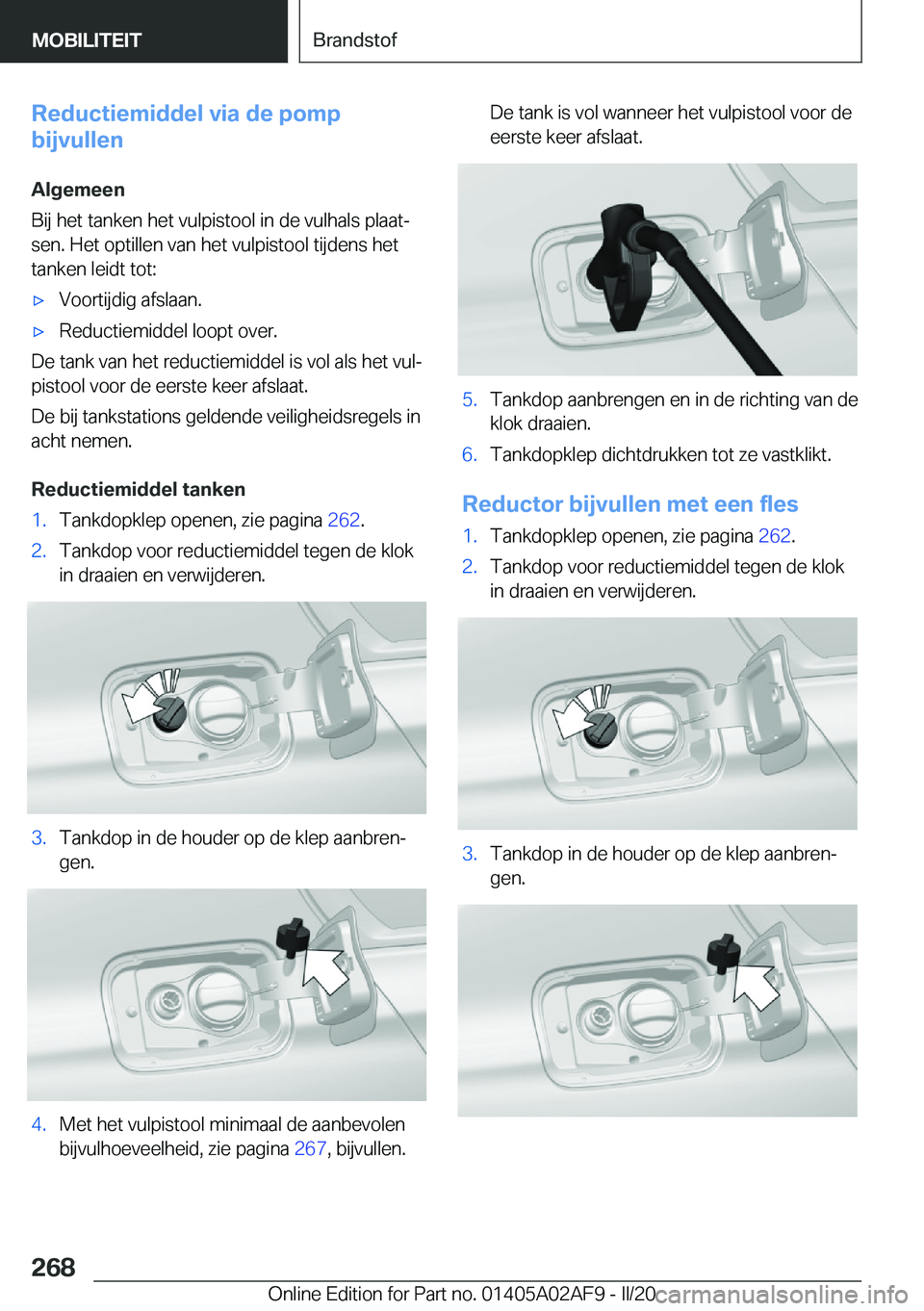 MOBILITEIT

Brandstof

Reductiemiddel via de pomp bijvullen

Algemeen

Bij het tanken het vulpistool in de vulhals plaatsen. Het optillen van het vulpistool tijdens het tanken leidt tot:

▷ Voortijdig afslaan.

▷ Reductiemiddel loopt over.

De tank van het reductiemiddel is vol als het vulpistool voor de eerste keer afslaat.

De bij tankstations geldende veiligheidsregels in acht nemen.

Reductiemiddel tanken

1. Tankdopklep openen, zie pagina 262.

2. Tankdop voor reductiemiddel tegen de klok in draaien en verwijderen.

3. Tankdop in de houder op de klep aanbrengen.

4. Met het vulpistool minimaal de aanbevolen bijvulhoeveelheid, zie pagina 267, bijvullen.

De tank is vol wanneer het vulpistool voor de eerste keer afslaat.

5. Tankdop aanbrengen en in de richting van de klok draaien.

6. Tankdopklep dichtdrukken tot ze vastklikt.

Reductor bijvullen met een fles

1. Tankdopklep openen, zie pagina 262.

2. Tankdop voor reductiemiddel tegen de klok in draaien en verwijderen.

3. Tankdop in de houder op de klep aanbrengen.

268

Online Edition for Part no. 01405A02AF9 - II/20

carmanualsonline.info