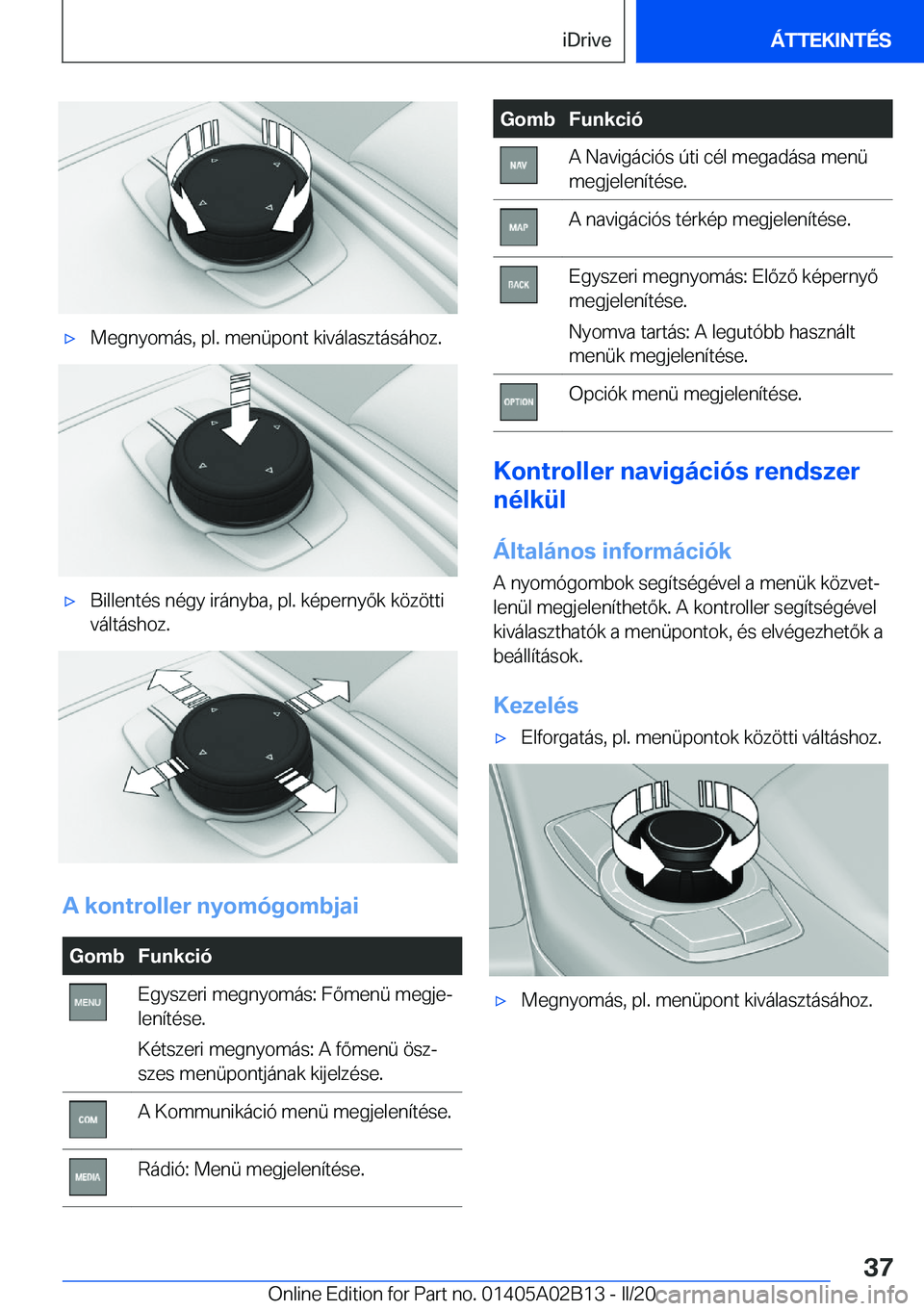 iDrive

ÁTTEKINTÉS

▷ Megnyomás, pl. menüpont kiválasztásához.

▷ Billentés négy irányba, pl. képernyők közötti váltáshoz.

A kontroller nyomógombjai

| Gomb | Funkció |
|---|---|
| MENU | Egyszeri megnyomás: Főmenü megjelenítése. Kétszeri megnyomás: A főmenü összes menüpontjának kijelzése. |
| COM | A Kommunikáció menü megjelenítése. |
| MEDIA | Rádió: Menü megjelenítése. |

| Gomb | Funkció |
|---|---|
| NAV | A Navigációs úti cél megadása menü megjelenítése. |
| MAP | A navigációs térkép megjelenítése. |
| BACK | Egyszeri megnyomás: Előző képernyő megjelenítése. Nyomva tartás: A legutóbb használt menük megjelenítése. |
| OPTION | Opciók menü megjelenítése. |

Kontroller navigációs rendszer nélkül

Általános információk

A nyomógombok segítségével a menük közvetlenül megjeleníthetők. A kontroller segítségével kiválaszthatók a menüpontok, és elvégezhetők a beállítások.

Kezelés

▷ Elforgatás, pl. menüpontok közötti váltáshoz.

▷ Megnyomás, pl. menüpont kiválasztásához.

37

Online Edition for Part no. 01405A02B13 - II/20 carmanualsonline.info