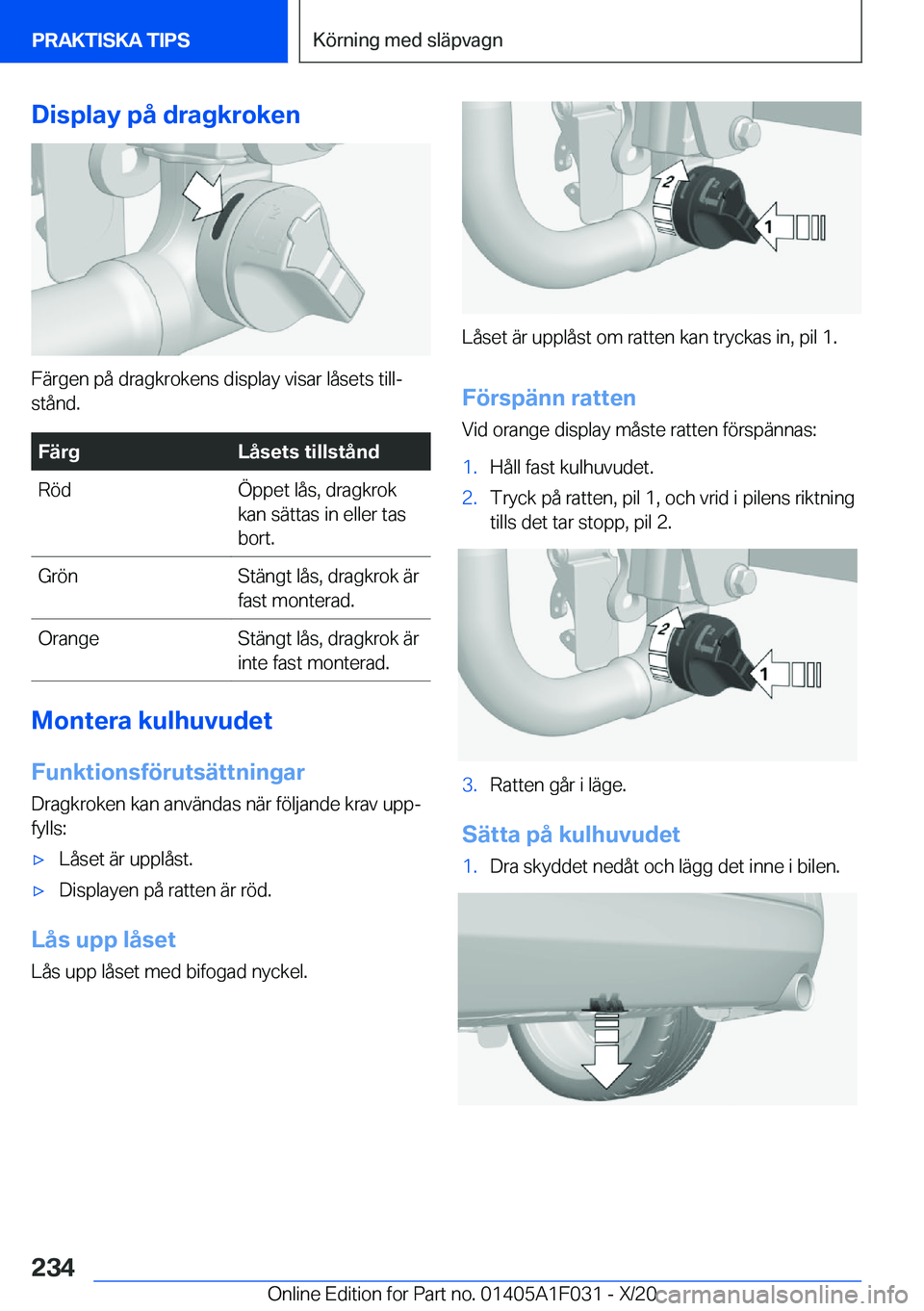 PRAKTISKA TIPS

Körning med släpvagn

Display på dragkroken

Färgen på dragkrokens display visar låsets tillstånd.

| Färg | Låsets tillstånd |
|---|---|
| Röd | Öppet lås, dragkrok kan sättas in eller tas bort. |
| Grön | Stängt lås, dragkrok är fast monterad. |
| Orange | Stängt lås, dragkrok är inte fast monterad. |

Montera kulhuvudet

Funktionsförutsättningar

Dragkroken kan användas när följande krav uppfylls:

▷ Låset är upplåst.

▷ Displayen på ratten är röd.

Lås upp låset

Lås upp låset med bifogad nyckel.

2

1

Låset är upplåst om ratten kan tryckas in, pil 1.

Förspänn ratten

Vid orange display måste ratten förspännas:

1. Håll fast kulhuvudet.

2. Tryck på ratten, pil 1, och vrid i pilens riktning tills det tar stopp, pil 2.

2

1

3. Ratten går i läge.

Sätta på kulhuvudet

1. Dra skyddet nedåt och lägg det inne i bilen.

234

Online Edition for Part no. 01405A1F031 - X/20

carmanualsonline.info