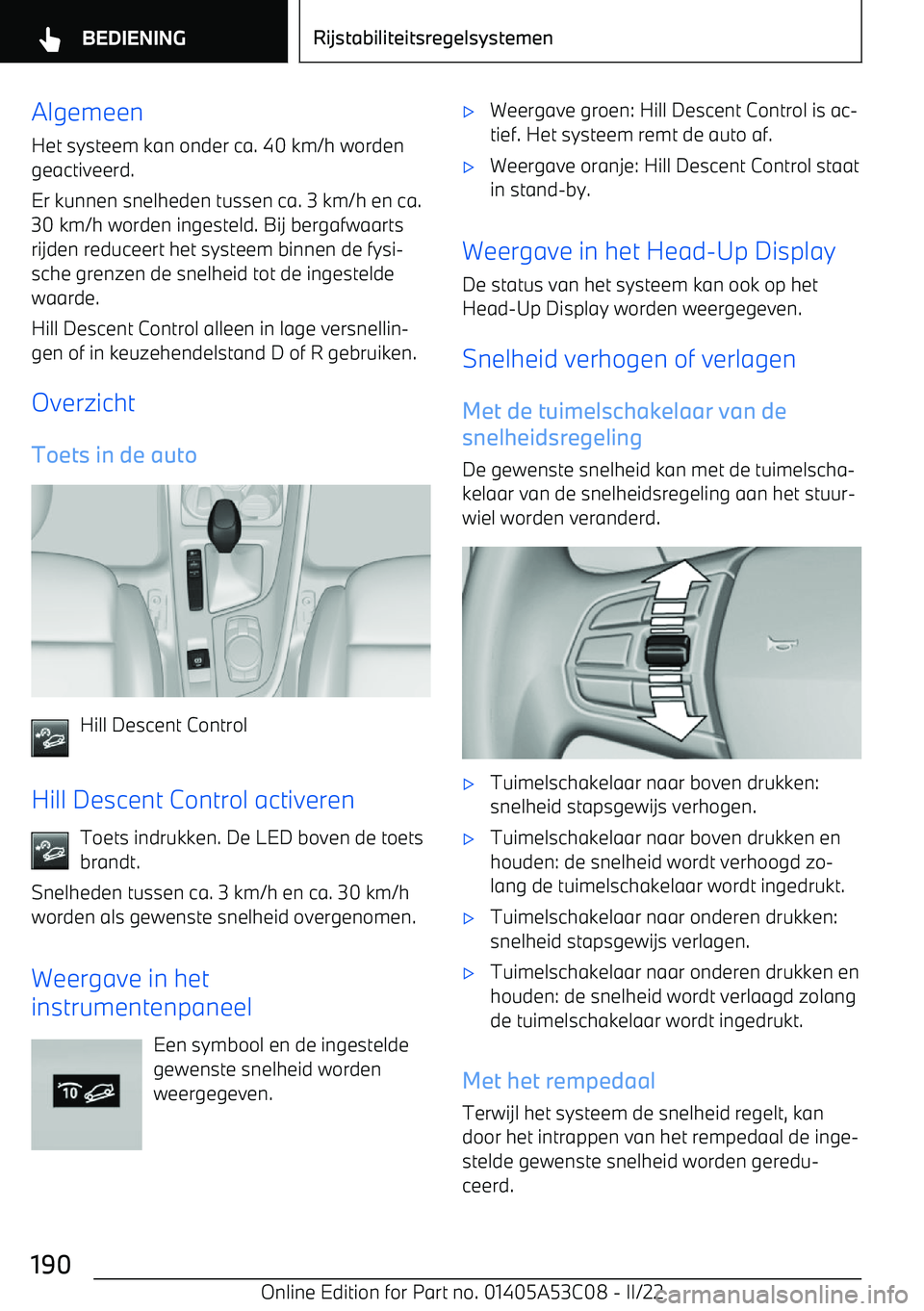 BEDIENING

Rijstabiliteitsregelsystemen

Algemeen

Het systeem kan onder ca. 40 km/h worden geactiveerd.

Er kunnen snelheden tussen ca. 3 km/h en ca. 30 km/h worden ingesteld. Bij bergafwaarts rijden reduceert het systeem binnen de fysische grenzen de snelheid tot de ingestelde waarde.

Hill Descent Control alleen in lage versnellingen of in keuzehendelstand D of R gebruiken.

Overzicht

Toets in de auto

Hill Descent Control

Hill Descent Control activeren

Toets indrukken. De LED boven de toets brandt.

Snelheden tussen ca. 3 km/h en ca. 30 km/h worden als gewenste snelheid overgenomen.

Weergave in het instrumentenpaneel

10

Een symbool en de ingestelde gewenste snelheid worden weergegeven.

▷ Weergave groen: Hill Descent Control is actief. Het systeem remt de auto af.

▷ Weergave oranje: Hill Descent Control staat in stand-by.

Weergave in het Head-Up Display

De status van het systeem kan ook op het Head-Up Display worden weergegeven.

Snelheid verhogen of verlagen

Met de tuimelschakelaar van de snelheidsregeling

De gewenste snelheid kan met de tuimelschakelaar van de snelheidsregeling aan het stuurwiel worden veranderd.

▷ Tuimelschakelaar naar boven drukken: snelheid stapsgewijs verhogen.

▷ Tuimelschakelaar naar boven drukken en houden: de snelheid wordt verhoogd zolang de tuimelschakelaar wordt ingedrukt.

▷ Tuimelschakelaar naar onderen drukken: snelheid stapsgewijs verlagen.

▷ Tuimelschakelaar naar onderen drukken en houden: de snelheid wordt verlaagd zolang de tuimelschakelaar wordt ingedrukt.

Met het rempedaal

Terwijl het systeem de snelheid regelt, kan door het intrappen van het rempedaal de ingestelde gewenste snelheid worden gereduceerd.

190

Online Edition for Part no. 01405A53C08 - II/22

carmanualsonline.info