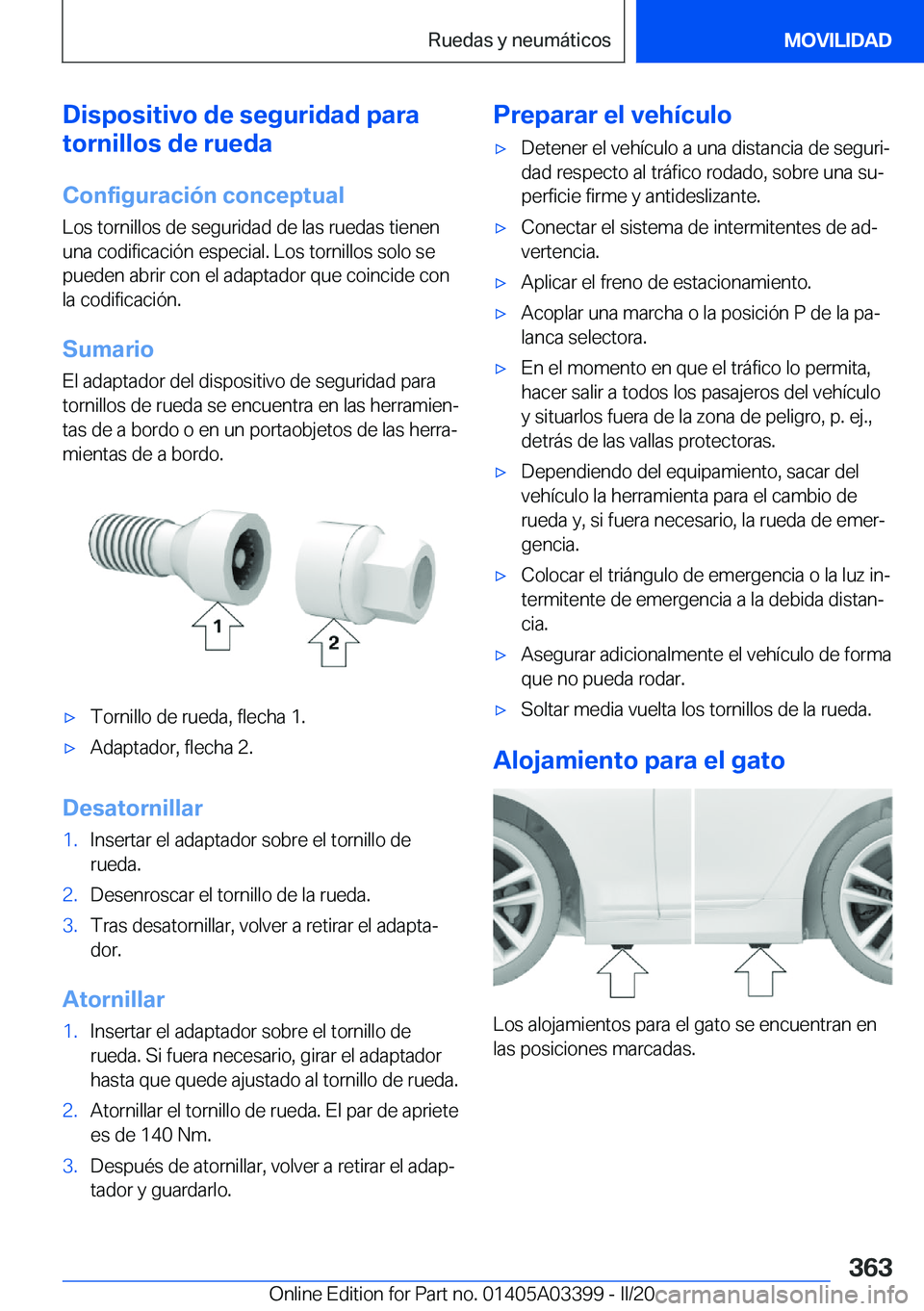 Ruedas y neumáticos

MOVILIDAD

Dispositivo de seguridad para tornillos de rueda

Configuración conceptual

Los tornillos de seguridad de las ruedas tienen una codificación especial. Los tornillos solo se pueden abrir con el adaptador que coincide con la codificación.

Sumario

El adaptador del dispositivo de seguridad para tornillos de rueda se encuentra en las herramientas de a bordo o en un portaobjetos de las herramientas de a bordo.

1

2

▷ Tornillo de rueda, flecha 1.

▷ Adaptador, flecha 2.

Desatornillar

1. Insertar el adaptador sobre el tornillo de rueda.

2. Desenroscar el tornillo de la rueda.

3. Tras desatornillar, volver a retirar el adaptador.

Atornillar

1. Insertar el adaptador sobre el tornillo de rueda. Si fuera necesario, girar el adaptador hasta que quede ajustado al tornillo de rueda.

2. Atornillar el tornillo de rueda. El par de apriete es de 140 Nm.

3. Después de atornillar, volver a retirar el adaptador y guardarlo.

Preparar el vehículo

▷ Detener el vehículo a una distancia de seguridad respecto al tráfico rodado, sobre una superficie firme y antideslizante.

▷ Conectar el sistema de intermitentes de advertencia.

▷ Aplicar el freno de estacionamiento.

▷ Acoplar una marcha o la posición P de la palanca selectora.

▷ En el momento en que el tráfico lo permita, hacer salir a todos los pasajeros del vehículo y situarlos fuera de la zona de peligro, p. ej., detrás de las vallas protectoras.

▷ Dependiendo del equipamiento, sacar del vehículo la herramienta para el cambio de rueda y, si fuera necesario, la rueda de emergencia.

▷ Colocar el triángulo de emergencia o la luz intermitente de emergencia a la debida distancia.

▷ Asegurar adicionalmente el vehículo de forma que no pueda rodar.

▷ Soltar media vuelta los tornillos de la rueda.

Alojamiento para el gato

Los alojamientos para el gato se encuentran en las posiciones marcadas.

363

Online Edition for Part no. 01405A03399 - II/20 carmanualsonline.info