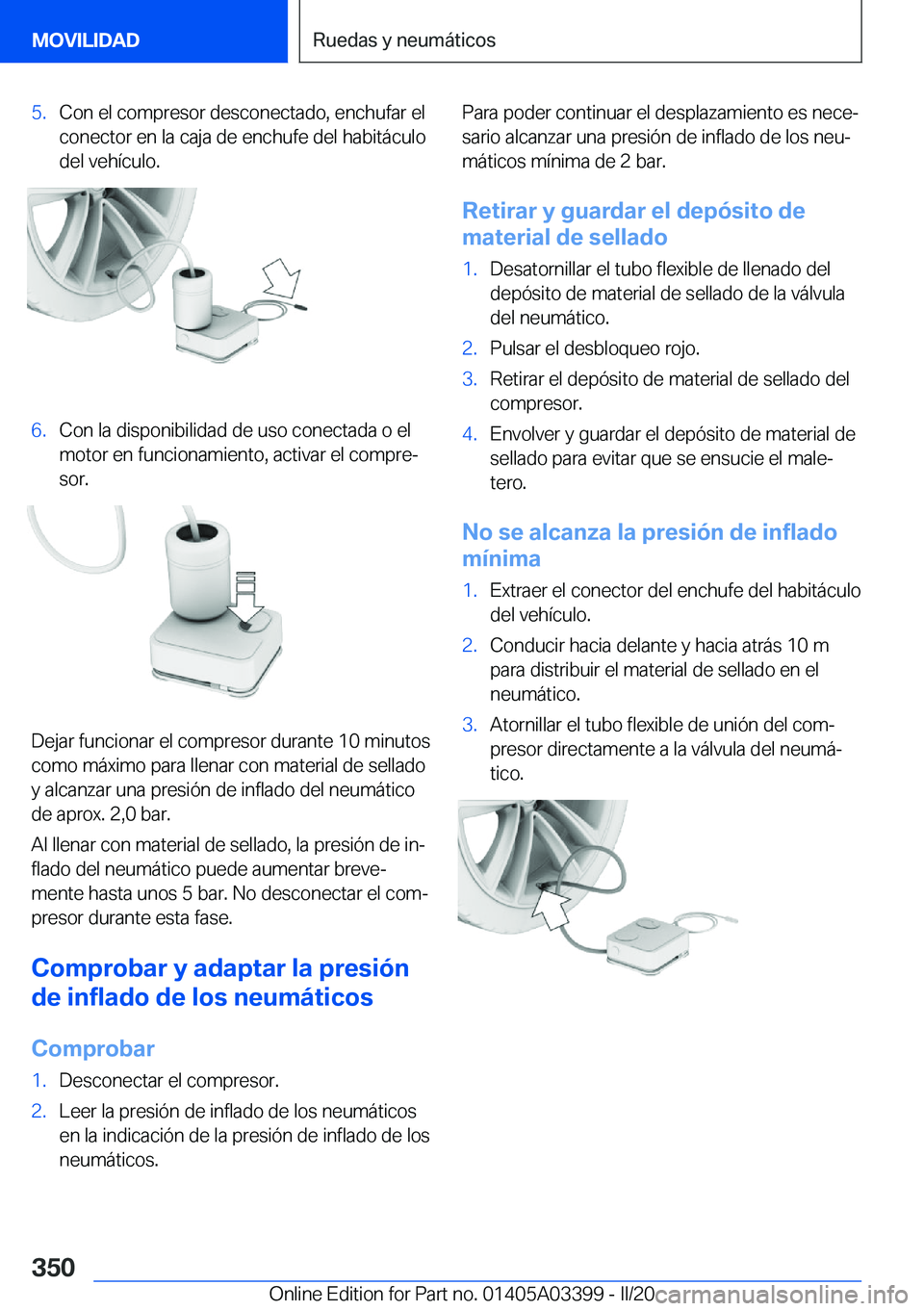 MOVILIDAD

Ruedas y neumáticos

5. Con el compresor desconectado, enchufar el conector en la caja de enchufe del habitáculo del vehículo.

6. Con la disponibilidad de uso conectada o el motor en funcionamiento, activar el compresor.

Dejar funcionar el compresor durante 10 minutos como máximo para llenar con material de sellado y alcanzar una presión de inflado del neumático de aprox. 2,0 bar.

Al llenar con material de sellado, la presión de inflado del neumático puede aumentar brevemente hasta unos 5 bar. No desconectar el compresor durante esta fase.

Comprobar y adaptar la presión de inflado de los neumáticos

Comprobar

1. Desconectar el compresor.
2. Leer la presión de inflado de los neumáticos en la indicación de la presión de inflado de los neumáticos.

Para poder continuar el desplazamiento es necesario alcanzar una presión de inflado de los neumáticos mínima de 2 bar.

Retirar y guardar el depósito de material de sellado

1. Desatornillar el tubo flexible de llenado del depósito de material de sellado de la válvula del neumático.
2. Pulsar el desbloqueo rojo.
3. Retirar el depósito de material de sellado del compresor.
4. Envolver y guardar el depósito de material de sellado para evitar que se ensucie el maletero.

No se alcanza la presión de inflado mínima

1. Extraer el conector del enchufe del habitáculo del vehículo.
2. Conducir hacia delante y hacia atrás 10 m para distribuir el material de sellado en el neumático.
3. Atornillar el tubo flexible de unión del compresor directamente a la válvula del neumático.

350

Online Edition for Part no. 01405A03399 - II/20 carmanualsonline.info