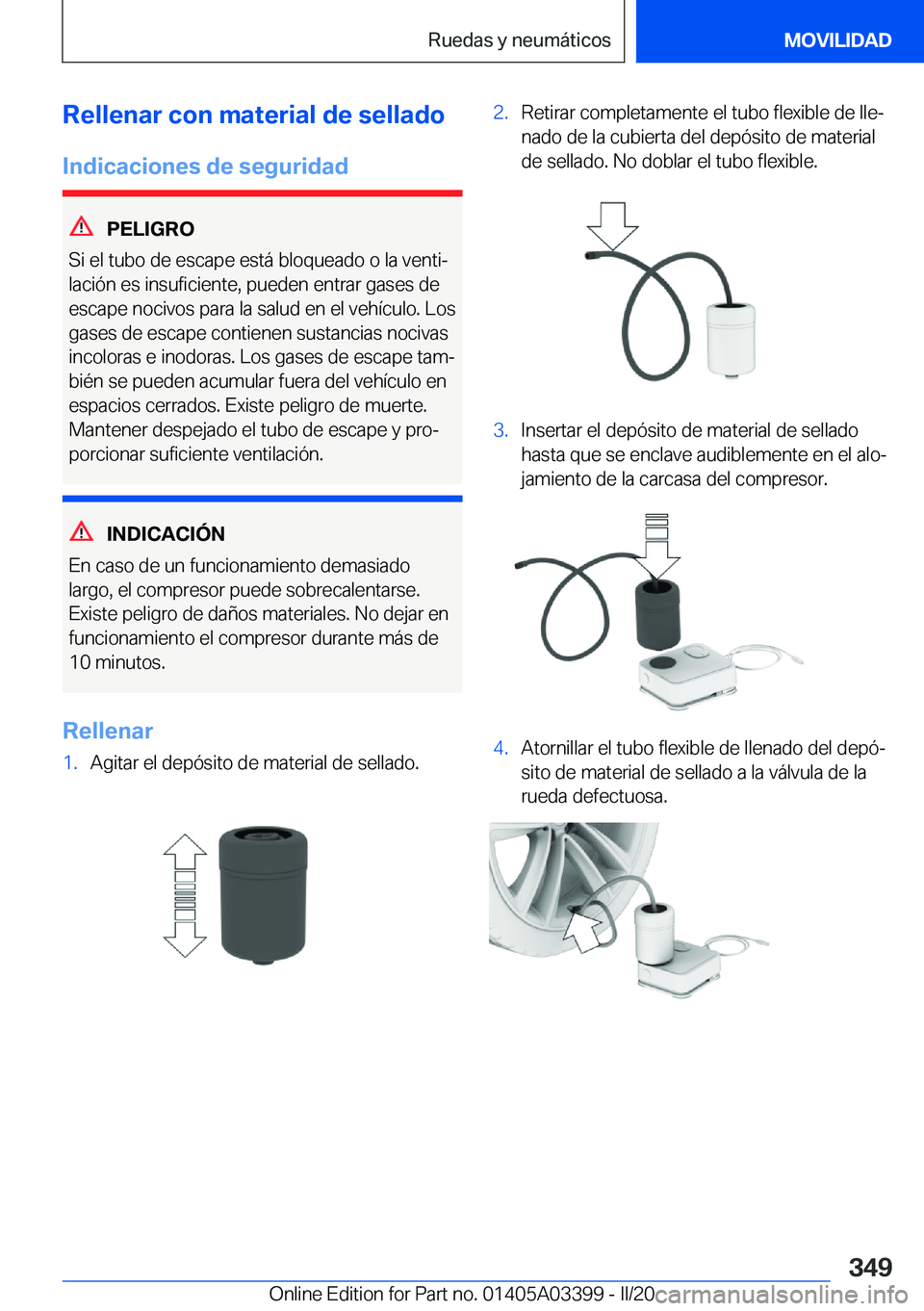 Ruedas y neumáticos

MOVILIDAD

Rellenar con material de sellado

Indicaciones de seguridad

PELIGRO

Si el tubo de escape está bloqueado o la ventilación es insuficiente, pueden entrar gases de escape nocivos para la salud en el vehículo. Los gases de escape contienen sustancias nocivas incoloras e inodoras. Los gases de escape también se pueden acumular fuera del vehículo en espacios cerrados. Existe peligro de muerte. Mantener despejado el tubo de escape y proporcionar suficiente ventilación.

INDICACIÓN

En caso de un funcionamiento demasiado largo, el compresor puede sobrecalentarse. Existe peligro de daños materiales. No dejar en funcionamiento el compresor durante más de 10 minutos.

Rellenar

1. Agitar el depósito de material de sellado.

2. Retirar completamente el tubo flexible de llenado de la cubierta del depósito de material de sellado. No doblar el tubo flexible.

3. Insertar el depósito de material de sellado hasta que se enclave audiblemente en el alojamiento de la carcasa del compresor.

4. Atornillar el tubo flexible de llenado del depósito de material de sellado a la válvula de la rueda defectuosa.

349

Online Edition for Part no. 01405A03399 - II/20

carmanualsonline.info