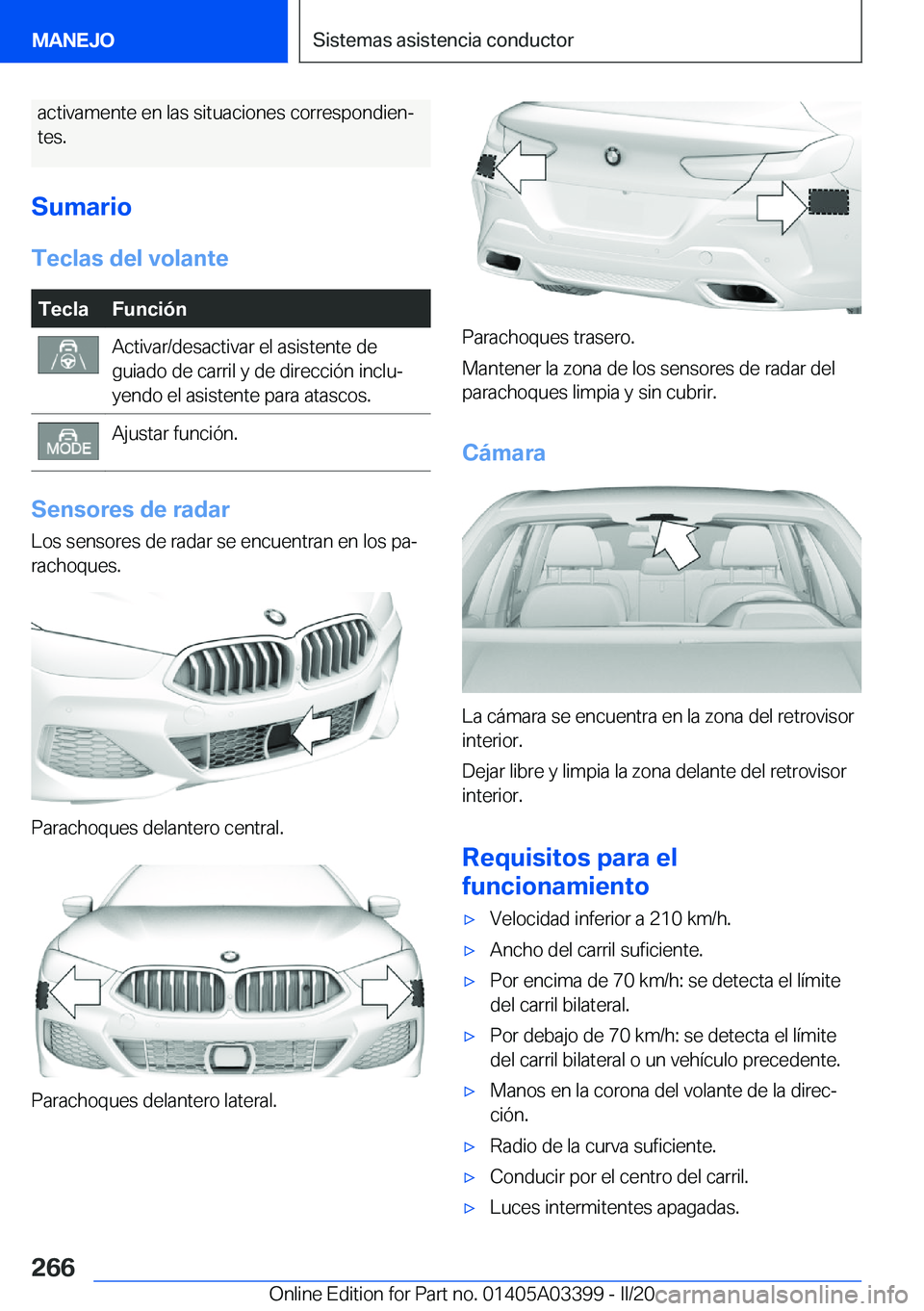 MANEJO

Sistemas asistencia conductor

activamente en las situaciones correspondientes.

Sumario

Teclas del volante

| Tecla | Función |
|---|---|
|  | Activar/desactivar el asistente de guiado de carril y de dirección incluyendo el asistente para atascos. |
| MODE | Ajustar función. |

Sensores de radar

Los sensores de radar se encuentran en los parachoques.

Parachoques delantero central.

Parachoques delantero lateral.

Parachoques trasero.

Mantener la zona de los sensores de radar del parachoques limpia y sin cubrir.

Cámara

La cámara se encuentra en la zona del retrovisor interior.

Dejar libre y limpia la zona delante del retrovisor interior.

Requisitos para el funcionamiento

▷ Velocidad inferior a 210 km/h.

▷ Ancho del carril suficiente.

▷ Por encima de 70 km/h: se detecta el límite del carril bilateral.

▷ Por debajo de 70 km/h: se detecta el límite del carril bilateral o un vehículo precedente.

▷ Manos en la corona del volante de la dirección.

▷ Radio de la curva suficiente.

▷ Conducir por el centro del carril.

▷ Luces intermitentes apagadas.

266

Online Edition for Part no. 01405A03399 - II/20 carmanualsonline.info