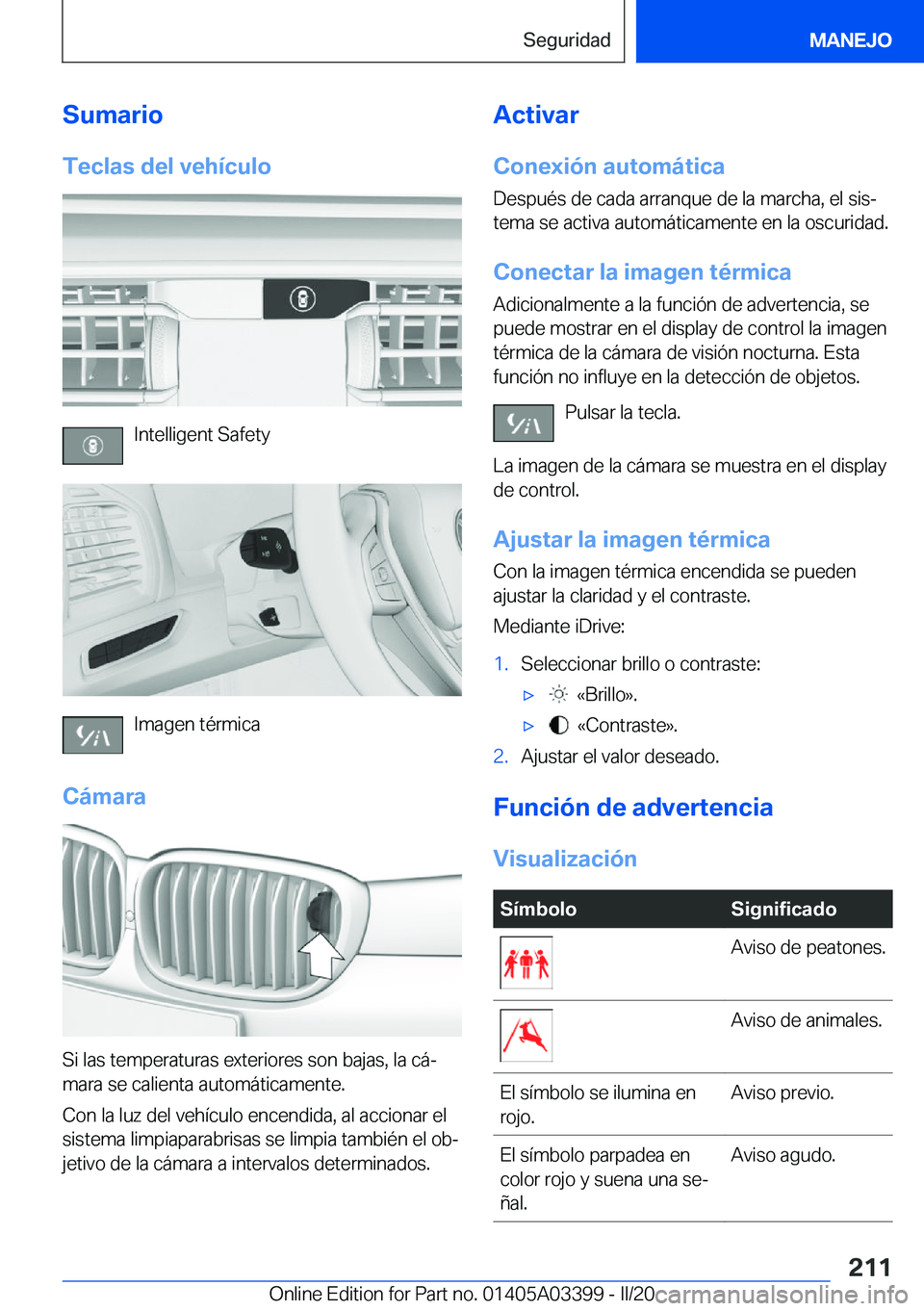 Seguridad MANEJO

Sumario

Teclas del vehículo

Intelligent Safety

Imagen térmica

Cámara

Si las temperaturas exteriores son bajas, la cámara se calienta automáticamente.

Con la luz del vehículo encendida, al accionar el sistema limpiaparabrisas se limpia también el objetivo de la cámara a intervalos determinados.

Activar

Conexión automática

Después de cada arranque de la marcha, el sistema se activa automáticamente en la oscuridad.

Conectar la imagen térmica

Adicionalmente a la función de advertencia, se puede mostrar en el display de control la imagen térmica de la cámara de visión nocturna. Esta función no influye en la detección de objetos.

Pulsar la tecla.

La imagen de la cámara se muestra en el display de control.

Ajustar la imagen térmica

Con la imagen térmica encendida se pueden ajustar la claridad y el contraste.

Mediante iDrive:

1. Seleccionar brillo o contraste:

▷ «Brillo».

▷ «Contraste».

2. Ajustar el valor deseado.

Función de advertencia

Visualización

| Símbolo | Significado |
|---|---|
| | Aviso de peatones. |
| | Aviso de animales. |
| El símbolo se ilumina en rojo. | Aviso previo. |
| El símbolo parpadea en color rojo y suena una señal. | Aviso agudo. |

211

Online Edition for Part no. 01405A03399 - II/20 carmanualsonline.info