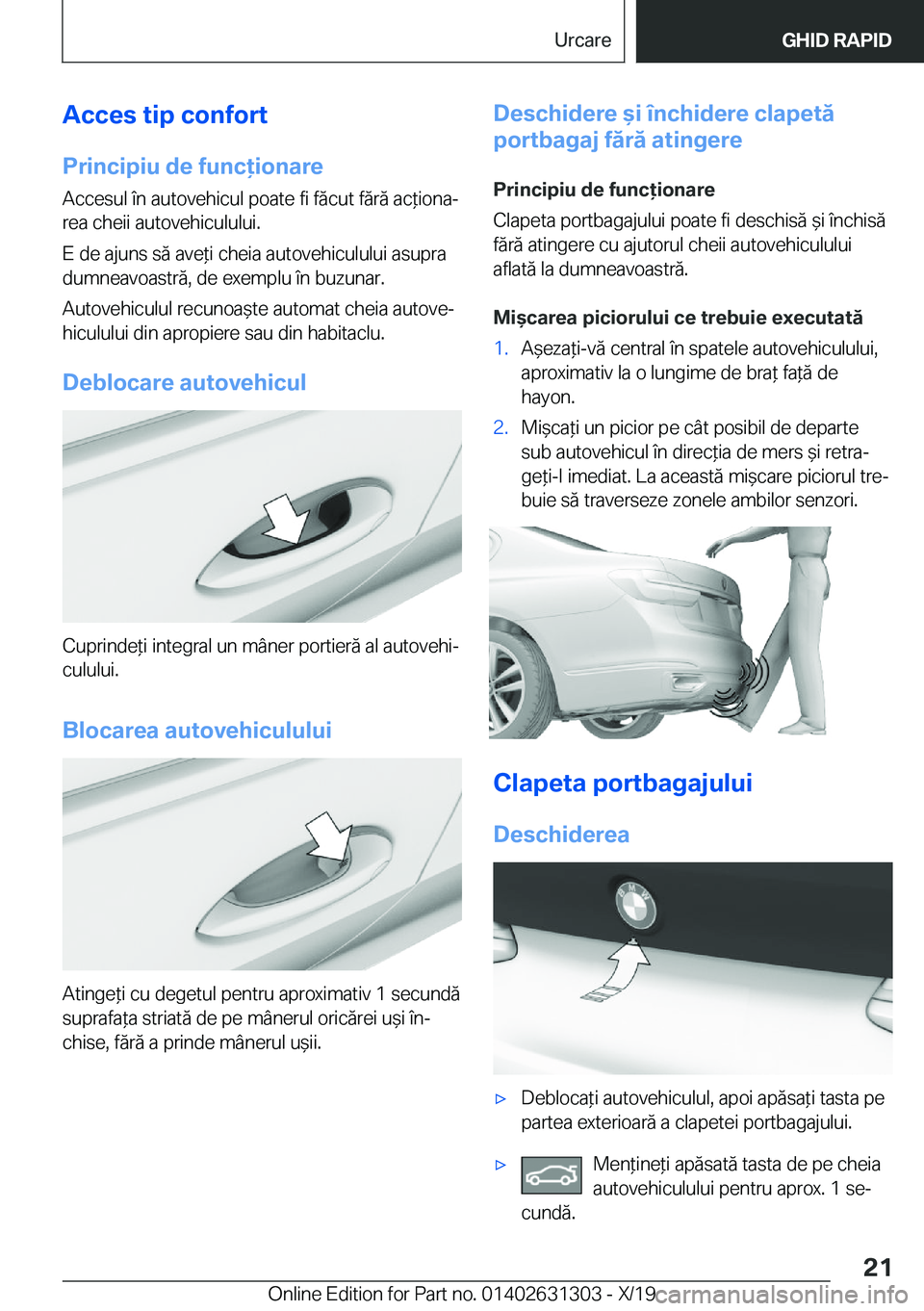 Urcare

GHID RAPID

Acces tip confort

Principiu de funcționare

Accesul în autovehicul poate fi făcut fără acționarea cheii autovehiculului.

E de ajuns să aveți cheia autovehiculului asupra dumneavoastră, de exemplu în buzunar.

Autovehiculul recunoaște automat cheia autovehiculului din apropiere sau din habitaclu.

Deblocare autovehicul

Cuprindeți integral un mâner portieră al autovehiculului.

Blocarea autovehiculului

Atingeți cu degetul pentru aproximativ 1 secundă suprafața striată de pe mânerul oricărei uși închise, fără a prinde mânerul ușii.

Deschidere și închidere clapetă portbagaj fără atingere

Principiu de funcționare

Clapeta portbagajului poate fi deschisă și închisă fără atingere cu ajutorul cheii autovehiculului aflată la dumneavoastră.

Mișcarea piciorului ce trebuie executată

1. Așezați-vă central în spatele autovehiculului, aproximativ la o lungime de braț față de hayon.

2. Mișcați un picior pe cât posibil de departe sub autovehicul în direcția de mers și retrageți-l imediat. La această mișcare piciorul trebuie să traverseze zonele ambilor senzori.

Clapeta portbagajului

Deschiderea

▷ Deblocați autovehiculul, apoi apăsați tasta pe partea exterioară a clapetei portbagajului.

▷ Mențineți apăsată tasta de pe cheia autovehiculului pentru aprox. 1 secundă.

21

Online Edition for Part no. 01402631303 - X/19 carmanualsonline.info