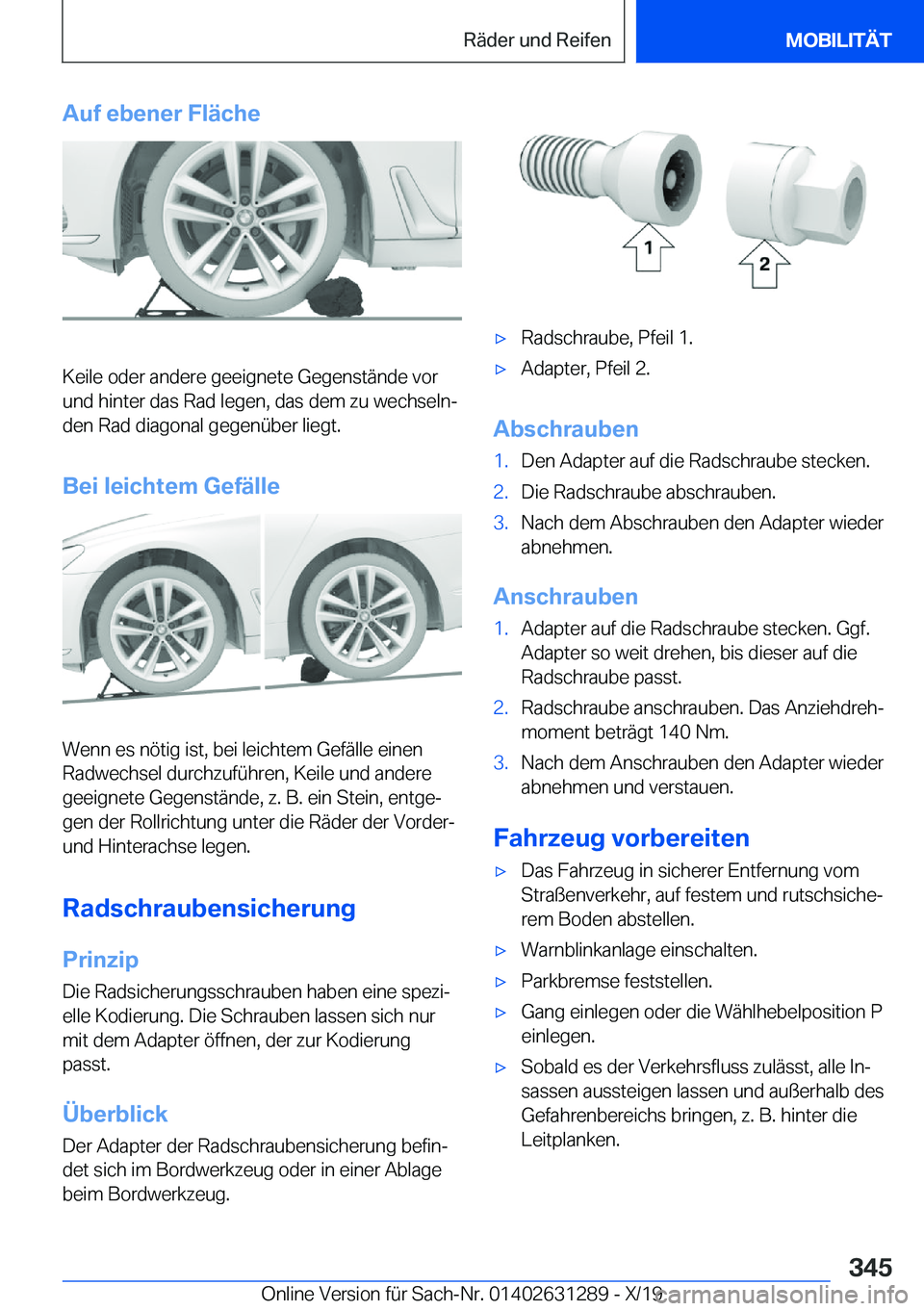 Räder und Reifen MOBILITÄT

Auf ebener Fläche

Keile oder andere geeignete Gegenstände vor und hinter das Rad legen, das dem zu wechselnden Rad diagonal gegenüber liegt.

Bei leichtem Gefälle

Wenn es nötig ist, bei leichtem Gefälle einen Radwechsel durchzuführen, Keile und andere geeignete Gegenstände, z. B. ein Stein, entgegen der Rollrichtung unter die Räder der Vorder- und Hinterachse legen.

Radschraubensicherung

Prinzip

Die Radsicherungsschrauben haben eine spezielle Kodierung. Die Schrauben lassen sich nur mit dem Adapter öffnen, der zur Kodierung passt.

Überblick

Der Adapter der Radschraubensicherung befindet sich im Bordwerkzeug oder in einer Ablage beim Bordwerkzeug.

1

2

▷ Radschraube, Pfeil 1.

▷ Adapter, Pfeil 2.

Abschrauben

1. Den Adapter auf die Radschraube stecken.

2. Die Radschraube abschrauben.

3. Nach dem Abschrauben den Adapter wieder abnehmen.

Anschrauben

1. Adapter auf die Radschraube stecken. Ggf. Adapter so weit drehen, bis dieser auf die Radschraube passt.

2. Radschraube anschrauben. Das Anziehdrehmoment beträgt 140 Nm.

3. Nach dem Anschrauben den Adapter wieder abnehmen und verstauen.

Fahrzeug vorbereiten

▷ Das Fahrzeug in sicherer Entfernung vom Straßenverkehr, auf festem und rutschsicherem Boden abstellen.

▷ Warnblinkanlage einschalten.

▷ Parkbremse feststellen.

▷ Gang einlegen oder die Wählhebelposition P einlegen.

▷ Sobald es der Verkehrsfluss zulässt, alle Insassen aussteigen lassen und außerhalb des Gefahrenbereichs bringen, z. B. hinter die Leitplanken.

345

Online Version für Sach-Nr. 01402631289 - X/19 carmanualsonline.info