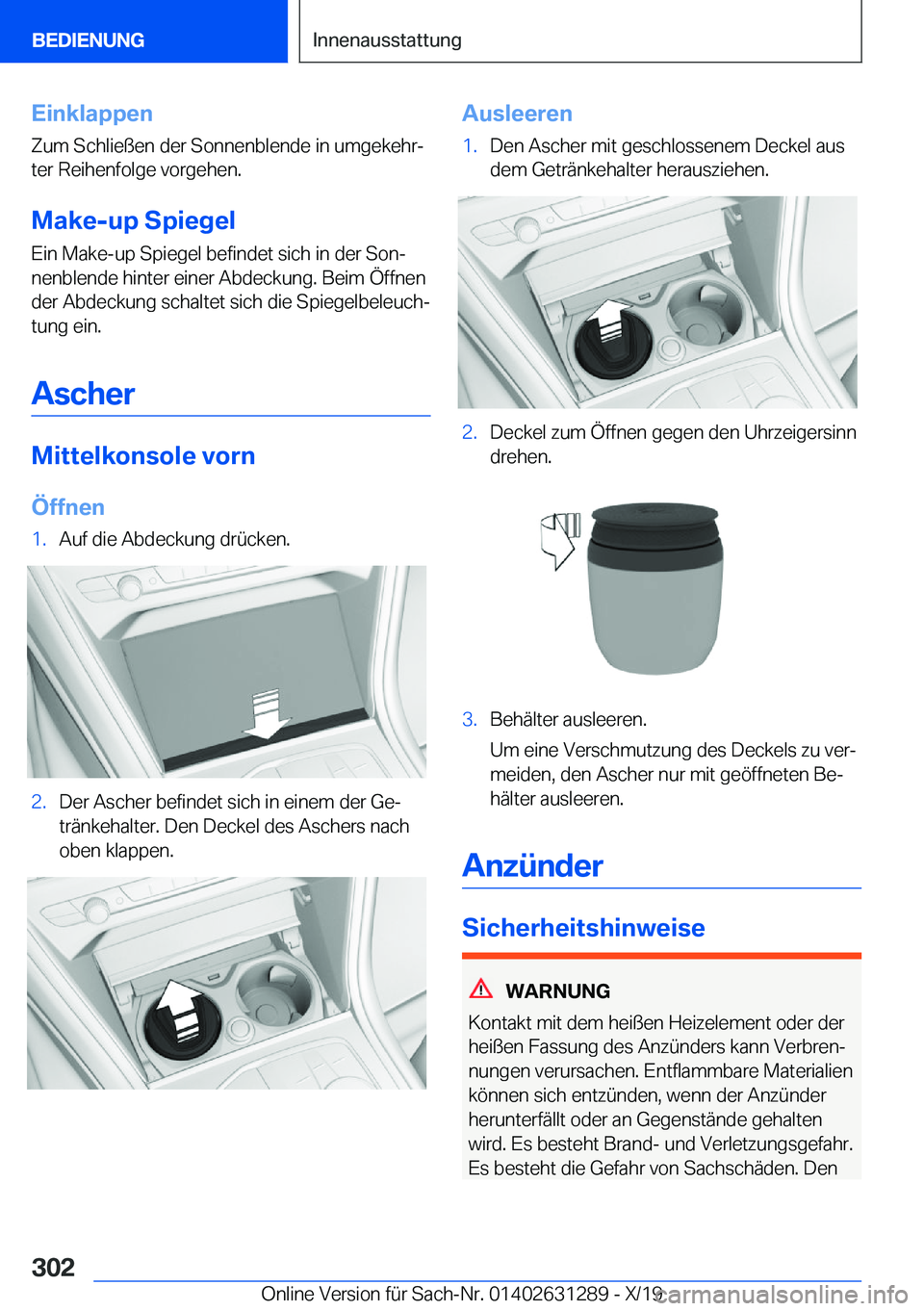 BEDIENUNG

Innenausstattung

Einklappen

Zum Schließen der Sonnenblende in umgekehrter Reihenfolge vorgehen.

Make-up Spiegel

Ein Make-up Spiegel befindet sich in der Sonnenblende hinter einer Abdeckung. Beim Öffnen der Abdeckung schaltet sich die Spiegelbeleuchtung ein.

Ascher

Mittelkonsole vorn

Öffnen

1. Auf die Abdeckung drücken.

2. Der Ascher befindet sich in einem der Getränkehalter. Den Deckel des Aschers nach oben klappen.

Ausleeren

1. Den Ascher mit geschlossenem Deckel aus dem Getränkehalter herausziehen.

2. Deckel zum Öffnen gegen den Uhrzeigersinn drehen.

3. Behälter ausleeren.

Um eine Verschmutzung des Deckels zu vermeiden, den Ascher nur mit geöffneten Behälter ausleeren.

Anzünder

Sicherheitshinweise

WARNUNG

Kontakt mit dem heißen Heizelement oder der heißen Fassung des Anzünders kann Verbrennungen verursachen. Entflammbare Materialien können sich entzünden, wenn der Anzünder herunterfällt oder an Gegenstände gehalten wird. Es besteht Brand- und Verletzungsgefahr. Es besteht die Gefahr von Sachschäden. Den

302

Online Version für Sach-Nr. 01402631289 - X/19

carmanualsonline.info