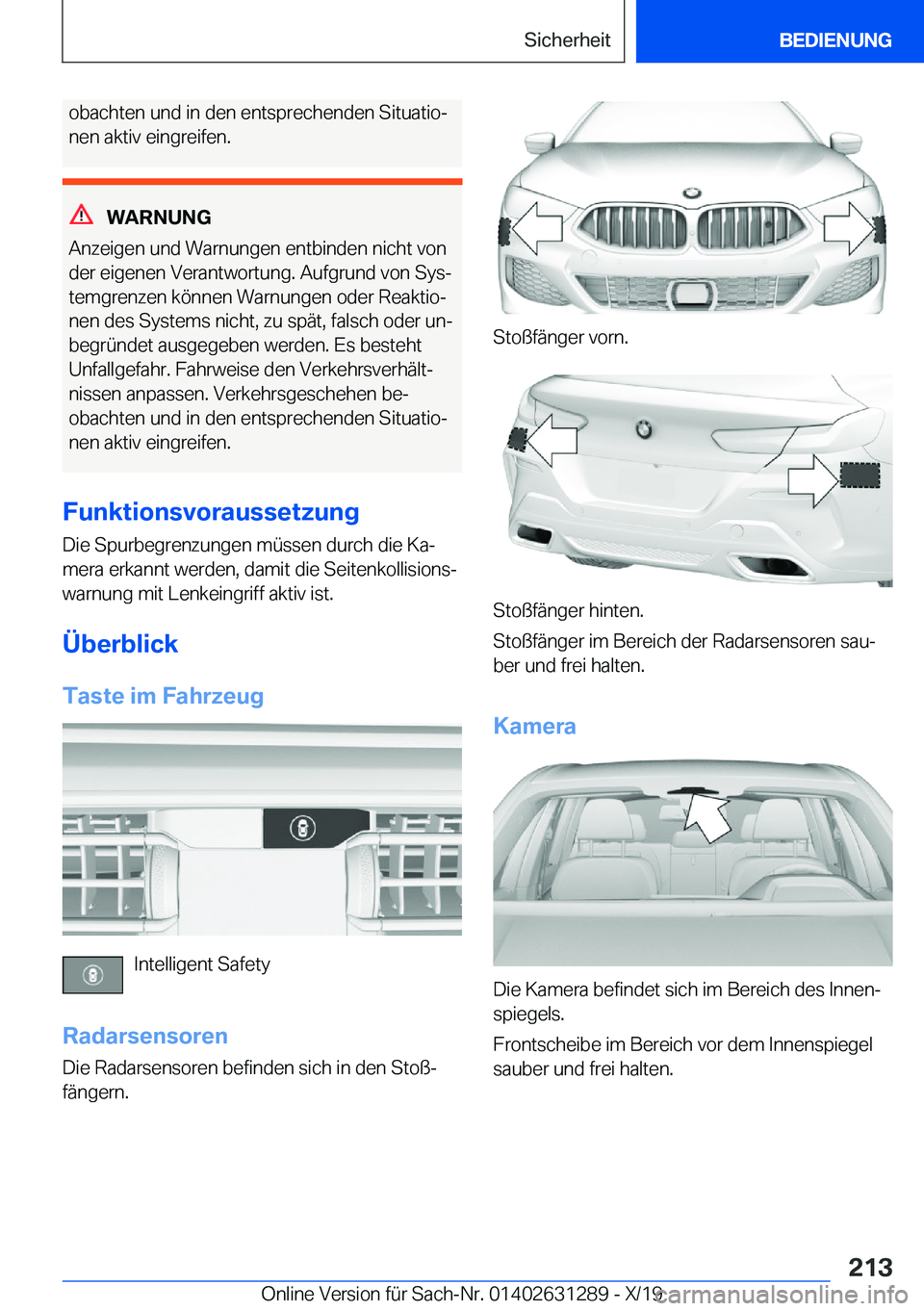 Sicherheit BEDIENUNG

obachten und in den entsprechenden Situationen aktiv eingreifen.

WARNUNG

Anzeigen und Warnungen entbinden nicht von der eigenen Verantwortung. Aufgrund von Systemgrenzen können Warnungen oder Reaktionen des Systems nicht, zu spät, falsch oder unbegründet ausgegeben werden. Es besteht Unfallgefahr. Fahrweise den Verkehrsverhältnissen anpassen. Verkehrsgeschehen beobachten und in den entsprechenden Situationen aktiv eingreifen.

Funktionsvoraussetzung

Die Spurbegrenzungen müssen durch die Kamera erkannt werden, damit die Seitenkollisionswarnung mit Lenkeingriff aktiv ist.

Überblick

Taste im Fahrzeug

Intelligent Safety

Radarsensoren

Die Radarsensoren befinden sich in den Stoßfängern.

Stoßfänger vorn.

Stoßfänger hinten.

Stoßfänger im Bereich der Radarsensoren sauber und frei halten.

Kamera

Die Kamera befindet sich im Bereich des Innenspiegels.

Frontscheibe im Bereich vor dem Innenspiegel sauber und frei halten.

213

Online Version für Sach-Nr. 01402631289 - X/19

carmanualsonline.info