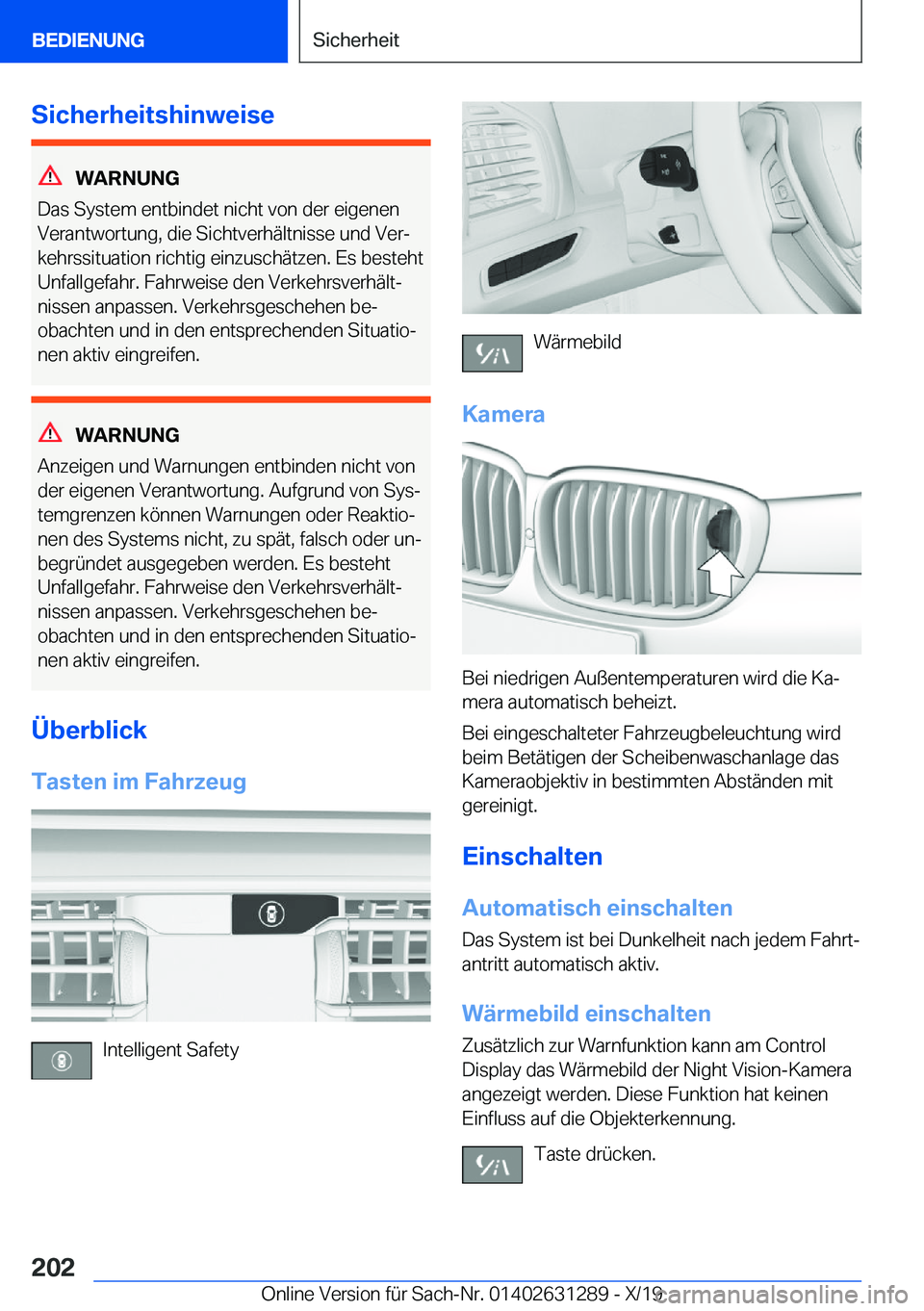 BEDIENUNG

Sicherheit

Sicherheitshinweise

WARNUNG
Das System entbindet nicht von der eigenen Verantwortung, die Sichtverhältnisse und Verkehrssituation richtig einzuschätzen. Es besteht Unfallgefahr. Fahrweise den Verkehrsverhältnissen anpassen. Verkehrsgeschehen beobachten und in den entsprechenden Situationen aktiv eingreifen.

WARNUNG
Anzeigen und Warnungen entbinden nicht von der eigenen Verantwortung. Aufgrund von Systemgrenzen können Warnungen oder Reaktionen des Systems nicht, zu spät, falsch oder unbegründet ausgegeben werden. Es besteht Unfallgefahr. Fahrweise den Verkehrsverhältnissen anpassen. Verkehrsgeschehen beobachten und in den entsprechenden Situationen aktiv eingreifen.

Überblick

Tasten im Fahrzeug

Intelligent Safety

Wärmebild

Kamera

Bei niedrigen Außentemperaturen wird die Kamera automatisch beheizt.

Bei eingeschalteter Fahrzeugbeleuchtung wird beim Betätigen der Scheibenwaschanlage das Kameraobjektiv in bestimmten Abständen mit gereinigt.

Einschalten

Automatisch einschalten

Das System ist bei Dunkelheit nach jedem Fahrtantritt automatisch aktiv.

Wärmebild einschalten

Zusätzlich zur Warnfunktion kann am Control Display das Wärmebild der Night Vision-Kamera angezeigt werden. Diese Funktion hat keinen Einfluss auf die Objekterkennung.

Taste drücken.

202

Online Version für Sach-Nr. 01402631289 - X/19 carmanualsonline.info